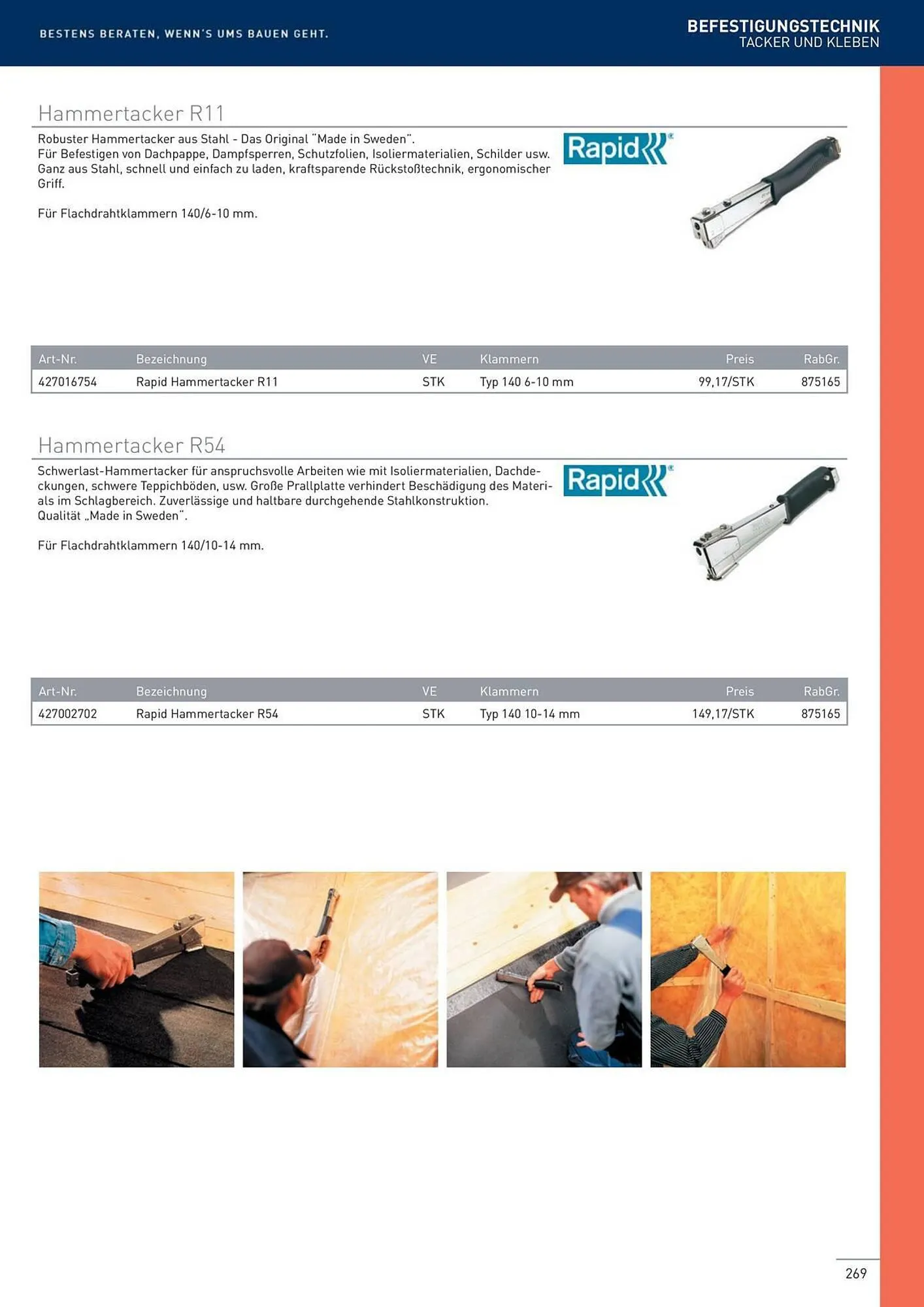 BESTENS BERATEN, WENN'S UMS BAUEN GEHT.

BEFESTIGUNGSTECHNIK
TACKER UND KLEBEN

Hammertacker R11

Robuster Hammertacker aus Stahl - Das Original "Made in Sweden".
Für Befestigen von Dachpappe, Dampfsperren, Schutzfolien, Isoliermaterialien, Schilder usw.
Ganz aus Stahl, schnell und einfach zu laden, kraftsparende Rückstoßtechnik, ergonomischer Griff.

Für Flachdrahtklammern 140/6-10 mm.

Rapid

| Art-Nr. | Bezeichnung | VE | Klammern | Preis | RabGr. |
|---|---|---|---|---|---|
| 427016754 | Rapid Hammertacker R11 | STK | Typ 140 6-10 mm | 99,17/STK | 875165 |

Hammertacker R54

Schwerlast-Hammertacker für anspruchsvolle Arbeiten wie mit Isoliermaterialien, Dachdeckungen, schwere Teppichböden, usw. Große Prallplatte verhindert Beschädigung des Materials im Schlagbereich. Zuverlässige und haltbare durchgehende Stahlkonstruktion.
Qualität „Made in Sweden".

Für Flachdrahtklammern 140/10-14 mm.

Rapid

| Art-Nr. | Bezeichnung | VE | Klammern | Preis | RabGr. |
|---|---|---|---|---|---|
| 427002702 | Rapid Hammertacker R54 | STK | Typ 140 10-14 mm | 149,17/STK | 875165 |

269