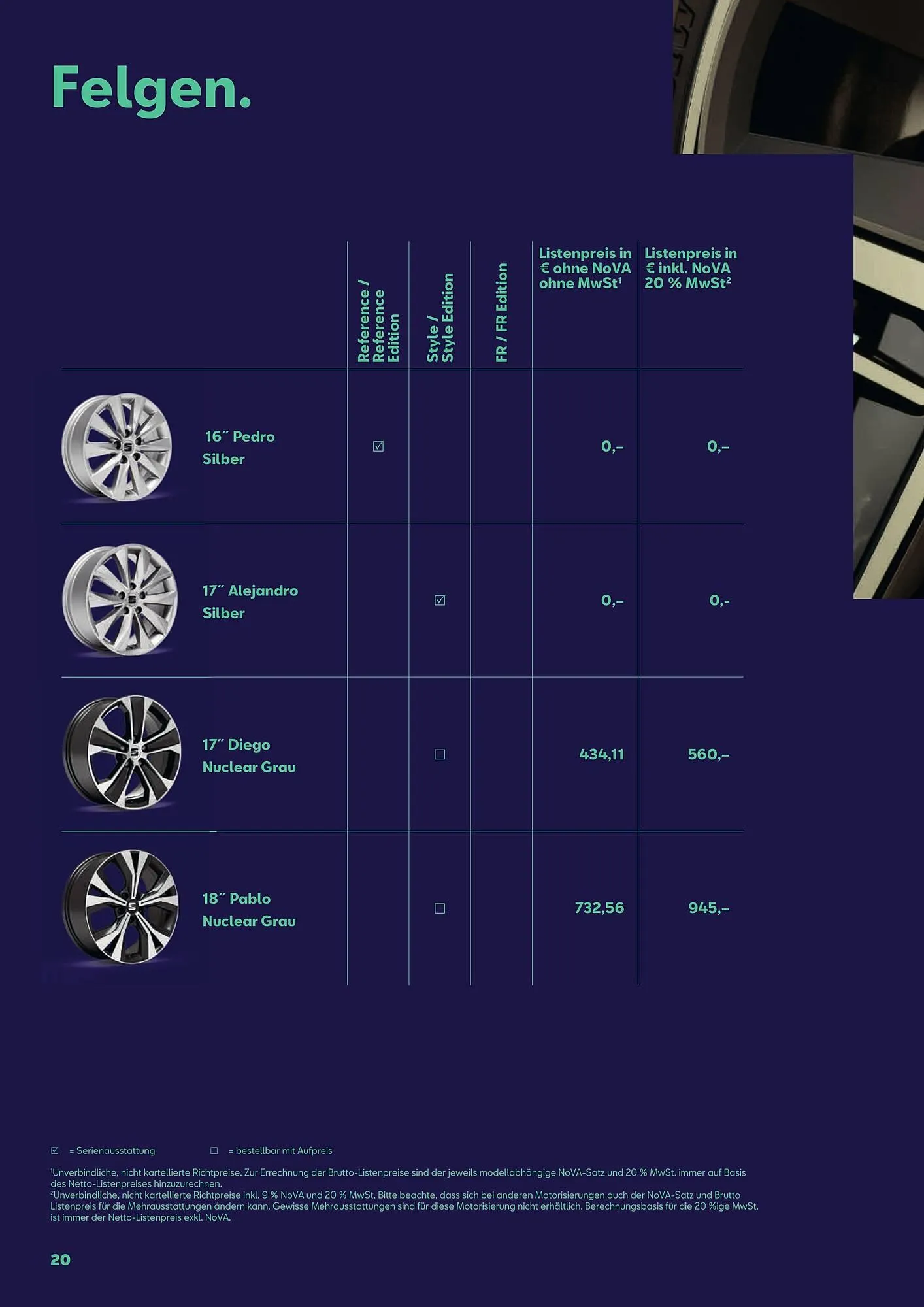 Felgen.

| | Reference / Reference Edition | Style / Style Edition | FR / FR Edition | Listenpreis in € ohne NoVA ohne MwSt¹ | Listenpreis in € inkl. NoVA 20 % MwSt² |
|---|---|---|---|---|---|
| 16˝ Pedro Silber | ☑ | | | 0,– | 0,– |
| 17˝ Alejandro Silber | | ☑ | | 0,– | 0,- |
| 17˝ Diego Nuclear Grau | | ☐ | | 434,11 | 560,– |
| 18˝ Pablo Nuclear Grau | | ☐ | | 732,56 | 945,– |

☑ = Serienausstattung ☐ = bestellbar mit Aufpreis

¹Unverbindliche, nicht kartellierte Richtpreise. Zur Errechnung der Brutto-Listenpreise sind der jeweils modellabhängige NoVA-Satz und 20 % MwSt. immer auf Basis des Netto-Listenpreises hinzuzurechnen.
²Unverbindliche, nicht kartellierte Richtpreise inkl. 9 % NoVA und 20 % MwSt. Bitte beachte, dass sich bei anderen Motorisierungen auch der NoVA-Satz und Brutto Listenpreis für die Mehrausstattungen ändern kann. Gewisse Mehrausstattungen sind für diese Motorisierung nicht erhältlich. Berechnungsbasis für die 20 %ige MwSt. ist immer der Netto-Listenpreis exkl. NoVA.

20