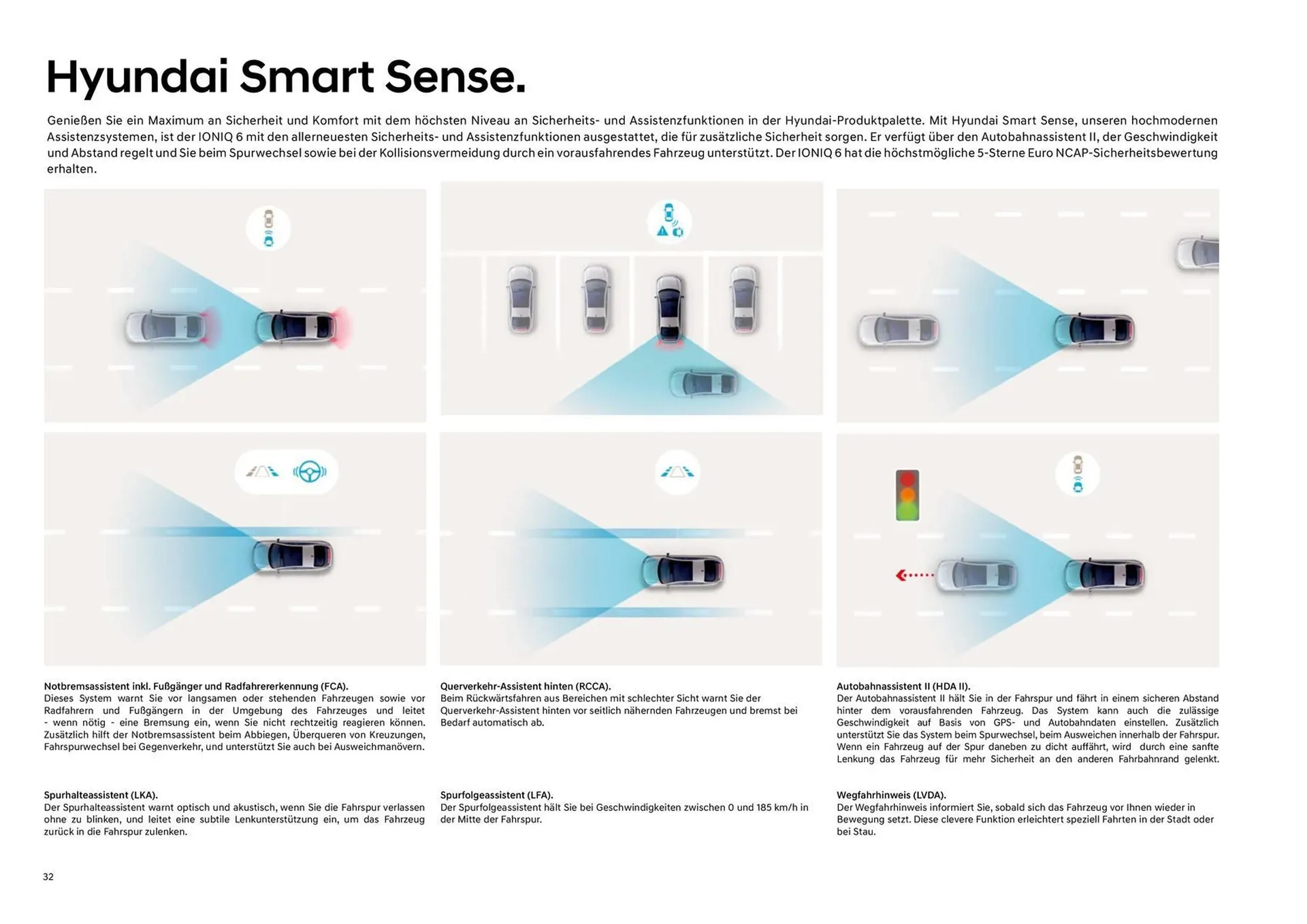 Hyundai Smart Sense.

Genießen Sie ein Maximum an Sicherheit und Komfort mit dem höchsten Niveau an Sicherheits- und Assistenzfunktionen in der Hyundai-Produktpalette. Mit Hyundai Smart Sense, unseren hochmodernen Assistenzsystemen, ist der IONIQ 6 mit den allerneuesten Sicherheits- und Assistenzfunktionen ausgestattet, die für zusätzliche Sicherheit sorgen. Er verfügt über den Autobahnassistent II, der Geschwindigkeit und Abstand regelt und Sie beim Spurwechsel sowie bei der Kollisionsvermeidung durch ein vorausfahrendes Fahrzeug unterstützt. Der IONIQ 6 hat die höchstmögliche 5-Sterne Euro NCAP-Sicherheitsbewertung erhalten.

Notbremsassistent inkl. Fußgänger und Radfahrererkennung (FCA).
Dieses System warnt Sie vor langsamen oder stehenden Fahrzeugen sowie vor Radfahrern und Fußgängern in der Umgebung des Fahrzeuges und leitet - wenn nötig - eine Bremsung ein, wenn Sie nicht rechtzeitig reagieren können. Zusätzlich hilft der Notbremsassistent beim Abbiegen, Überqueren von Kreuzungen, Fahrspurwechsel bei Gegenverkehr, und unterstützt Sie auch bei Ausweichmanövern.

Spurhalteassistent (LKA).
Der Spurhalteassistent warnt optisch und akustisch, wenn Sie die Fahrspur verlassen ohne zu blinken, und leitet eine subtile Lenkunterstützung ein, um das Fahrzeug zurück in die Fahrspur zulenken.

Querverkehr-Assistent hinten (RCCA).
Beim Rückwärtsfahren aus Bereichen mit schlechter Sicht warnt Sie der Querverkehr-Assistent hinten vor seitlich nähernden Fahrzeugen und bremst bei Bedarf automatisch ab.

Spurfolgeassistent (LFA).
Der Spurfolgeassistent hält Sie bei Geschwindigkeiten zwischen 0 und 185 km/h in der Mitte der Fahrspur.

Autobahnassistent II (HDA II).
Der Autobahnassistent II hält Sie in der Fahrspur und fährt in einem sicheren Abstand hinter dem vorausfahrenden Fahrzeug. Das System kann auch die zulässige Geschwindigkeit auf Basis von GPS- und Autobahndaten einstellen. Zusätzlich unterstützt Sie das System beim Spurwechsel, beim Ausweichen innerhalb der Fahrspur. Wenn ein Fahrzeug auf der Spur daneben zu dicht auffährt, wird durch eine sanfte Lenkung das Fahrzeug für mehr Sicherheit an den anderen Fahrbahnrand gelenkt.

Wegfahrhinweis (LVDA).
Der Wegfahrhinweis informiert Sie, sobald sich das Fahrzeug vor Ihnen wieder in Bewegung setzt. Diese clevere Funktion erleichtert speziell Fahrten in der Stadt oder bei Stau.

32