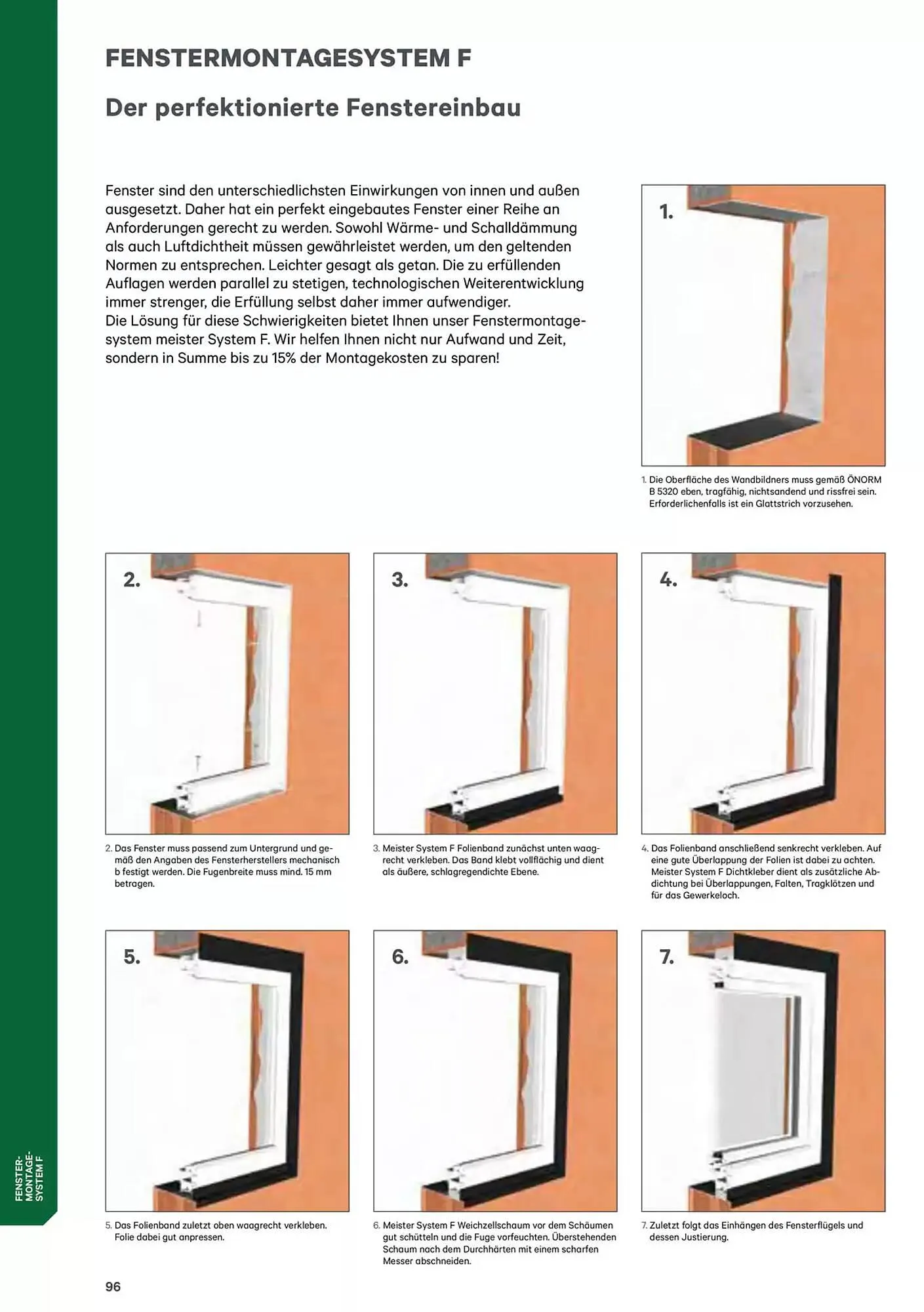 FENSTERMONTAGESYSTEM F

Der perfektionierte Fenstereinbau

Fenster sind den unterschiedlichsten Einwirkungen von innen und außen ausgesetzt. Daher hat ein perfekt eingebautes Fenster einer Reihe an Anforderungen gerecht zu werden. Sowohl Wärme- und Schalldämmung als auch Luftdichtheit müssen gewährleistet werden, um den geltenden Normen zu entsprechen. Leichter gesagt als getan. Die zu erfüllenden Auflagen werden parallel zu stetigen, technologischen Weiterentwicklung immer strenger, die Erfüllung selbst daher immer aufwendiger.
Die Lösung für diese Schwierigkeiten bietet Ihnen unser Fenstermontagesystem meister System F. Wir helfen Ihnen nicht nur Aufwand und Zeit, sondern in Summe bis zu 15% der Montagekosten zu sparen!

1.

1. Die Oberfläche des Wandbildners muss gemäß ÖNORM B 5320 eben, tragfähig, nichtsandend und rissfrei sein. Erforderlichenfalls ist ein Glattstrich vorzusehen.

2.

2. Das Fenster muss passend zum Untergrund und gemäß den Angaben des Fensterherstellers mechanisch b festigt werden. Die Fugenbreite muss mind. 15 mm betragen.

3.

3. Meister System F Folienband zunächst unten waagrecht verkleben. Das Band klebt vollflächig und dient als äußere, schlagregendichte Ebene.

4.

4. Das Folienband anschließend senkrecht verkleben. Auf eine gute Überlappung der Folien ist dabei zu achten. Meister System F Dichtkleber dient als zusätzliche Abdichtung bei Überlappungen, Falten, Tragklötzen und für das Gewerkeloch.

5.

5. Das Folienband zuletzt oben waagrecht verkleben. Folie dabei gut anpressen.

6.

6. Meister System F Weichzellschaum vor dem Schäumen gut schütteln und die Fuge vorfeuchten. Überstehenden Schaum nach dem Durchhärten mit einem scharfen Messer abschneiden.

7.

7. Zuletzt folgt das Einhängen des Fensterflügels und dessen Justierung.

FENSTER-MONTAGE-SYSTEM F

96