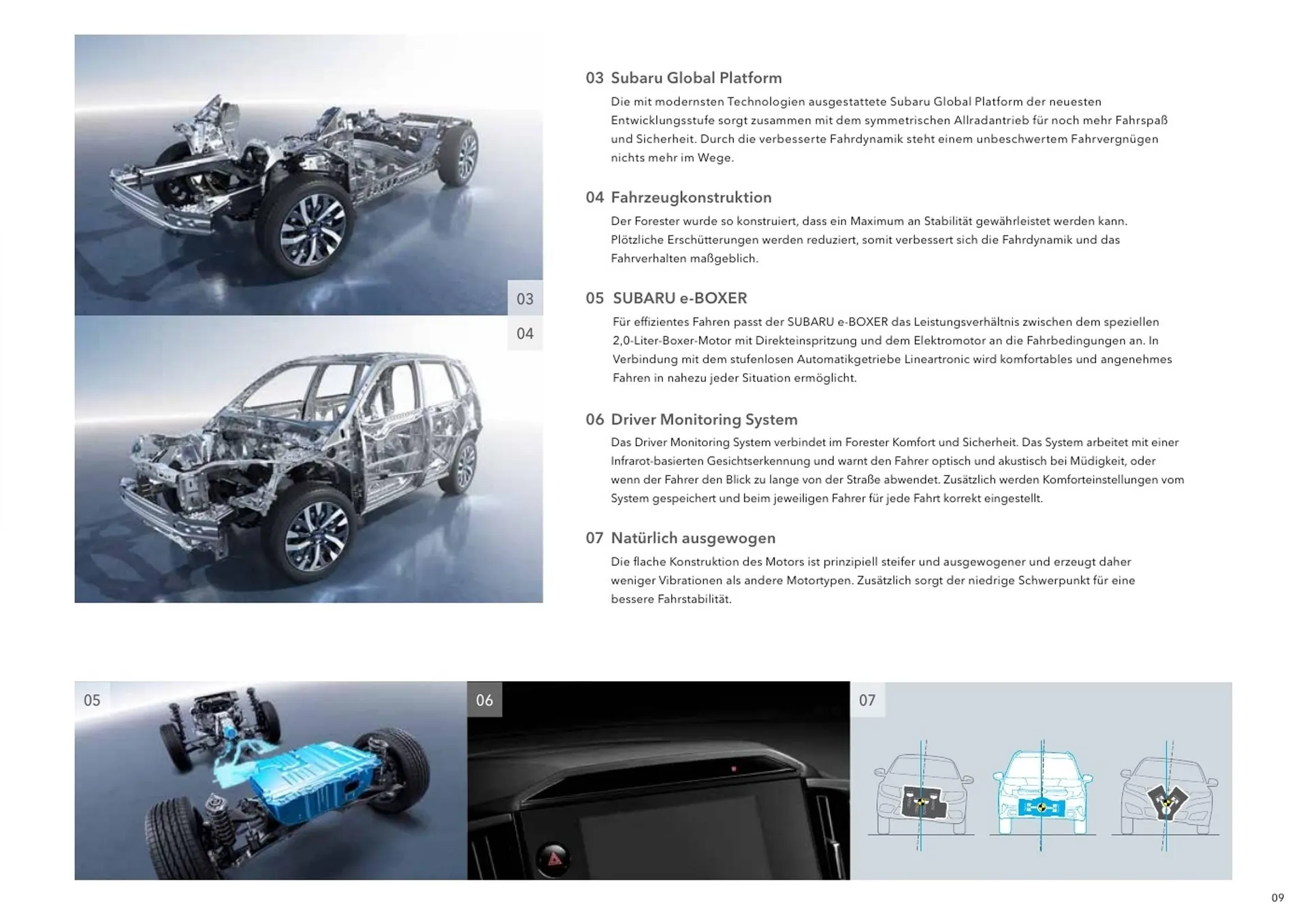 03

04

03 Subaru Global Platform
Die mit modernsten Technologien ausgestattete Subaru Global Platform der neuesten Entwicklungsstufe sorgt zusammen mit dem symmetrischen Allradantrieb für noch mehr Fahrspaß und Sicherheit. Durch die verbesserte Fahrdynamik steht einem unbeschwertem Fahrvergnügen nichts mehr im Wege.

04 Fahrzeugkonstruktion
Der Forester wurde so konstruiert, dass ein Maximum an Stabilität gewährleistet werden kann. Plötzliche Erschütterungen werden reduziert, somit verbessert sich die Fahrdynamik und das Fahrverhalten maßgeblich.

05 SUBARU e-BOXER
Für effizientes Fahren passt der SUBARU e-BOXER das Leistungsverhältnis zwischen dem speziellen 2,0-Liter-Boxer-Motor mit Direkteinspritzung und dem Elektromotor an die Fahrbedingungen an. In Verbindung mit dem stufenlosen Automatikgetriebe Lineartronic wird komfortables und angenehmes Fahren in nahezu jeder Situation ermöglicht.

06 Driver Monitoring System
Das Driver Monitoring System verbindet im Forester Komfort und Sicherheit. Das System arbeitet mit einer Infrarot-basierten Gesichtserkennung und warnt den Fahrer optisch und akustisch bei Müdigkeit, oder wenn der Fahrer den Blick zu lange von der Straße abwendet. Zusätzlich werden Komforteinstellungen vom System gespeichert und beim jeweiligen Fahrer für jede Fahrt korrekt eingestellt.

07 Natürlich ausgewogen
Die flache Konstruktion des Motors ist prinzipiell steifer und ausgewogener und erzeugt daher weniger Vibrationen als andere Motortypen. Zusätzlich sorgt der niedrige Schwerpunkt für eine bessere Fahrstabilität.

05

06

07

09