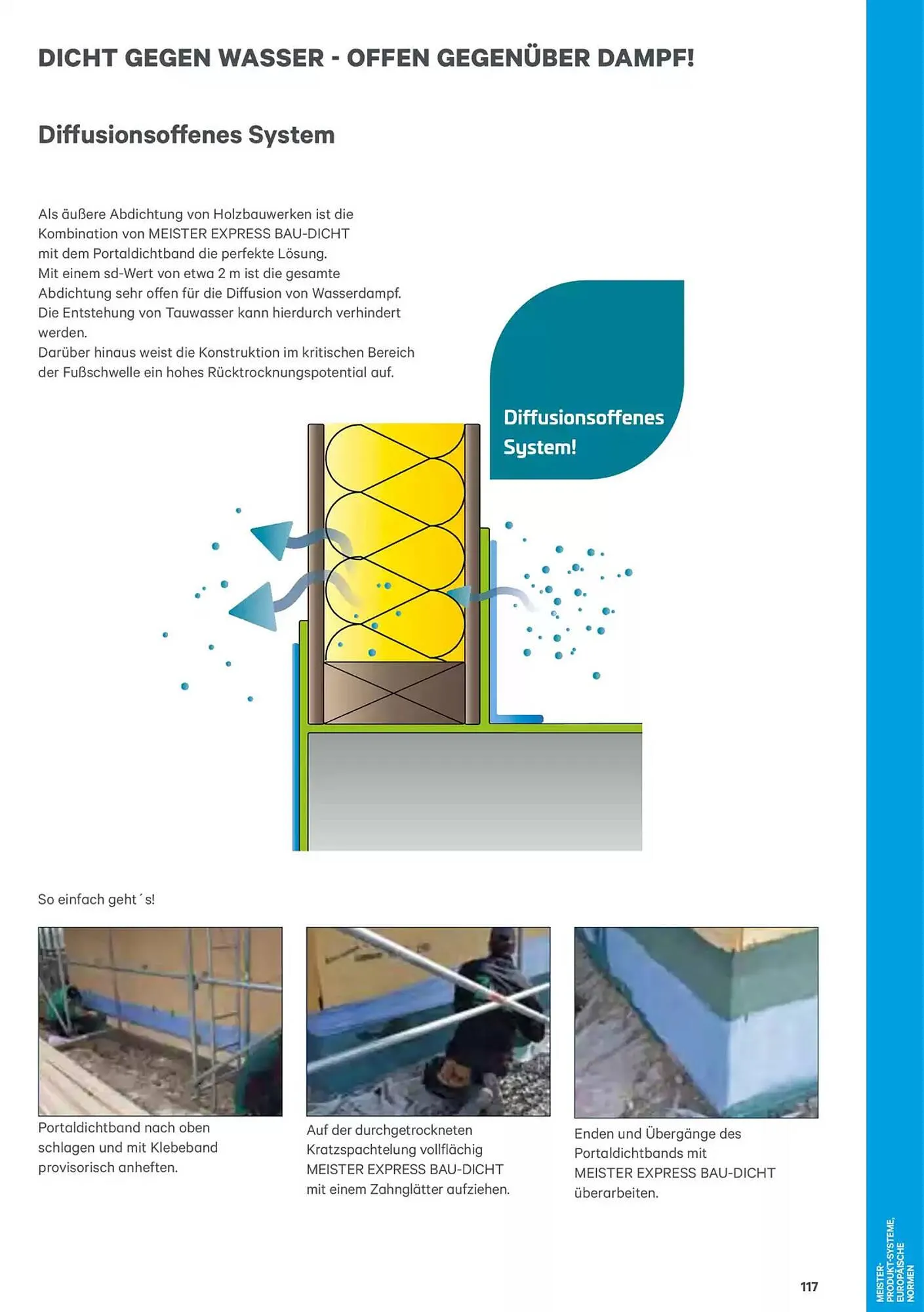 DICHT GEGEN WASSER - OFFEN GEGENÜBER DAMPF!

Diffusionsoffenes System

Als äußere Abdichtung von Holzbauwerken ist die Kombination von MEISTER EXPRESS BAU-DICHT mit dem Portaldichtband die perfekte Lösung.
Mit einem sd-Wert von etwa 2 m ist die gesamte Abdichtung sehr offen für die Diffusion von Wasserdampf. Die Entstehung von Tauwasser kann hierdurch verhindert werden.
Darüber hinaus weist die Konstruktion im kritischen Bereich der Fußschwelle ein hohes Rücktrocknungspotential auf.

Diffusionsoffenes System!

So einfach geht´s!

Portaldichtband nach oben schlagen und mit Klebeband provisorisch anheften.

Auf der durchgetrockneten Kratzspachtelung vollflächig MEISTER EXPRESS BAU-DICHT mit einem Zahnglätter aufziehen.

Enden und Übergänge des Portaldichtbands mit MEISTER EXPRESS BAU-DICHT überarbeiten.

117

MEISTER-PRODUKT-SYSTEME, EUROPÄISCHE NORMEN