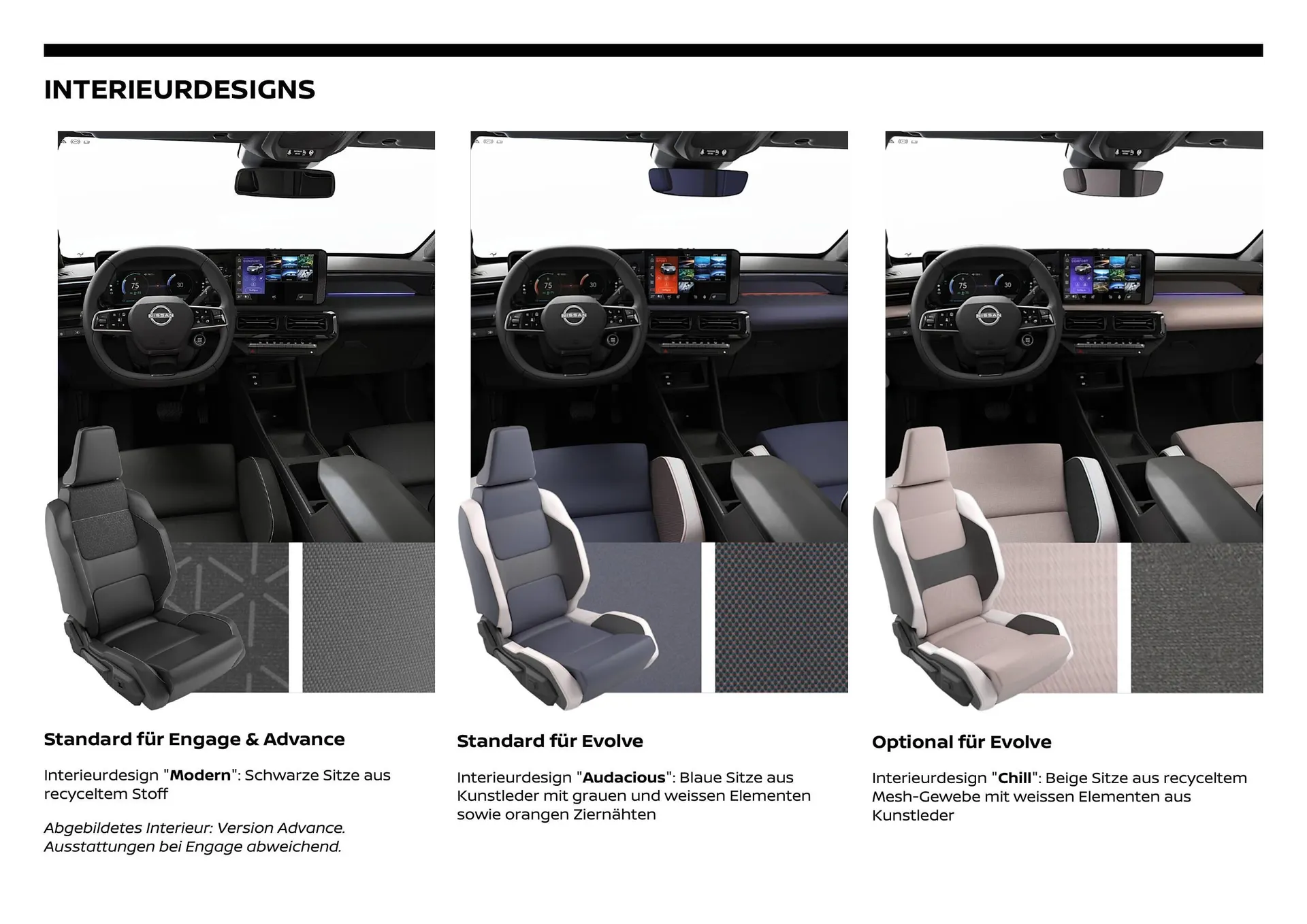 INTERIEURDESIGNS

Standard für Engage & Advance

Interieurdesign "Modern": Schwarze Sitze aus recyceltem Stoff

Abgebildetes Interieur: Version Advance. Ausstattungen bei Engage abweichend.

Standard für Evolve

Interieurdesign "Audacious": Blaue Sitze aus Kunstleder mit grauen und weissen Elementen sowie orangen Ziernähten

Optional für Evolve

Interieurdesign "Chill": Beige Sitze aus recyceltem Mesh-Gewebe mit weissen Elementen aus Kunstleder