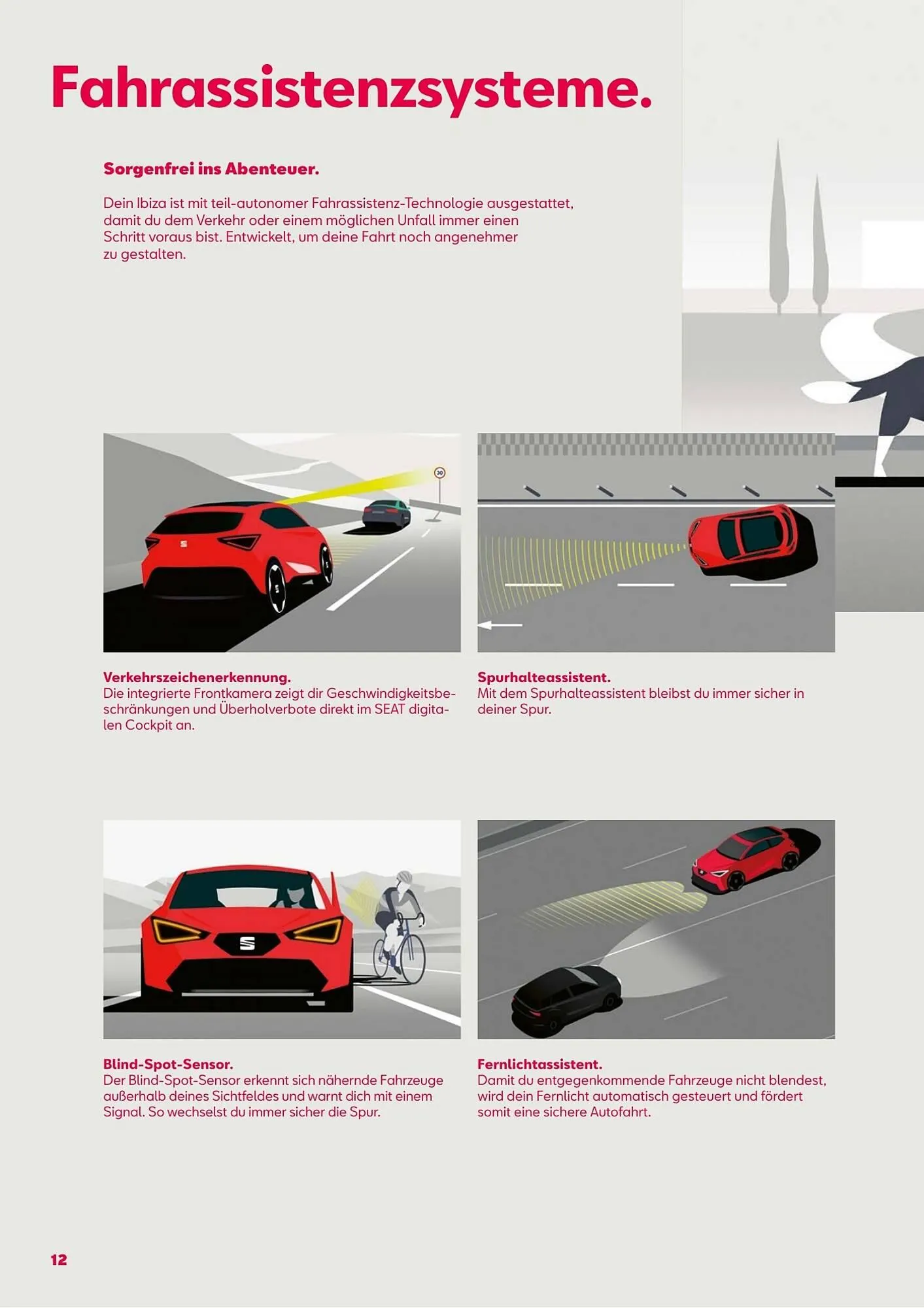 Fahrassistenzsysteme.

Sorgenfrei ins Abenteuer.

Dein Ibiza ist mit teil-autonomer Fahrassistenz-Technologie ausgestattet, damit du dem Verkehr oder einem möglichen Unfall immer einen Schritt voraus bist. Entwickelt, um deine Fahrt noch angenehmer zu gestalten.

30

Verkehrszeichenerkennung.
Die integrierte Frontkamera zeigt dir Geschwindigkeitsbeschränkungen und Überholverbote direkt im SEAT digitalen Cockpit an.

Spurhalteassistent.
Mit dem Spurhalteassistent bleibst du immer sicher in deiner Spur.

Blind-Spot-Sensor.
Der Blind-Spot-Sensor erkennt sich nähernde Fahrzeuge außerhalb deines Sichtfeldes und warnt dich mit einem Signal. So wechselst du immer sicher die Spur.

Fernlichtassistent.
Damit du entgegenkommende Fahrzeuge nicht blendest, wird dein Fernlicht automatisch gesteuert und fördert somit eine sichere Autofahrt.

12