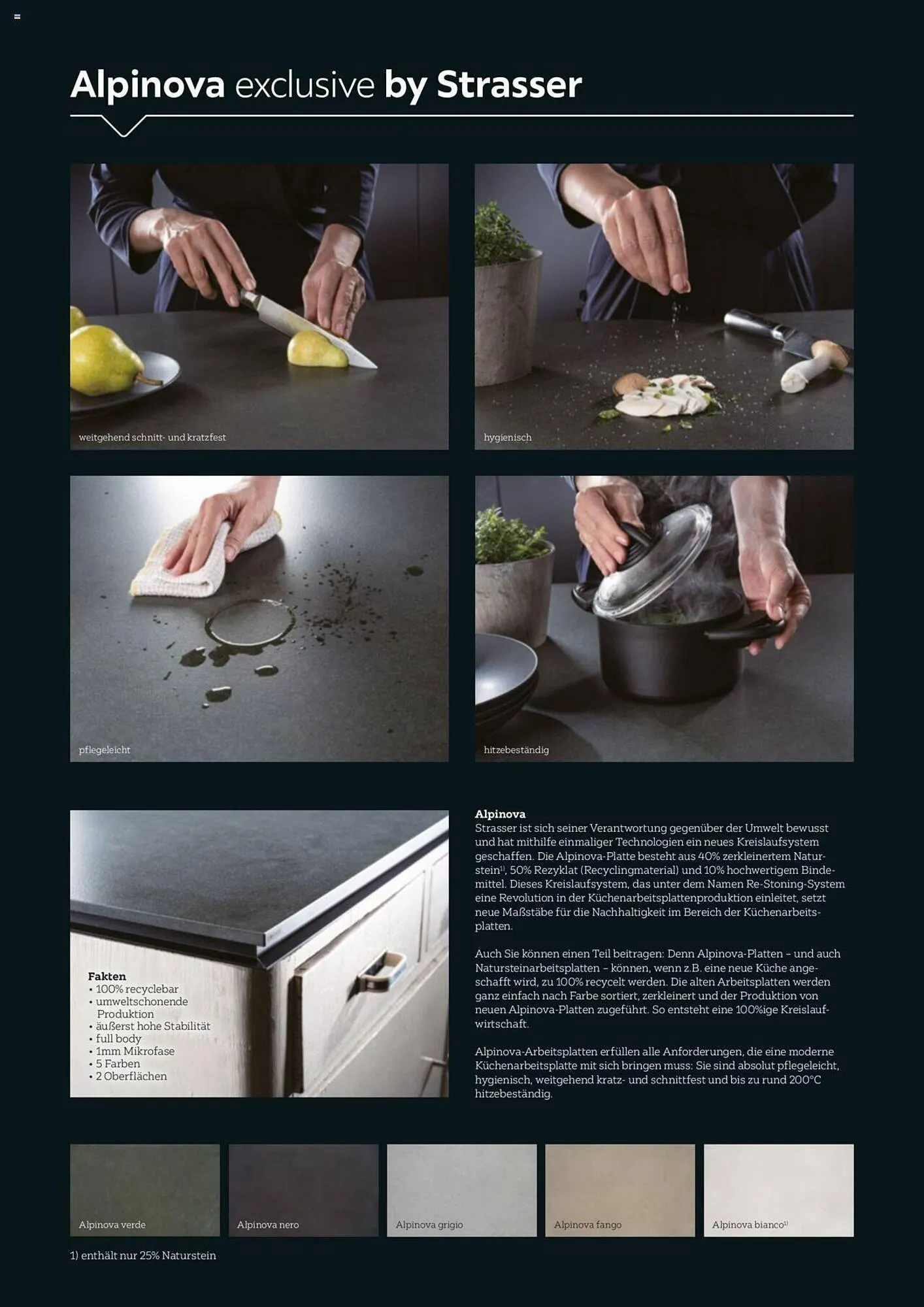 Alpinova exclusive by Strasser

weitgehend schnitt- und kratzfest

hygienisch

pflegeleicht

hitzebeständig

Fakten
• 100% recyclebar
• umweltschonende Produktion
• äußerst hohe Stabilität
• full body
• 1mm Mikrofase
• 5 Farben
• 2 Oberflächen

Alpinova
Strasser ist sich seiner Verantwortung gegenüber der Umwelt bewusst und hat mithilfe einmaliger Technologien ein neues Kreislaufsystem geschaffen. Die Alpinova-Platte besteht aus 40% zerkleinertem Naturstein$^{1)}$, 50% Rezyklat (Recyclingmaterial) und 10% hochwertigem Bindemittel. Dieses Kreislaufsystem, das unter dem Namen Re-Stoning-System eine Revolution in der Küchenarbeitsplattenproduktion einleitet, setzt neue Maßstäbe für die Nachhaltigkeit im Bereich der Küchenarbeitsplatten.

Auch Sie können einen Teil beitragen: Denn Alpinova-Platten – und auch Natursteinarbeitsplatten – können, wenn z.B. eine neue Küche angeschafft wird, zu 100% recycelt werden. Die alten Arbeitsplatten werden ganz einfach nach Farbe sortiert, zerkleinert und der Produktion von neuen Alpinova-Platten zugeführt. So entsteht eine 100%ige Kreislaufwirtschaft.

Alpinova-Arbeitsplatten erfüllen alle Anforderungen, die eine moderne Küchenarbeitsplatte mit sich bringen muss: Sie sind absolut pflegeleicht, hygienisch, weitgehend kratz- und schnittfest und bis zu rund 200°C hitzebeständig.

Alpinova verde

Alpinova nero

Alpinova grigio

Alpinova fango

Alpinova bianco$^{1)}$

1) enthält nur 25% Naturstein