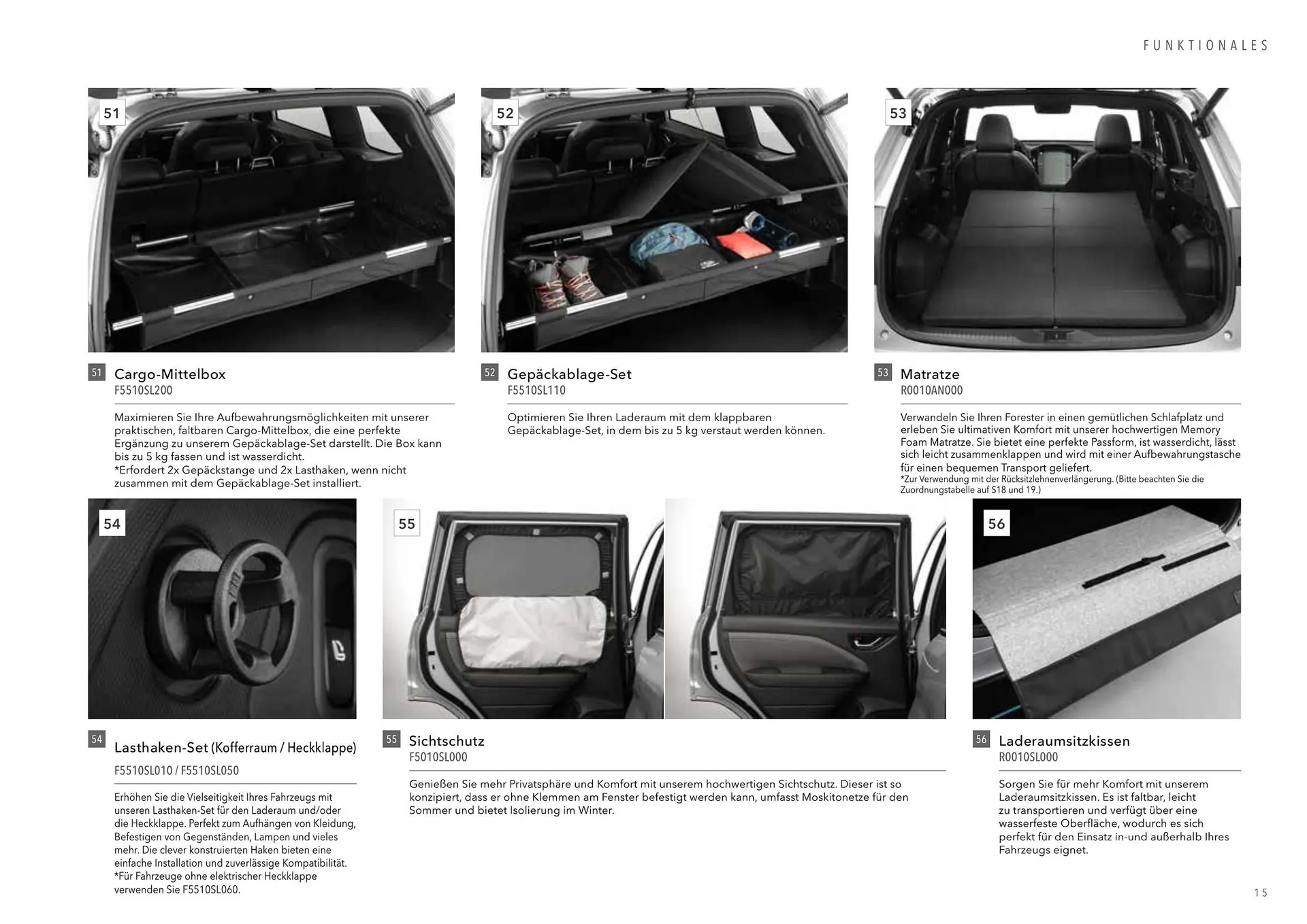 FUNKTIONALES

51

52

53

51 Cargo-Mittelbox
F5510SL200

Maximieren Sie Ihre Aufbewahrungsmöglichkeiten mit unserer praktischen, faltbaren Cargo-Mittelbox, die eine perfekte Ergänzung zu unserem Gepäckablage-Set darstellt. Die Box kann bis zu 5 kg fassen und ist wasserdicht.
*Erfordert 2x Gepäckstange und 2x Lasthaken, wenn nicht zusammen mit dem Gepäckablage-Set installiert.

52 Gepäckablage-Set
F5510SL110

Optimieren Sie Ihren Laderaum mit dem klappbaren Gepäckablage-Set, in dem bis zu 5 kg verstaut werden können.

53 Matratze
R0010AN000

Verwandeln Sie Ihren Forester in einen gemütlichen Schlafplatz und erleben Sie ultimativen Komfort mit unserer hochwertigen Memory Foam Matratze. Sie bietet eine perfekte Passform, ist wasserdicht, lässt sich leicht zusammenklappen und wird mit einer Aufbewahrungstasche für einen bequemen Transport geliefert.
*Zur Verwendung mit der Rücksitzlehnenverlängerung. (Bitte beachten Sie die Zuordnungstabelle auf S18 und 19.)

54

55

56

54 Lasthaken-Set (Kofferraum / Heckklappe)
F5510SL010 / F5510SL050

Erhöhen Sie die Vielseitigkeit Ihres Fahrzeugs mit unseren Lasthaken-Set für den Laderaum und/oder die Heckklappe. Perfekt zum Aufhängen von Kleidung, Befestigen von Gegenständen, Lampen und vieles mehr. Die clever konstruierten Haken bieten eine einfache Installation und zuverlässige Kompatibilität.
*Für Fahrzeuge ohne elektrischer Heckklappe verwenden Sie F5510SL060.

55 Sichtschutz
F5010SL000

Genießen Sie mehr Privatsphäre und Komfort mit unserem hochwertigen Sichtschutz. Dieser ist so konzipiert, dass er ohne Klemmen am Fenster befestigt werden kann, umfasst Moskitonetze für den Sommer und bietet Isolierung im Winter.

56 Laderaumsitzkissen
R0010SL000

Sorgen Sie für mehr Komfort mit unserem Laderaumsitzkissen. Es ist faltbar, leicht zu transportieren und verfügt über eine wasserfeste Oberfläche, wodurch es sich perfekt für den Einsatz in-und außerhalb Ihres Fahrzeugs eignet.

15