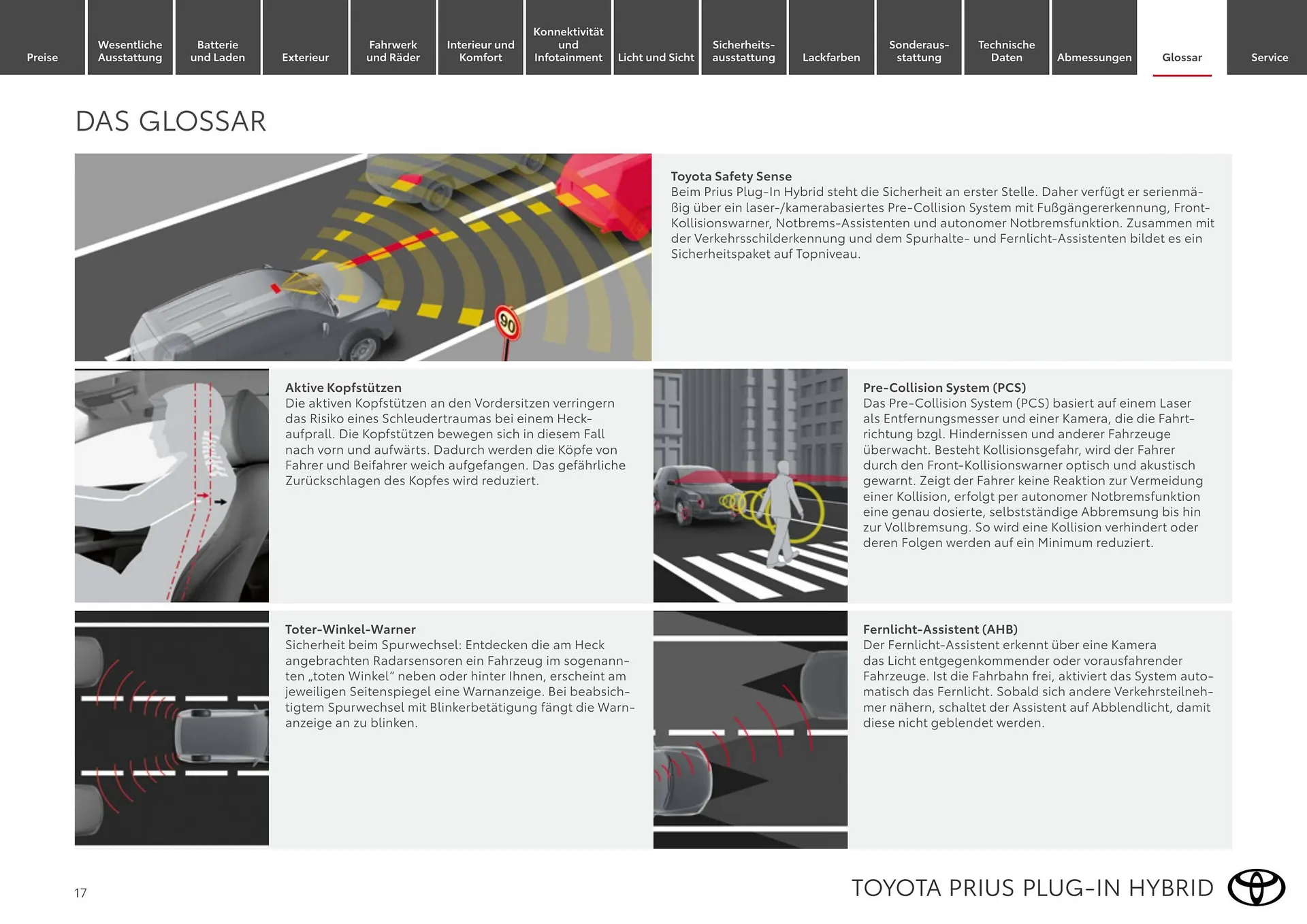 Preise

Wesentliche Ausstattung

Batterie und Laden

Exterieur

Fahrwerk und Räder

Interieur und Komfort

Konnektivität und Infotainment

Licht und Sicht

Sicherheitsausstattung

Lackfarben

Sonderausstattung

Technische Daten

Abmessungen

Glossar

Service

DAS GLOSSAR

90

Toyota Safety Sense
Beim Prius Plug-In Hybrid steht die Sicherheit an erster Stelle. Daher verfügt er serienmäßig über ein laser-/kamerabasiertes Pre-Collision System mit Fußgängererkennung, Front-Kollisionswarner, Notbrems-Assistenten und autonomer Notbremsfunktion. Zusammen mit der Verkehrsschilderkennung und dem Spurhalte- und Fernlicht-Assistenten bildet es ein Sicherheitspaket auf Topniveau.

Aktive Kopfstützen
Die aktiven Kopfstützen an den Vordersitzen verringern das Risiko eines Schleudertraumas bei einem Heckaufprall. Die Kopfstützen bewegen sich in diesem Fall nach vorn und aufwärts. Dadurch werden die Köpfe von Fahrer und Beifahrer weich aufgefangen. Das gefährliche Zurückschlagen des Kopfes wird reduziert.

Pre-Collision System (PCS)
Das Pre-Collision System (PCS) basiert auf einem Laser als Entfernungsmesser und einer Kamera, die die Fahrtrichtung bzgl. Hindernissen und anderer Fahrzeuge überwacht. Besteht Kollisionsgefahr, wird der Fahrer durch den Front-Kollisionswarner optisch und akustisch gewarnt. Zeigt der Fahrer keine Reaktion zur Vermeidung einer Kollision, erfolgt per autonomer Notbremsfunktion eine genau dosierte, selbstständige Abbremsung bis hin zur Vollbremsung. So wird eine Kollision verhindert oder deren Folgen werden auf ein Minimum reduziert.

Toter-Winkel-Warner
Sicherheit beim Spurwechsel: Entdecken die am Heck angebrachten Radarsensoren ein Fahrzeug im sogenannten „toten Winkel“ neben oder hinter Ihnen, erscheint am jeweiligen Seitenspiegel eine Warnanzeige. Bei beabsichtigtem Spurwechsel mit Blinkerbetätigung fängt die Warnanzeige an zu blinken.

Fernlicht-Assistent (AHB)
Der Fernlicht-Assistent erkennt über eine Kamera das Licht entgegenkommender oder vorausfahrender Fahrzeuge. Ist die Fahrbahn frei, aktiviert das System automatisch das Fernlicht. Sobald sich andere Verkehrsteilnehmer nähern, schaltet der Assistent auf Abblendlicht, damit diese nicht geblendet werden.

17

TOYOTA PRIUS PLUG-IN HYBRID