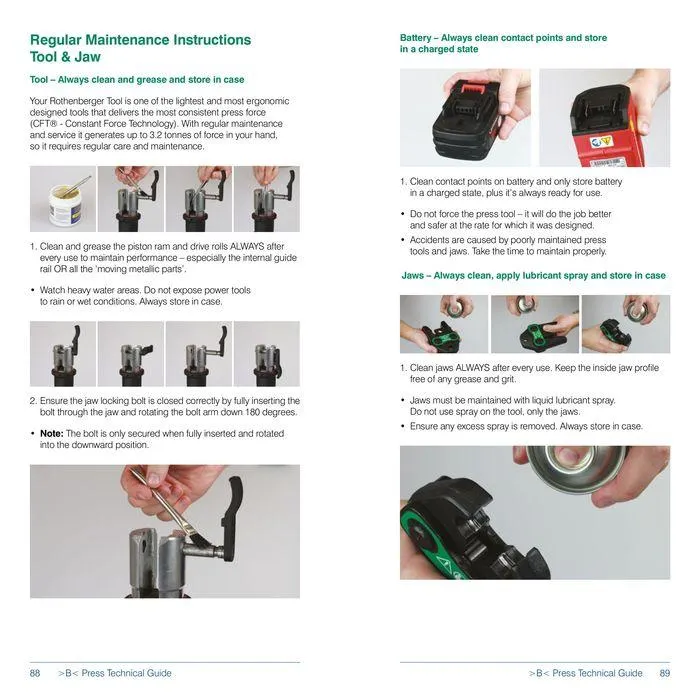 Regular Maintenance Instructions
Tool & Jaw

Tool – Always clean and grease and store in case

Your Rothenberger Tool is one of the lightest and most ergonomic designed tools that delivers the most consistent press force (CFT® - Constant Force Technology). With regular maintenance and service it generates up to 3.2 tonnes of force in your hand, so it requires regular care and maintenance.

1. Clean and grease the piston ram and drive rolls ALWAYS after every use to maintain performance – especially the internal guide rail OR all the 'moving metallic parts'.

• Watch heavy water areas. Do not expose power tools to rain or wet conditions. Always store in case.

2. Ensure the jaw locking bolt is closed correctly by fully inserting the bolt through the jaw and rotating the bolt arm down 180 degrees.

• Note: The bolt is only secured when fully inserted and rotated into the downward position.

88 >B< Press Technical Guide

Battery – Always clean contact points and store in a charged state

1. Clean contact points on battery and only store battery in a charged state, plus it's always ready for use.

• Do not force the press tool – it will do the job better and safer at the rate for which it was designed.

• Accidents are caused by poorly maintained press tools and jaws. Take the time to maintain properly.

Jaws – Always clean, apply lubricant spray and store in case

1. Clean jaws ALWAYS after every use. Keep the inside jaw profile free of any grease and grit.

• Jaws must be maintained with liquid lubricant spray. Do not use spray on the tool, only the jaws.

• Ensure any excess spray is removed. Always store in case.

>B< Press Technical Guide 89