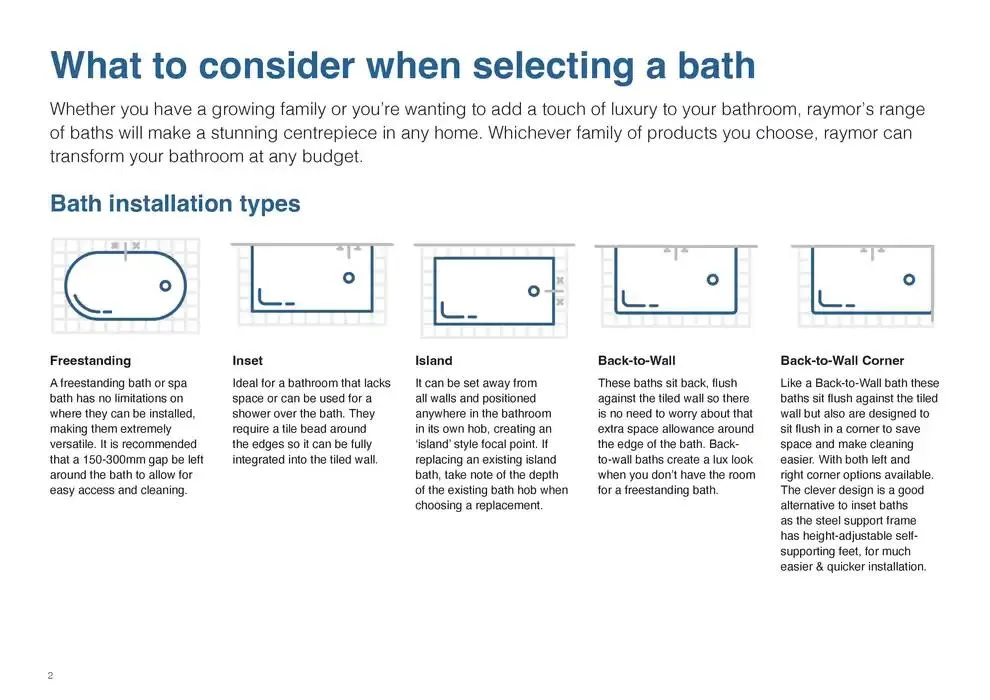 What to consider when selecting a bath

Whether you have a growing family or you're wanting to add a touch of luxury to your bathroom, raymor's range of baths will make a stunning centrepiece in any home. Whichever family of products you choose, raymor can transform your bathroom at any budget.

Bath installation types

Freestanding

A freestanding bath or spa bath has no limitations on where they can be installed, making them extremely versatile. It is recommended that a 150-300mm gap be left around the bath to allow for easy access and cleaning.

Inset

Ideal for a bathroom that lacks space or can be used for a shower over the bath. They require a tile bead around the edges so it can be fully integrated into the tiled wall.

Island

It can be set away from all walls and positioned anywhere in the bathroom in its own hob, creating an 'island' style focal point. If replacing an existing island bath, take note of the depth of the existing bath hob when choosing a replacement.

Back-to-Wall

These baths sit back, flush against the tiled wall so there is no need to worry about that extra space allowance around the edge of the bath. Back-to-wall baths create a lux look when you don't have the room for a freestanding bath.

Back-to-Wall Corner

Like a Back-to-Wall bath these baths sit flush against the tiled wall but also are designed to sit flush in a corner to save space and make cleaning easier. With both left and right corner options available. The clever design is a good alternative to inset baths as the steel support frame has height-adjustable self-supporting feet, for much easier & quicker installation.

2