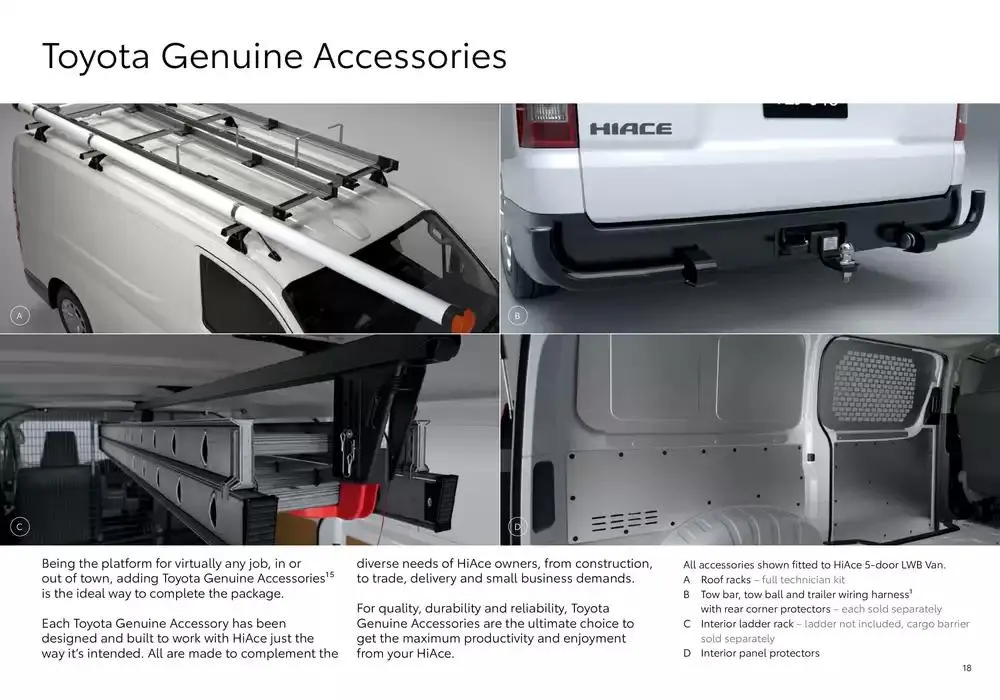 Toyota Genuine Accessories

HIACE

A

B

C

D

Being the platform for virtually any job, in or out of town, adding Toyota Genuine Accessories$^{15}$ is the ideal way to complete the package.

Each Toyota Genuine Accessory has been designed and built to work with HiAce just the way it's intended. All are made to complement the diverse needs of HiAce owners, from construction, to trade, delivery and small business demands.

For quality, durability and reliability, Toyota Genuine Accessories are the ultimate choice to get the maximum productivity and enjoyment from your HiAce.

All accessories shown fitted to HiAce 5-door LWB Van.
A Roof racks – full technician kit
B Tow bar, tow ball and trailer wiring harness$^{1}$ with rear corner protectors – each sold separately
C Interior ladder rack – ladder not included, cargo barrier sold separately
D Interior panel protectors

18