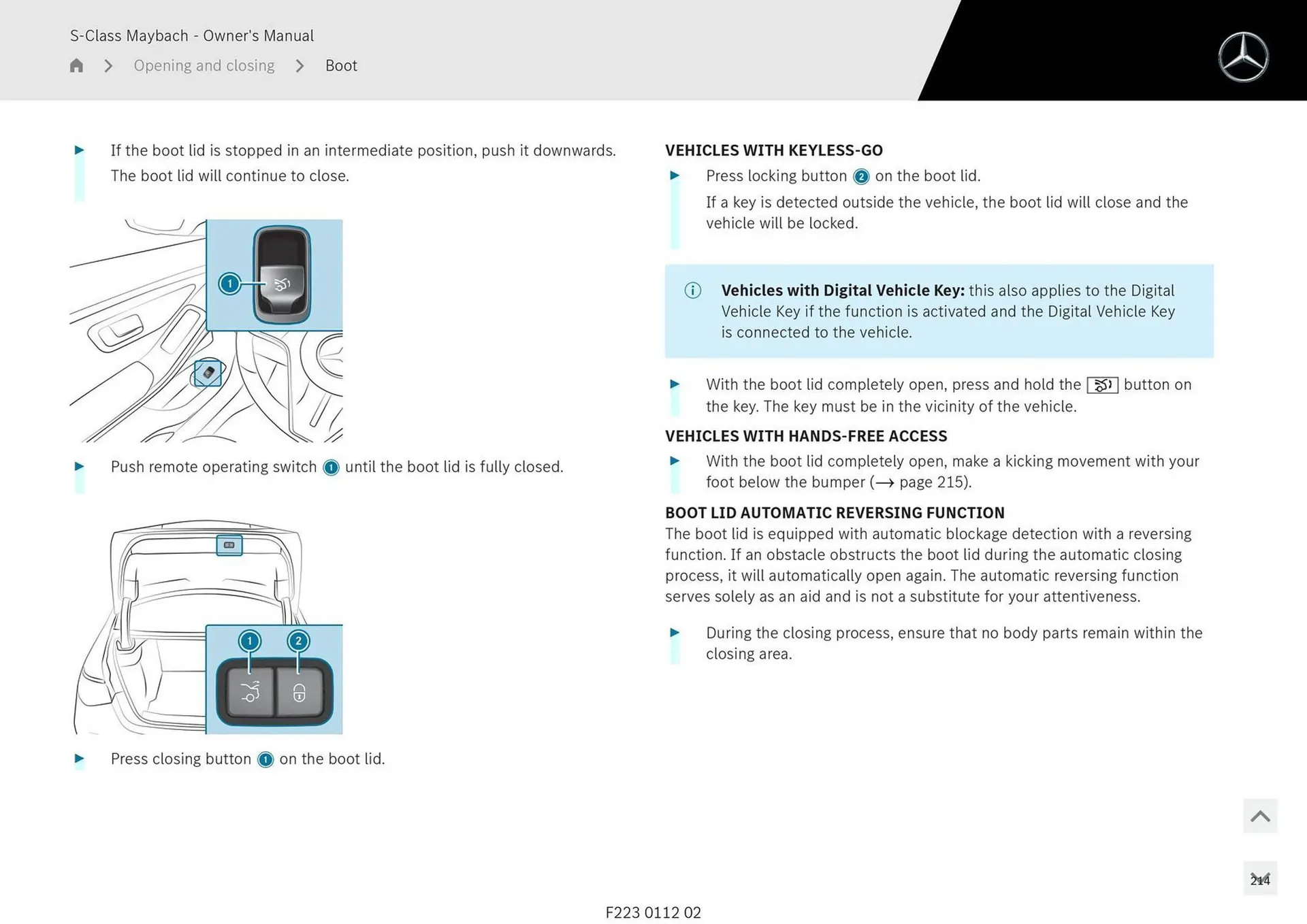 S-Class Maybach - Owner's Manual

Opening and closing > Boot

If the boot lid is stopped in an intermediate position, push it downwards. The boot lid will continue to close.

1

Push remote operating switch 1 until the boot lid is fully closed.

1 2

Press closing button 1 on the boot lid.

VEHICLES WITH KEYLESS-GO

Press locking button 2 on the boot lid.

If a key is detected outside the vehicle, the boot lid will close and the vehicle will be locked.

Vehicles with Digital Vehicle Key: this also applies to the Digital Vehicle Key if the function is activated and the Digital Vehicle Key is connected to the vehicle.

With the boot lid completely open, press and hold the button on the key. The key must be in the vicinity of the vehicle.

VEHICLES WITH HANDS-FREE ACCESS

With the boot lid completely open, make a kicking movement with your foot below the bumper (→ page 215).

BOOT LID AUTOMATIC REVERSING FUNCTION

The boot lid is equipped with automatic blockage detection with a reversing function. If an obstacle obstructs the boot lid during the automatic closing process, it will automatically open again. The automatic reversing function serves solely as an aid and is not a substitute for your attentiveness.

During the closing process, ensure that no body parts remain within the closing area.

214

F223 0112 02