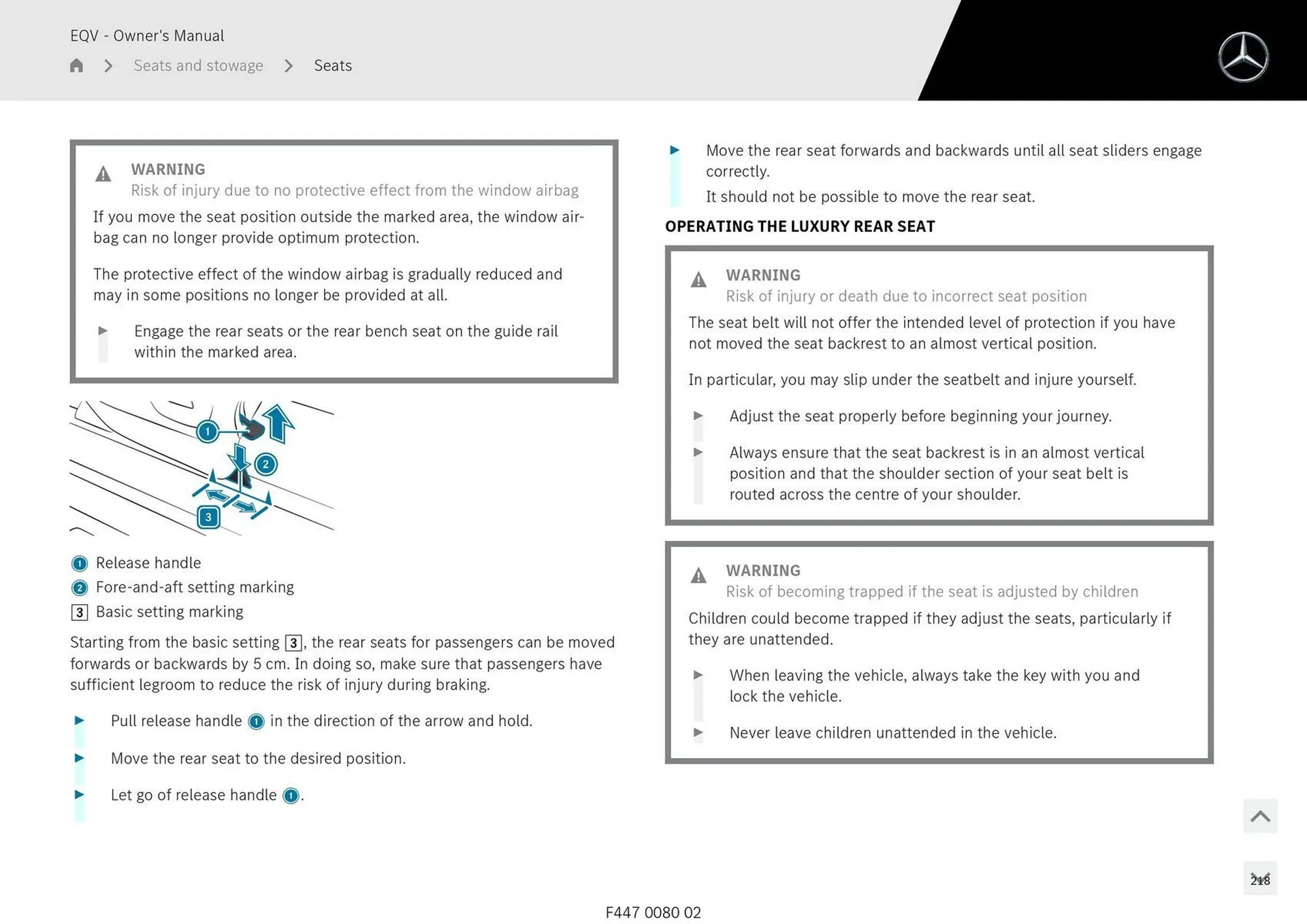 EQV - Owner's Manual

Seats and stowage > Seats

WARNING
Risk of injury due to no protective effect from the window airbag

If you move the seat position outside the marked area, the window airbag can no longer provide optimum protection.

The protective effect of the window airbag is gradually reduced and may in some positions no longer be provided at all.

▶ Engage the rear seats or the rear bench seat on the guide rail within the marked area.

1
2
3

1 Release handle
2 Fore-and-aft setting marking
3 Basic setting marking

Starting from the basic setting 3, the rear seats for passengers can be moved forwards or backwards by 5 cm. In doing so, make sure that passengers have sufficient legroom to reduce the risk of injury during braking.

▶ Pull release handle 1 in the direction of the arrow and hold.

▶ Move the rear seat to the desired position.

▶ Let go of release handle 1.

▶ Move the rear seat forwards and backwards until all seat sliders engage correctly.
It should not be possible to move the rear seat.

OPERATING THE LUXURY REAR SEAT

WARNING
Risk of injury or death due to incorrect seat position

The seat belt will not offer the intended level of protection if you have not moved the seat backrest to an almost vertical position.

In particular, you may slip under the seatbelt and injure yourself.

▶ Adjust the seat properly before beginning your journey.

▶ Always ensure that the seat backrest is in an almost vertical position and that the shoulder section of your seat belt is routed across the centre of your shoulder.

WARNING
Risk of becoming trapped if the seat is adjusted by children

Children could become trapped if they adjust the seats, particularly if they are unattended.

▶ When leaving the vehicle, always take the key with you and lock the vehicle.

▶ Never leave children unattended in the vehicle.

218

F447 0080 02