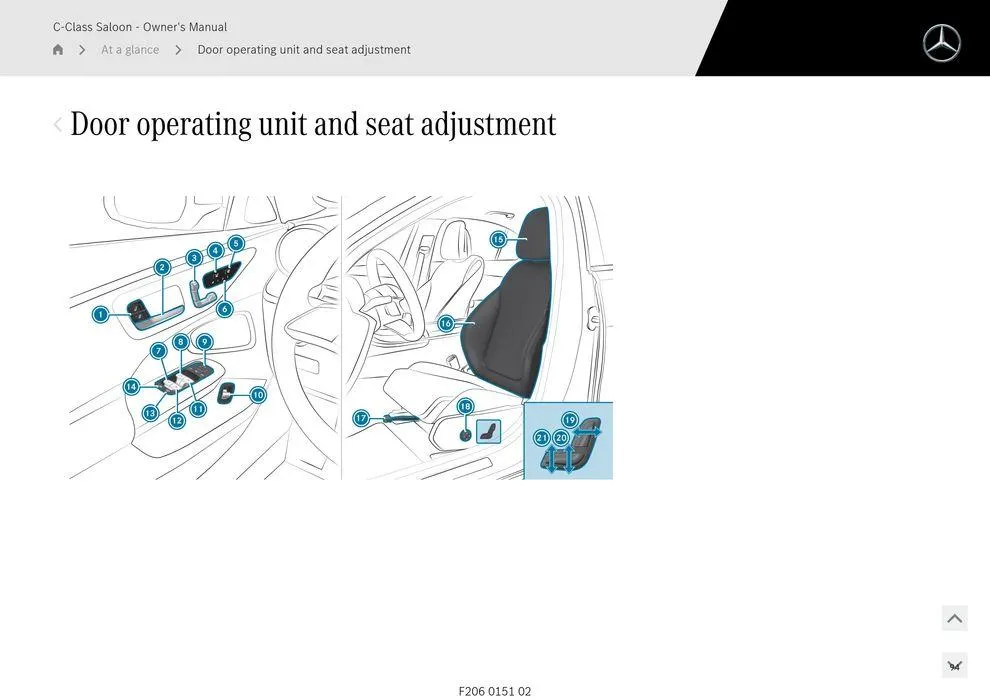 C-Class Saloon - Owner's Manual

At a glance > Door operating unit and seat adjustment

Door operating unit and seat adjustment

1 2 3 4 5 6 7 8 9 10 11 12 13 14 15 16 17 18 19 20 21

F206 0151 02