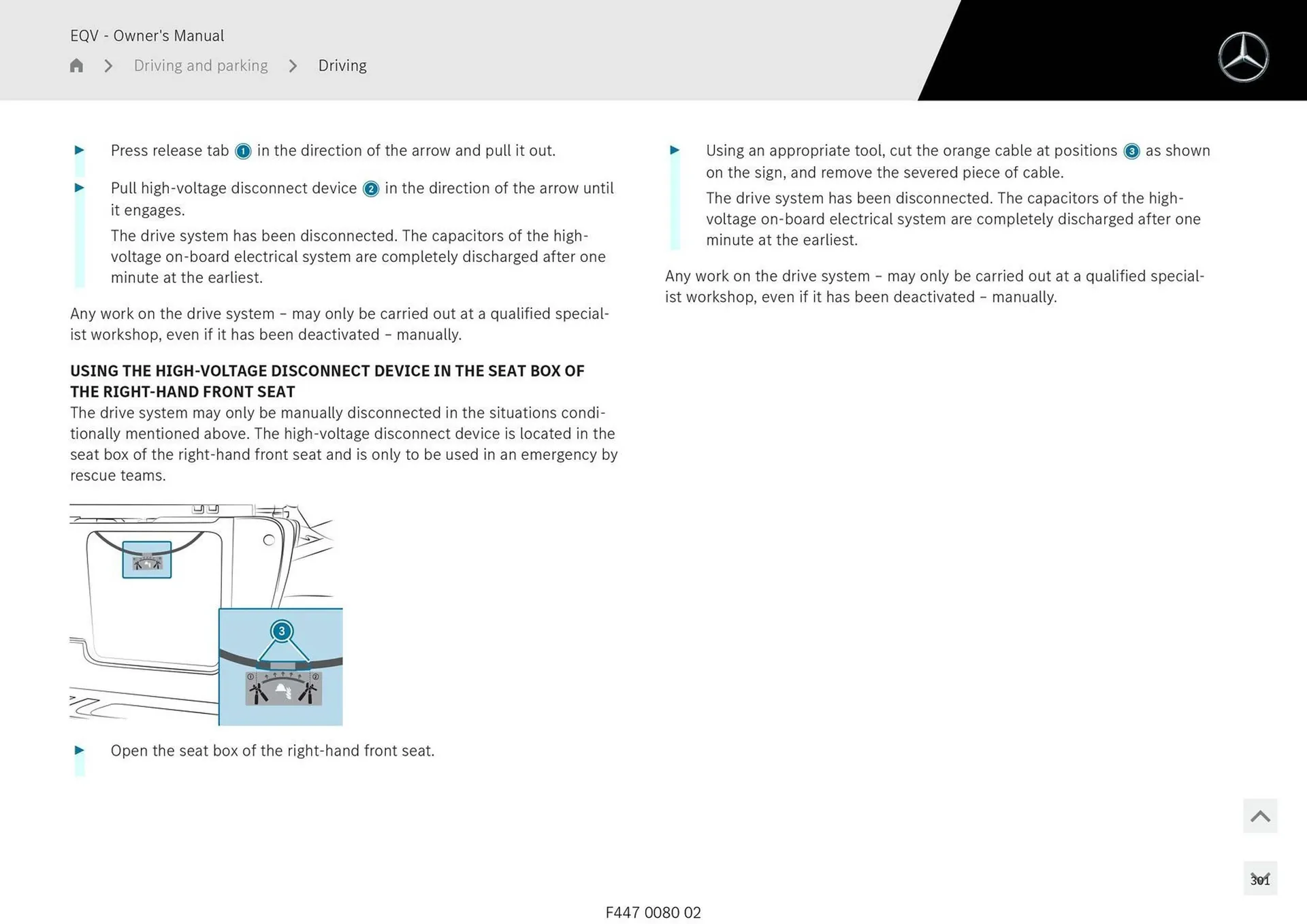 EQV - Owner's Manual

Driving and parking > Driving

▶ Press release tab ① in the direction of the arrow and pull it out.

▶ Pull high-voltage disconnect device ② in the direction of the arrow until it engages.

The drive system has been disconnected. The capacitors of the high-voltage on-board electrical system are completely discharged after one minute at the earliest.

Any work on the drive system – may only be carried out at a qualified specialist workshop, even if it has been deactivated – manually.

USING THE HIGH-VOLTAGE DISCONNECT DEVICE IN THE SEAT BOX OF THE RIGHT-HAND FRONT SEAT

The drive system may only be manually disconnected in the situations conditionally mentioned above. The high-voltage disconnect device is located in the seat box of the right-hand front seat and is only to be used in an emergency by rescue teams.

3

▶ Open the seat box of the right-hand front seat.

▶ Using an appropriate tool, cut the orange cable at positions ③ as shown on the sign, and remove the severed piece of cable.

The drive system has been disconnected. The capacitors of the high-voltage on-board electrical system are completely discharged after one minute at the earliest.

Any work on the drive system – may only be carried out at a qualified specialist workshop, even if it has been deactivated – manually.

301

F447 0080 02