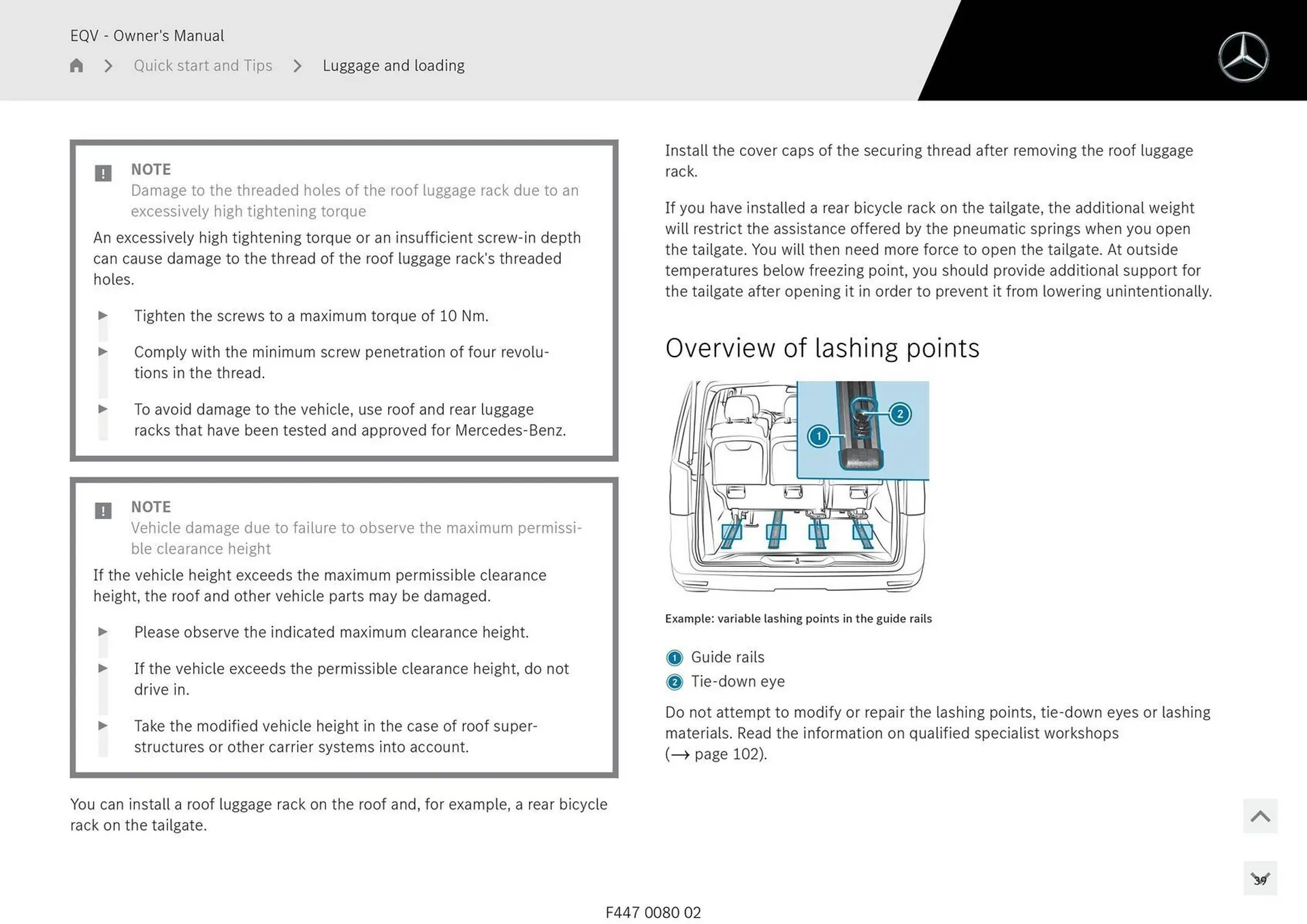 EQV - Owner's Manual

Quick start and Tips > Luggage and loading

NOTE
Damage to the threaded holes of the roof luggage rack due to an excessively high tightening torque

An excessively high tightening torque or an insufficient screw-in depth can cause damage to the thread of the roof luggage rack's threaded holes.

▶ Tighten the screws to a maximum torque of 10 Nm.

▶ Comply with the minimum screw penetration of four revolutions in the thread.

▶ To avoid damage to the vehicle, use roof and rear luggage racks that have been tested and approved for Mercedes-Benz.

NOTE
Vehicle damage due to failure to observe the maximum permissible clearance height

If the vehicle height exceeds the maximum permissible clearance height, the roof and other vehicle parts may be damaged.

▶ Please observe the indicated maximum clearance height.

▶ If the vehicle exceeds the permissible clearance height, do not drive in.

▶ Take the modified vehicle height in the case of roof superstructures or other carrier systems into account.

You can install a roof luggage rack on the roof and, for example, a rear bicycle rack on the tailgate.

Install the cover caps of the securing thread after removing the roof luggage rack.

If you have installed a rear bicycle rack on the tailgate, the additional weight will restrict the assistance offered by the pneumatic springs when you open the tailgate. You will then need more force to open the tailgate. At outside temperatures below freezing point, you should provide additional support for the tailgate after opening it in order to prevent it from lowering unintentionally.

Overview of lashing points

1
2

Example: variable lashing points in the guide rails

1 Guide rails
2 Tie-down eye

Do not attempt to modify or repair the lashing points, tie-down eyes or lashing materials. Read the information on qualified specialist workshops (→ page 102).

39

F447 0080 02