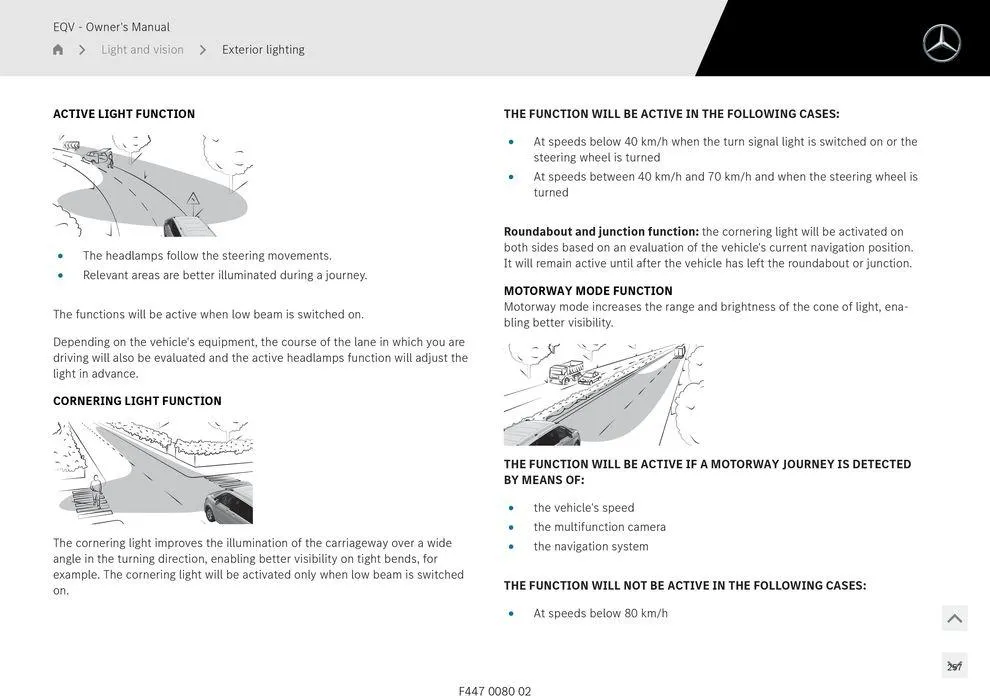 EQV - Owner's Manual

Light and vision > Exterior lighting

ACTIVE LIGHT FUNCTION

- The headlamps follow the steering movements.
- Relevant areas are better illuminated during a journey.

The functions will be active when low beam is switched on.

Depending on the vehicle's equipment, the course of the lane in which you are driving will also be evaluated and the active headlamps function will adjust the light in advance.

CORNERING LIGHT FUNCTION

The cornering light improves the illumination of the carriageway over a wide angle in the turning direction, enabling better visibility on tight bends, for example. The cornering light will be activated only when low beam is switched on.

THE FUNCTION WILL BE ACTIVE IN THE FOLLOWING CASES:

- At speeds below 40 km/h when the turn signal light is switched on or the steering wheel is turned
- At speeds between 40 km/h and 70 km/h and when the steering wheel is turned

Roundabout and junction function: the cornering light will be activated on both sides based on an evaluation of the vehicle's current navigation position. It will remain active until after the vehicle has left the roundabout or junction.

MOTORWAY MODE FUNCTION
Motorway mode increases the range and brightness of the cone of light, enabling better visibility.

THE FUNCTION WILL BE ACTIVE IF A MOTORWAY JOURNEY IS DETECTED BY MEANS OF:

- the vehicle's speed
- the multifunction camera
- the navigation system

THE FUNCTION WILL NOT BE ACTIVE IN THE FOLLOWING CASES:

- At speeds below 80 km/h

297

F447 0080 02