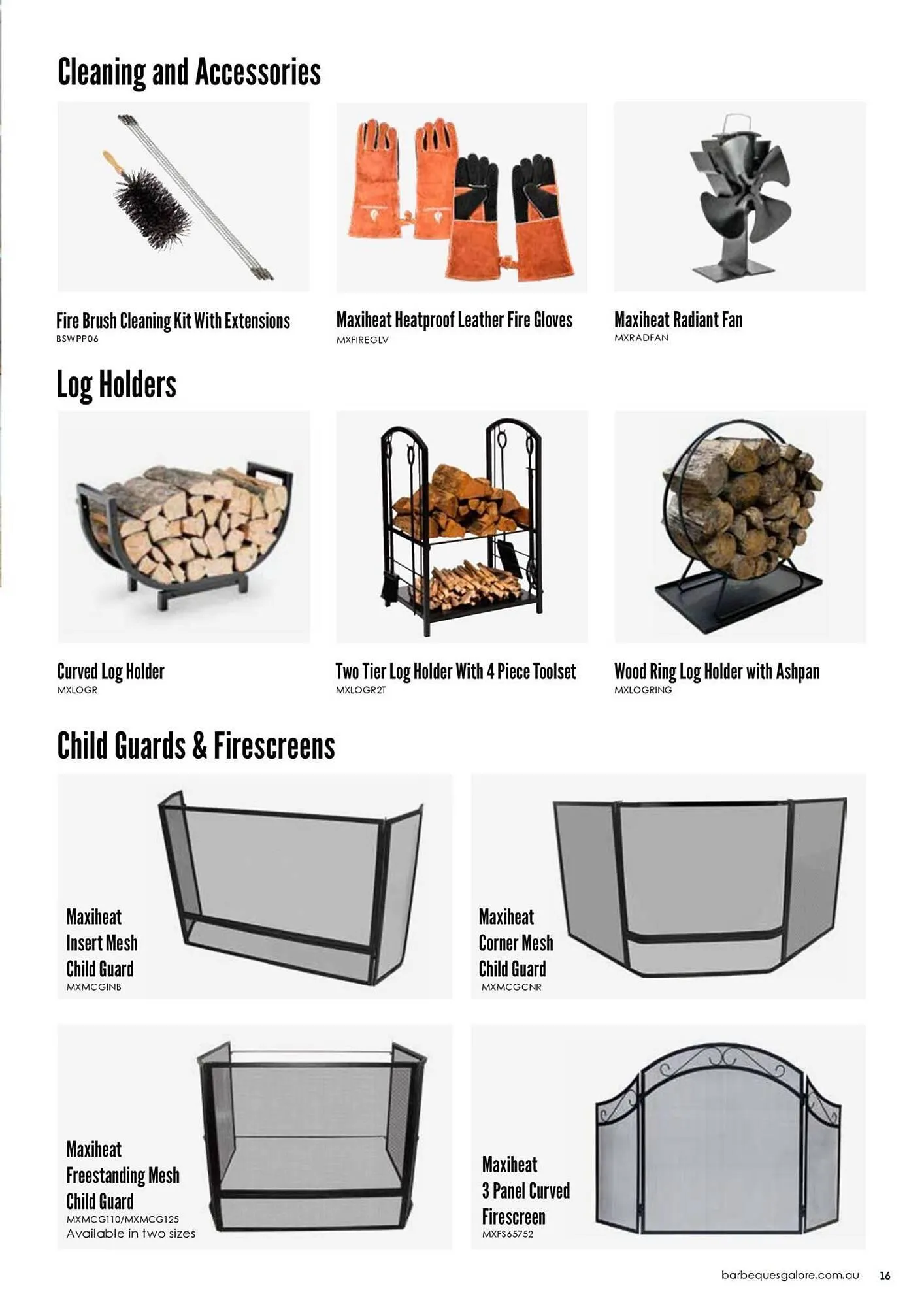 Cleaning and Accessories

Fire Brush Cleaning Kit With Extensions
BSWPP06

Maxiheat Heatproof Leather Fire Gloves
MXFIREGLV

Maxiheat Radiant Fan
MXRADFAN

Log Holders

Curved Log Holder
MXLOGR

Two Tier Log Holder With 4 Piece Toolset
MXLOGR2T

Wood Ring Log Holder with Ashpan
MXLOGRING

Child Guards & Firescreens

Maxiheat Insert Mesh Child Guard
MXMCGINB

Maxiheat Corner Mesh Child Guard
MXMCGCNR

Maxiheat Freestanding Mesh Child Guard
MXMCG110/MXMCG125
Available in two sizes

Maxiheat 3 Panel Curved Firescreen
MXFS65752

barbequesgalore.com.au 16