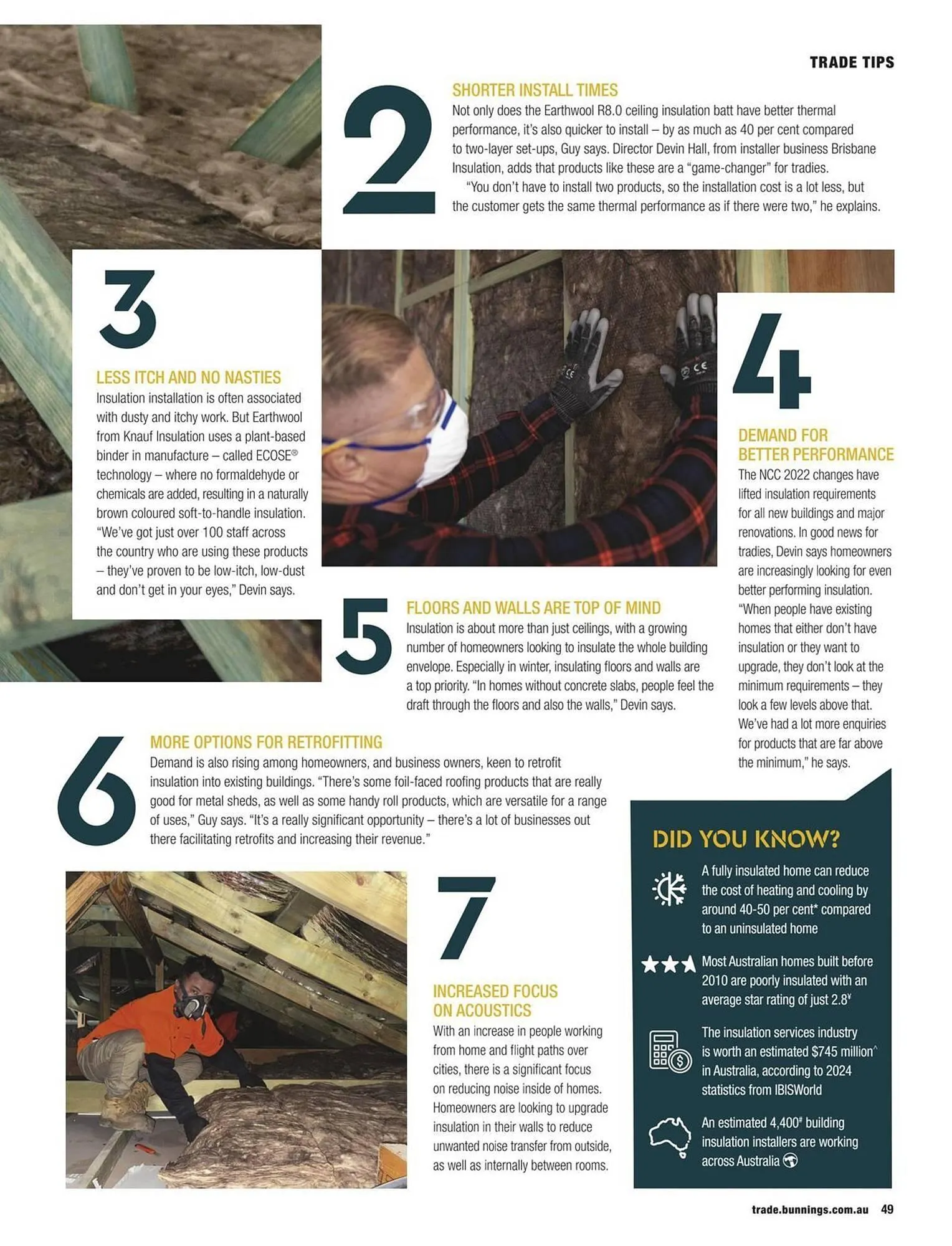 TRADE TIPS

2

SHORTER INSTALL TIMES

Not only does the Earthwool R8.0 ceiling insulation batt have better thermal performance, it's also quicker to install – by as much as 40 per cent compared to two-layer set-ups, Guy says. Director Devin Hall, from installer business Brisbane Insulation, adds that products like these are a "game-changer" for tradies.

"You don't have to install two products, so the installation cost is a lot less, but the customer gets the same thermal performance as if there were two," he explains.

3

LESS ITCH AND NO NASTIES

Insulation installation is often associated with dusty and itchy work. But Earthwool from Knauf Insulation uses a plant-based binder in manufacture – called ECOSE® technology – where no formaldehyde or chemicals are added, resulting in a naturally brown coloured soft-to-handle insulation. "We've got just over 100 staff across the country who are using these products – they've proven to be low-itch, low-dust and don't get in your eyes," Devin says.

4

DEMAND FOR BETTER PERFORMANCE

The NCC 2022 changes have lifted insulation requirements for all new buildings and major renovations. In good news for tradies, Devin says homeowners are increasingly looking for even better performing insulation. "When people have existing homes that either don't have insulation or they want to upgrade, they don't look at the minimum requirements – they look a few levels above that. We've had a lot more enquiries for products that are far above the minimum," he says.

5

FLOORS AND WALLS ARE TOP OF MIND

Insulation is about more than just ceilings, with a growing number of homeowners looking to insulate the whole building envelope. Especially in winter, insulating floors and walls are a top priority. "In homes without concrete slabs, people feel the draft through the floors and also the walls," Devin says.

6

MORE OPTIONS FOR RETROFITTING

Demand is also rising among homeowners, and business owners, keen to retrofit insulation into existing buildings. "There's some foil-faced roofing products that are really good for metal sheds, as well as some handy roll products, which are versatile for a range of uses," Guy says. "It's a really significant opportunity – there's a lot of businesses out there facilitating retrofits and increasing their revenue."

7

INCREASED FOCUS ON ACOUSTICS

With an increase in people working from home and flight paths over cities, there is a significant focus on reducing noise inside of homes. Homeowners are looking to upgrade insulation in their walls to reduce unwanted noise transfer from outside, as well as internally between rooms.

DID YOU KNOW?

A fully insulated home can reduce the cost of heating and cooling by around 40-50 per cent* compared to an uninsulated home

Most Australian homes built before 2010 are poorly insulated with an average star rating of just 2.8¥

The insulation services industry is worth an estimated $745 million^ in Australia, according to 2024 statistics from IBISWorld

An estimated 4,400# building insulation installers are working across Australia

trade.bunnings.com.au 49