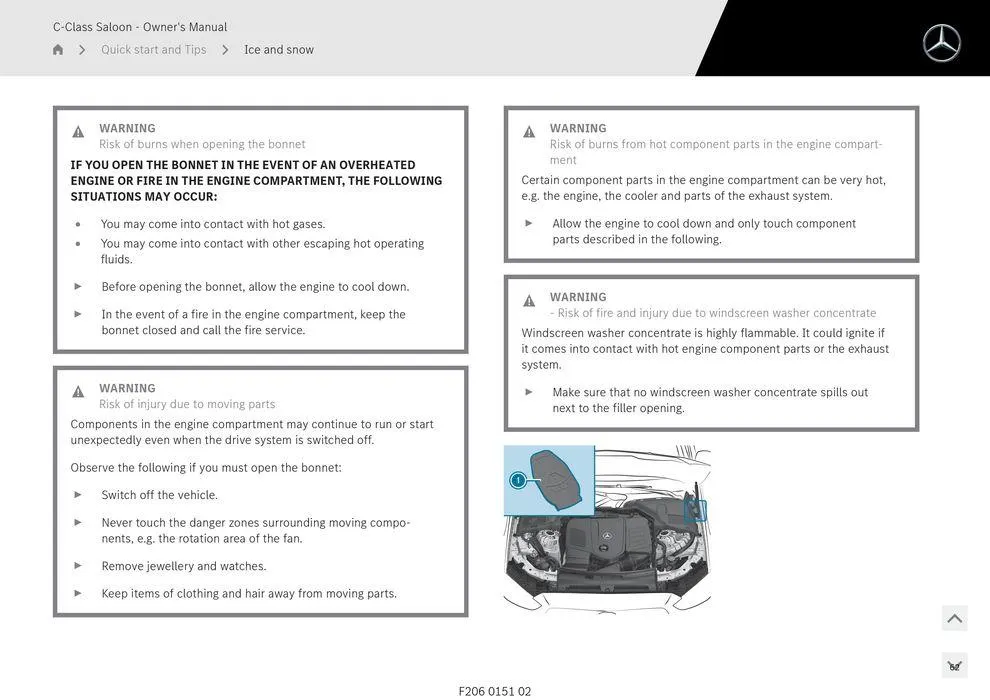 C-Class Saloon - Owner's Manual

Quick start and Tips > Ice and snow

WARNING
Risk of burns when opening the bonnet

IF YOU OPEN THE BONNET IN THE EVENT OF AN OVERHEATED ENGINE OR FIRE IN THE ENGINE COMPARTMENT, THE FOLLOWING SITUATIONS MAY OCCUR:

• You may come into contact with hot gases.
• You may come into contact with other escaping hot operating fluids.

► Before opening the bonnet, allow the engine to cool down.

► In the event of a fire in the engine compartment, keep the bonnet closed and call the fire service.

WARNING
Risk of injury due to moving parts

Components in the engine compartment may continue to run or start unexpectedly even when the drive system is switched off.

Observe the following if you must open the bonnet:

► Switch off the vehicle.

► Never touch the danger zones surrounding moving components, e.g. the rotation area of the fan.

► Remove jewellery and watches.

► Keep items of clothing and hair away from moving parts.

WARNING
Risk of burns from hot component parts in the engine compartment

Certain component parts in the engine compartment can be very hot, e.g. the engine, the cooler and parts of the exhaust system.

► Allow the engine to cool down and only touch component parts described in the following.

WARNING
- Risk of fire and injury due to windscreen washer concentrate

Windscreen washer concentrate is highly flammable. It could ignite if it comes into contact with hot engine component parts or the exhaust system.

► Make sure that no windscreen washer concentrate spills out next to the filler opening.

1

F206 0151 02