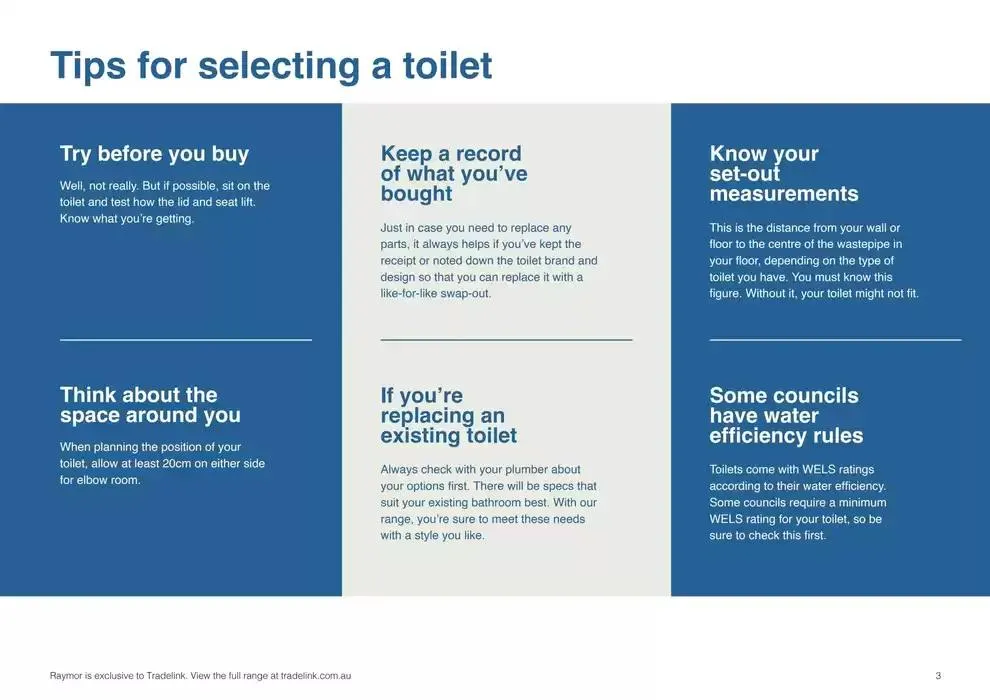 Tips for selecting a toilet

Try before you buy

Well, not really. But if possible, sit on the toilet and test how the lid and seat lift. Know what you're getting.

Think about the space around you

When planning the position of your toilet, allow at least 20cm on either side for elbow room.

Keep a record of what you've bought

Just in case you need to replace any parts, it always helps if you've kept the receipt or noted down the toilet brand and design so that you can replace it with a like-for-like swap-out.

If you're replacing an existing toilet

Always check with your plumber about your options first. There will be specs that suit your existing bathroom best. With our range, you're sure to meet these needs with a style you like.

Know your set-out measurements

This is the distance from your wall or floor to the centre of the wastepipe in your floor, depending on the type of toilet you have. You must know this figure. Without it, your toilet might not fit.

Some councils have water efficiency rules

Toilets come with WELS ratings according to their water efficiency. Some councils require a minimum WELS rating for your toilet, so be sure to check this first.

Raymor is exclusive to Tradelink. View the full range at tradelink.com.au

3