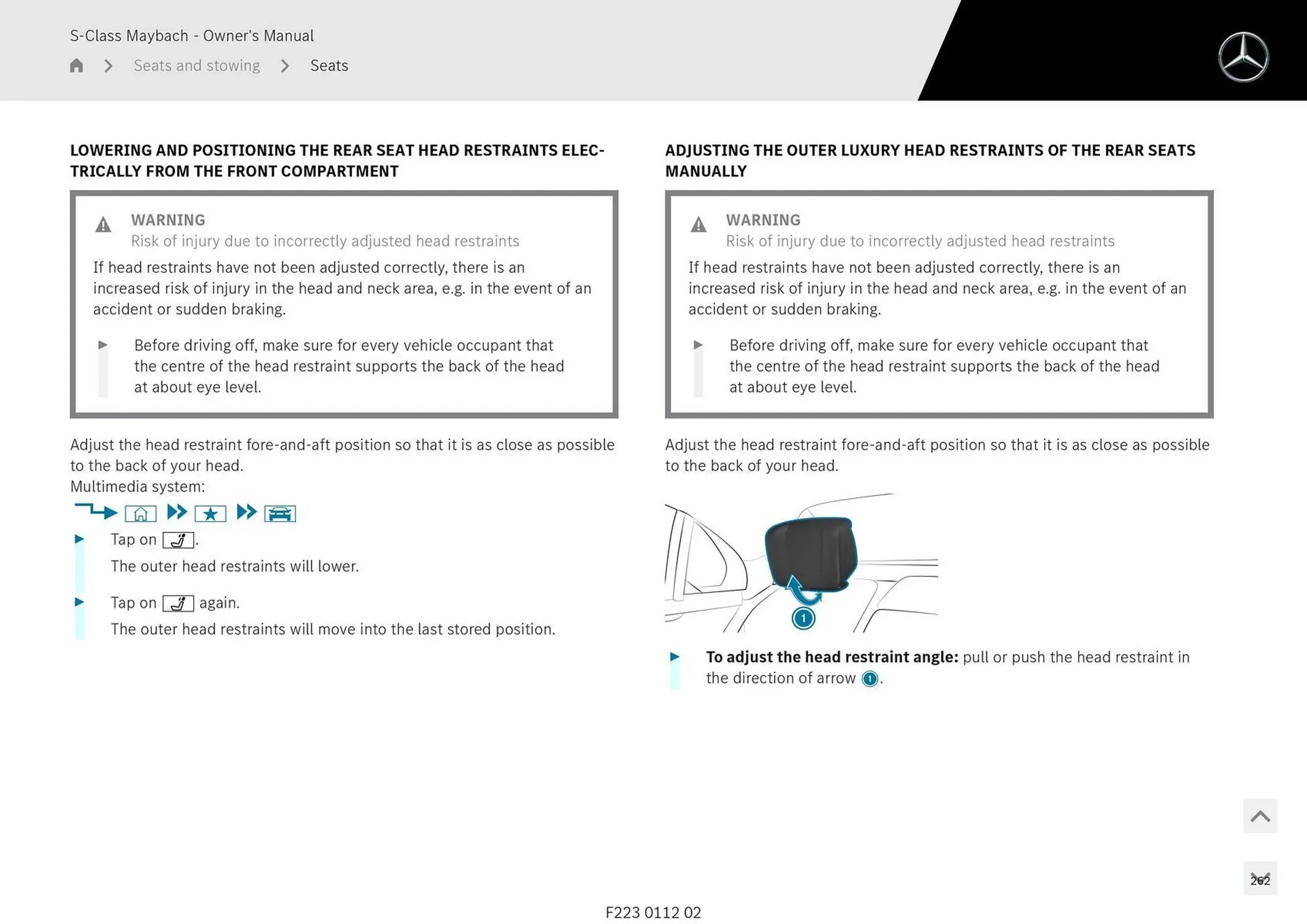 S-Class Maybach - Owner's Manual

Seats and stowing > Seats

LOWERING AND POSITIONING THE REAR SEAT HEAD RESTRAINTS ELECTRICALLY FROM THE FRONT COMPARTMENT

WARNING
Risk of injury due to incorrectly adjusted head restraints
If head restraints have not been adjusted correctly, there is an increased risk of injury in the head and neck area, e.g. in the event of an accident or sudden braking.

Before driving off, make sure for every vehicle occupant that the centre of the head restraint supports the back of the head at about eye level.

Adjust the head restraint fore-and-aft position so that it is as close as possible to the back of your head.
Multimedia system:

Tap on .
The outer head restraints will lower.

Tap on  again.
The outer head restraints will move into the last stored position.

ADJUSTING THE OUTER LUXURY HEAD RESTRAINTS OF THE REAR SEATS MANUALLY

WARNING
Risk of injury due to incorrectly adjusted head restraints
If head restraints have not been adjusted correctly, there is an increased risk of injury in the head and neck area, e.g. in the event of an accident or sudden braking.

Before driving off, make sure for every vehicle occupant that the centre of the head restraint supports the back of the head at about eye level.

Adjust the head restraint fore-and-aft position so that it is as close as possible to the back of your head.

1

To adjust the head restraint angle: pull or push the head restraint in the direction of arrow 1.

262

F223 0112 02