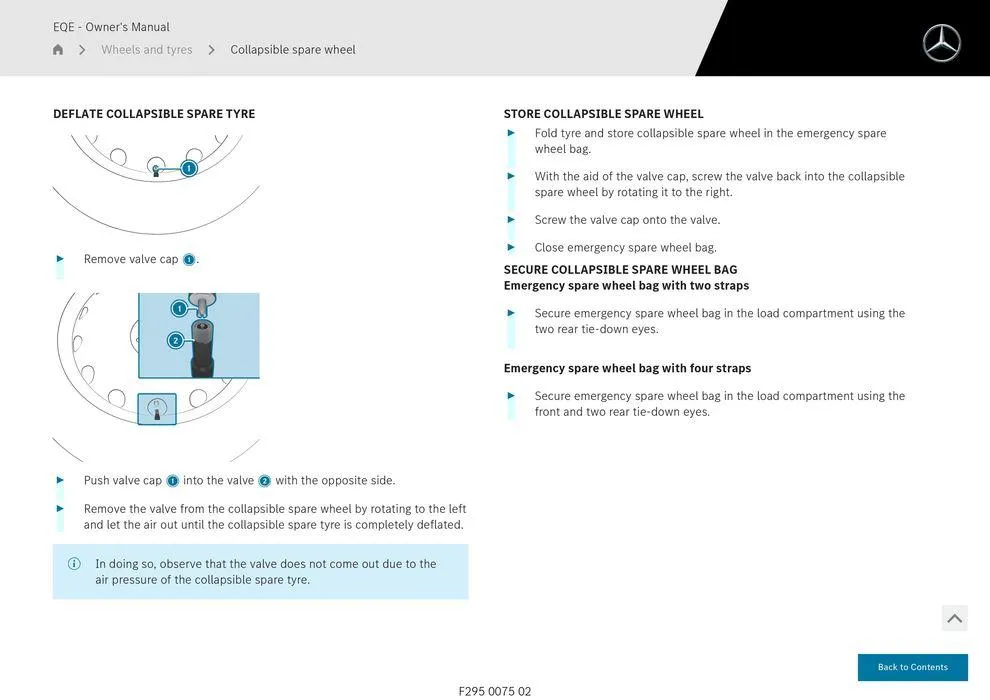 EQE - Owner's Manual

Wheels and tyres > Collapsible spare wheel

DEFLATE COLLAPSIBLE SPARE TYRE

1

Remove valve cap 1.

1

2

Push valve cap 1 into the valve 2 with the opposite side.

Remove the valve from the collapsible spare wheel by rotating to the left and let the air out until the collapsible spare tyre is completely deflated.

In doing so, observe that the valve does not come out due to the air pressure of the collapsible spare tyre.

STORE COLLAPSIBLE SPARE WHEEL

Fold tyre and store collapsible spare wheel in the emergency spare wheel bag.

With the aid of the valve cap, screw the valve back into the collapsible spare wheel by rotating it to the right.

Screw the valve cap onto the valve.

Close emergency spare wheel bag.

SECURE COLLAPSIBLE SPARE WHEEL BAG
Emergency spare wheel bag with two straps

Secure emergency spare wheel bag in the load compartment using the two rear tie-down eyes.

Emergency spare wheel bag with four straps

Secure emergency spare wheel bag in the load compartment using the front and two rear tie-down eyes.

Back to Contents

F295 0075 02