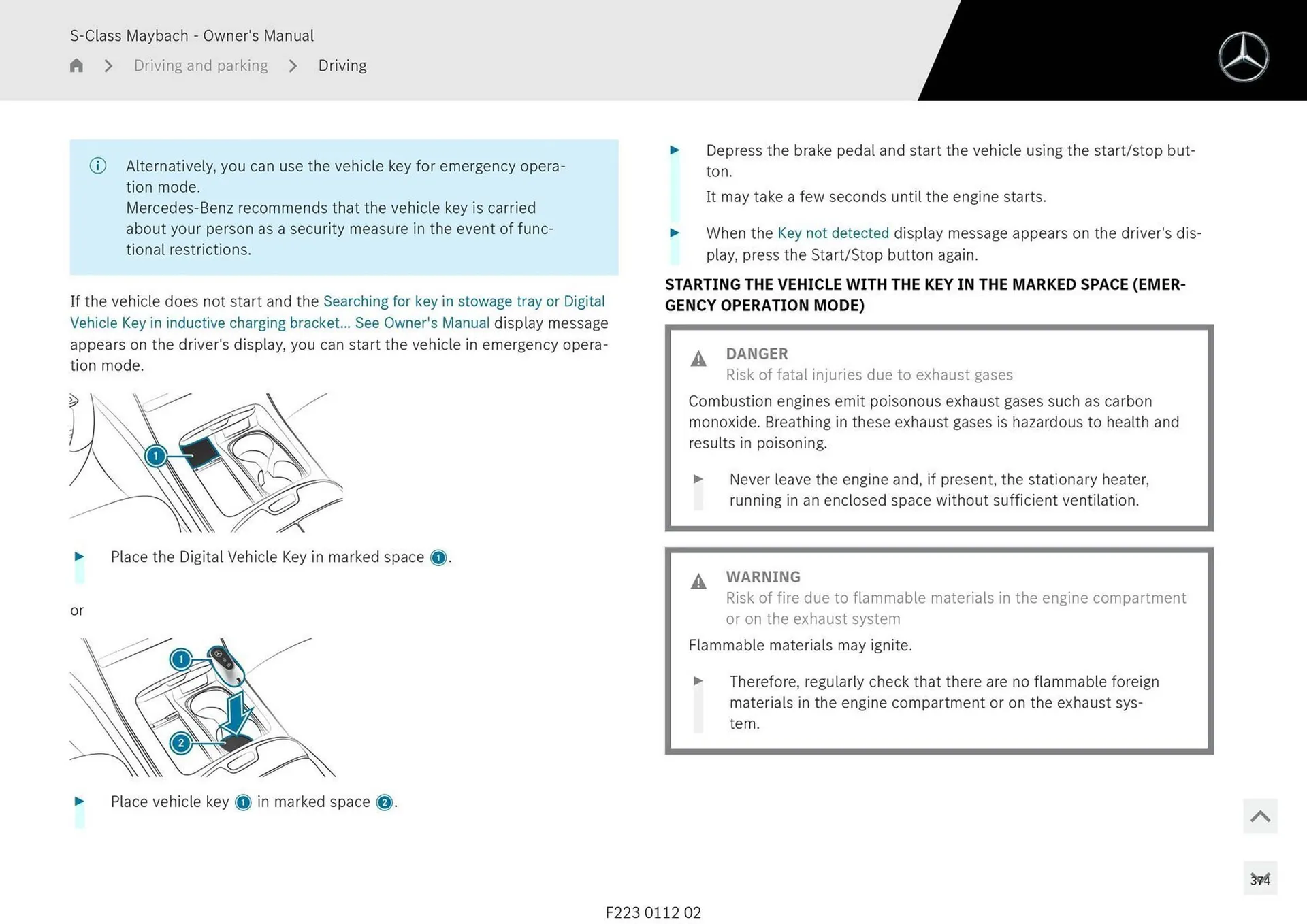 S-Class Maybach - Owner's Manual

Driving and parking > Driving

Alternatively, you can use the vehicle key for emergency operation mode.
Mercedes-Benz recommends that the vehicle key is carried about your person as a security measure in the event of functional restrictions.

If the vehicle does not start and the Searching for key in stowage tray or Digital Vehicle Key in inductive charging bracket... See Owner's Manual display message appears on the driver's display, you can start the vehicle in emergency operation mode.

1

Place the Digital Vehicle Key in marked space 1.

or

1

2

Place vehicle key 1 in marked space 2.

Depress the brake pedal and start the vehicle using the start/stop button.

It may take a few seconds until the engine starts.

When the Key not detected display message appears on the driver's display, press the Start/Stop button again.

STARTING THE VEHICLE WITH THE KEY IN THE MARKED SPACE (EMERGENCY OPERATION MODE)

DANGER
Risk of fatal injuries due to exhaust gases

Combustion engines emit poisonous exhaust gases such as carbon monoxide. Breathing in these exhaust gases is hazardous to health and results in poisoning.

Never leave the engine and, if present, the stationary heater, running in an enclosed space without sufficient ventilation.

WARNING
Risk of fire due to flammable materials in the engine compartment or on the exhaust system

Flammable materials may ignite.

Therefore, regularly check that there are no flammable foreign materials in the engine compartment or on the exhaust system.

374

F223 0112 02