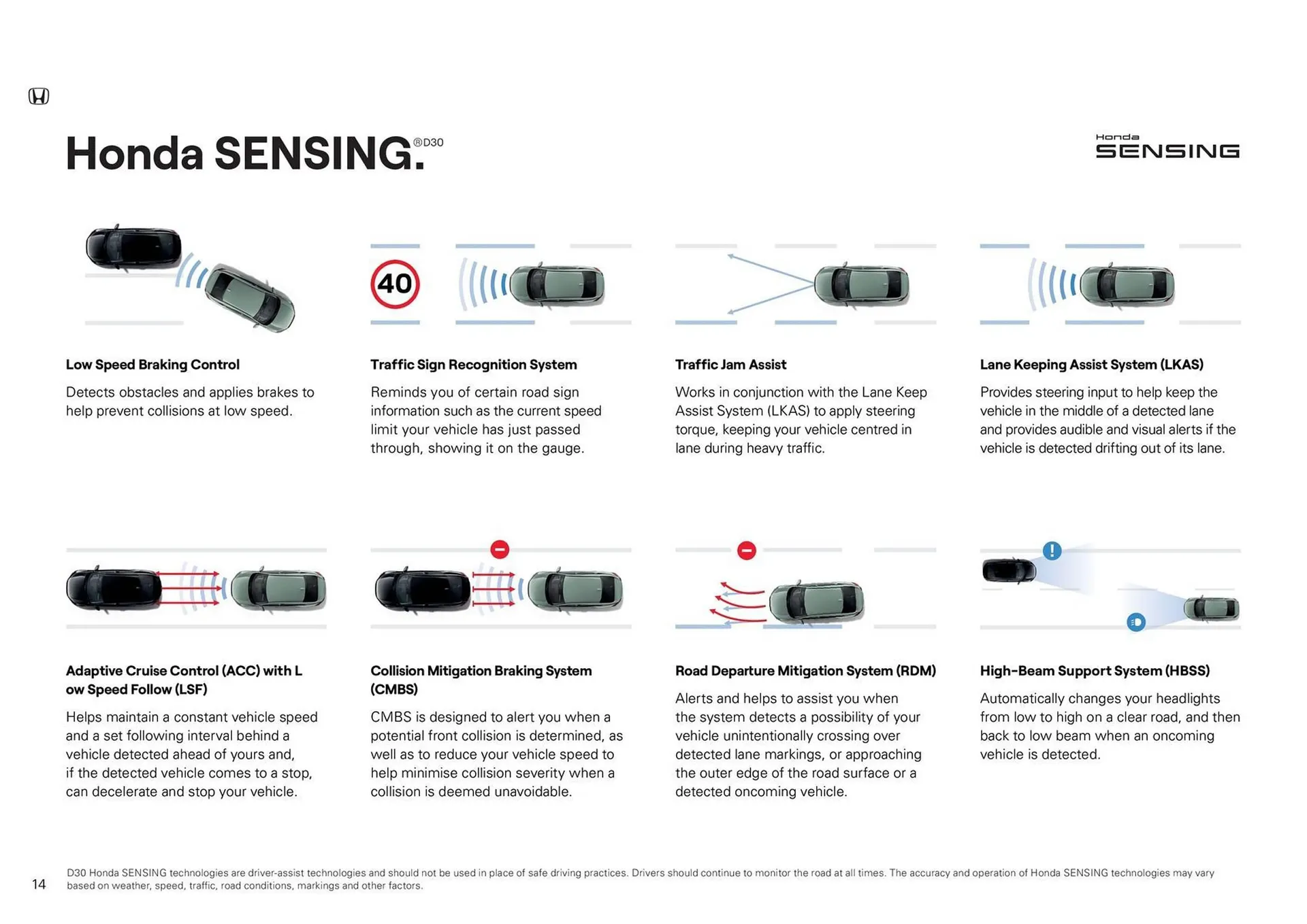 Honda SENSING.®D30

Honda SENSING

40

Low Speed Braking Control

Detects obstacles and applies brakes to help prevent collisions at low speed.

Traffic Sign Recognition System

Reminds you of certain road sign information such as the current speed limit your vehicle has just passed through, showing it on the gauge.

Traffic Jam Assist

Works in conjunction with the Lane Keep Assist System (LKAS) to apply steering torque, keeping your vehicle centred in lane during heavy traffic.

Lane Keeping Assist System (LKAS)

Provides steering input to help keep the vehicle in the middle of a detected lane and provides audible and visual alerts if the vehicle is detected drifting out of its lane.

Adaptive Cruise Control (ACC) with L ow Speed Follow (LSF)

Helps maintain a constant vehicle speed and a set following interval behind a vehicle detected ahead of yours and, if the detected vehicle comes to a stop, can decelerate and stop your vehicle.

Collision Mitigation Braking System (CMBS)

CMBS is designed to alert you when a potential front collision is determined, as well as to reduce your vehicle speed to help minimise collision severity when a collision is deemed unavoidable.

Road Departure Mitigation System (RDM)

Alerts and helps to assist you when the system detects a possibility of your vehicle unintentionally crossing over detected lane markings, or approaching the outer edge of the road surface or a detected oncoming vehicle.

High-Beam Support System (HBSS)

Automatically changes your headlights from low to high on a clear road, and then back to low beam when an oncoming vehicle is detected.

14 D30 Honda SENSING technologies are driver-assist technologies and should not be used in place of safe driving practices. Drivers should continue to monitor the road at all times. The accuracy and operation of Honda SENSING technologies may vary based on weather, speed, traffic, road conditions, markings and other factors.