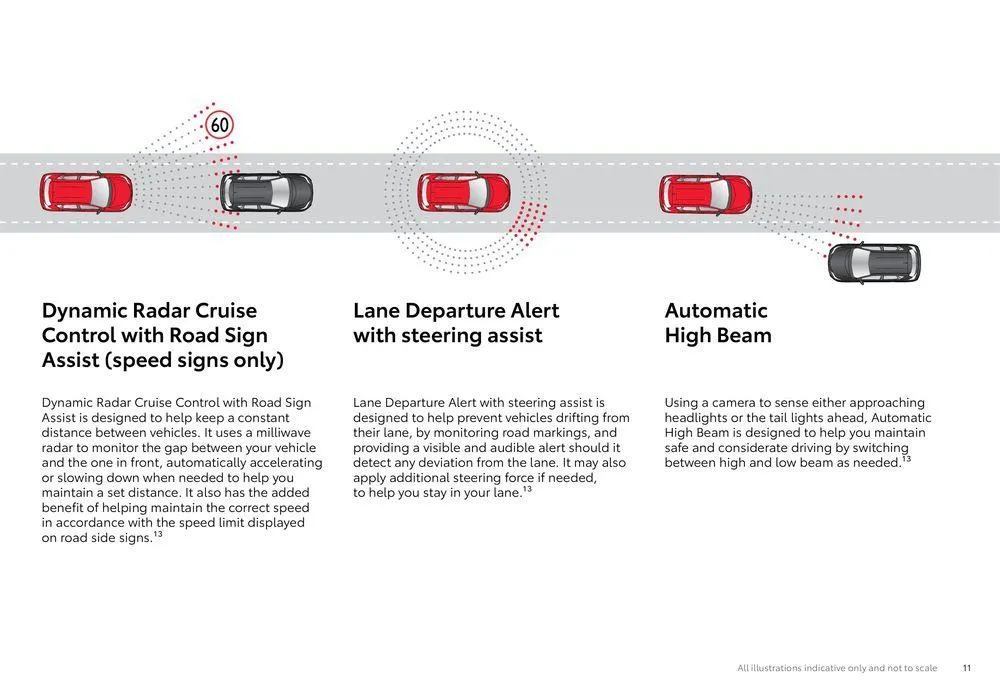 60

Dynamic Radar Cruise Control with Road Sign Assist (speed signs only)

Dynamic Radar Cruise Control with Road Sign Assist is designed to help keep a constant distance between vehicles. It uses a milliwave radar to monitor the gap between your vehicle and the one in front, automatically accelerating or slowing down when needed to help you maintain a set distance. It also has the added benefit of helping maintain the correct speed in accordance with the speed limit displayed on road side signs.$^{13}$

Lane Departure Alert with steering assist

Lane Departure Alert with steering assist is designed to help prevent vehicles drifting from their lane, by monitoring road markings, and providing a visible and audible alert should it detect any deviation from the lane. It may also apply additional steering force if needed, to help you stay in your lane.$^{13}$

Automatic High Beam

Using a camera to sense either approaching headlights or the tail lights ahead, Automatic High Beam is designed to help you maintain safe and considerate driving by switching between high and low beam as needed.$^{13}$

All illustrations indicative only and not to scale 11