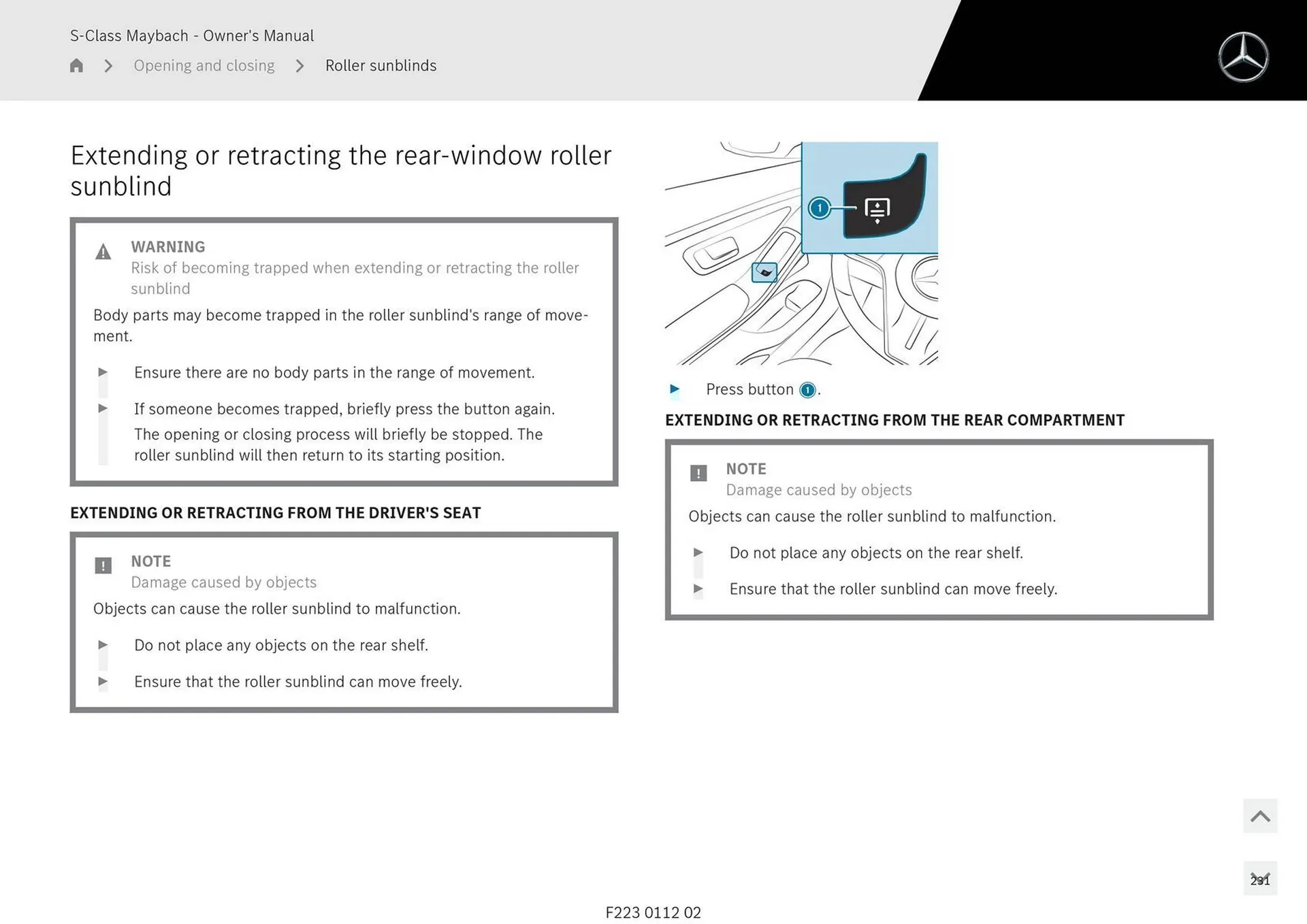 S-Class Maybach - Owner's Manual

Opening and closing > Roller sunblinds

Extending or retracting the rear-window roller sunblind

WARNING
Risk of becoming trapped when extending or retracting the roller sunblind

Body parts may become trapped in the roller sunblind's range of movement.

▶ Ensure there are no body parts in the range of movement.

▶ If someone becomes trapped, briefly press the button again.
The opening or closing process will briefly be stopped. The roller sunblind will then return to its starting position.

EXTENDING OR RETRACTING FROM THE DRIVER'S SEAT

NOTE
Damage caused by objects

Objects can cause the roller sunblind to malfunction.

▶ Do not place any objects on the rear shelf.

▶ Ensure that the roller sunblind can move freely.

1

▶ Press button 1.

EXTENDING OR RETRACTING FROM THE REAR COMPARTMENT

NOTE
Damage caused by objects

Objects can cause the roller sunblind to malfunction.

▶ Do not place any objects on the rear shelf.

▶ Ensure that the roller sunblind can move freely.

231

F223 0112 02