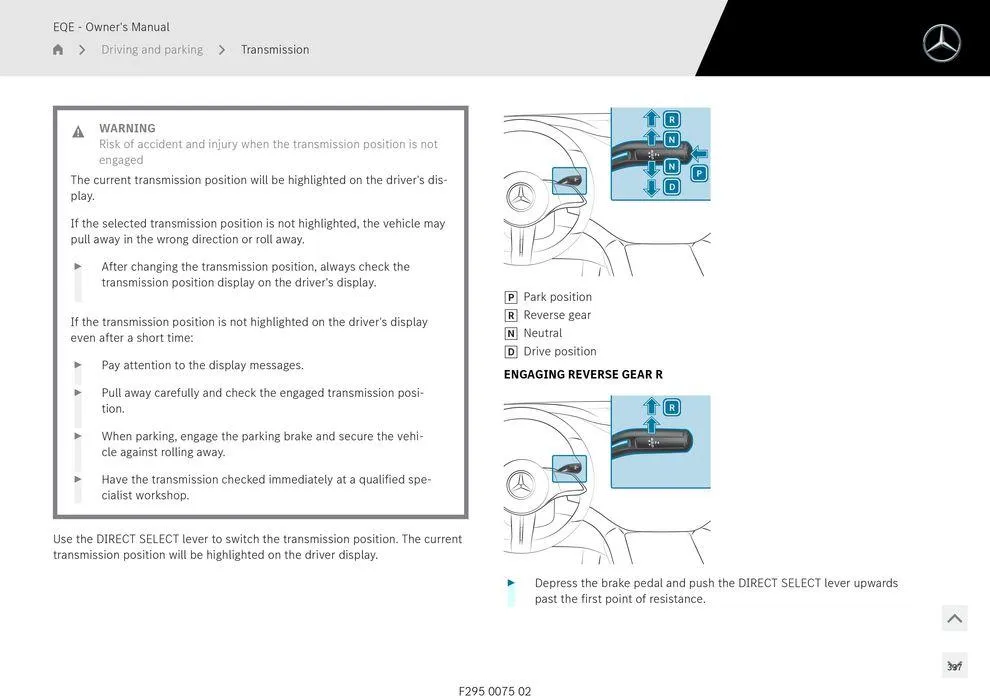 EQE - Owner's Manual

Driving and parking > Transmission

WARNING
Risk of accident and injury when the transmission position is not engaged

The current transmission position will be highlighted on the driver's display.

If the selected transmission position is not highlighted, the vehicle may pull away in the wrong direction or roll away.

► After changing the transmission position, always check the transmission position display on the driver's display.

If the transmission position is not highlighted on the driver's display even after a short time:

► Pay attention to the display messages.

► Pull away carefully and check the engaged transmission position.

► When parking, engage the parking brake and secure the vehicle against rolling away.

► Have the transmission checked immediately at a qualified specialist workshop.

Use the DIRECT SELECT lever to switch the transmission position. The current transmission position will be highlighted on the driver display.

R
N
N
D
P

P Park position
R Reverse gear
N Neutral
D Drive position

ENGAGING REVERSE GEAR R

R

► Depress the brake pedal and push the DIRECT SELECT lever upwards past the first point of resistance.

397

F295 0075 02