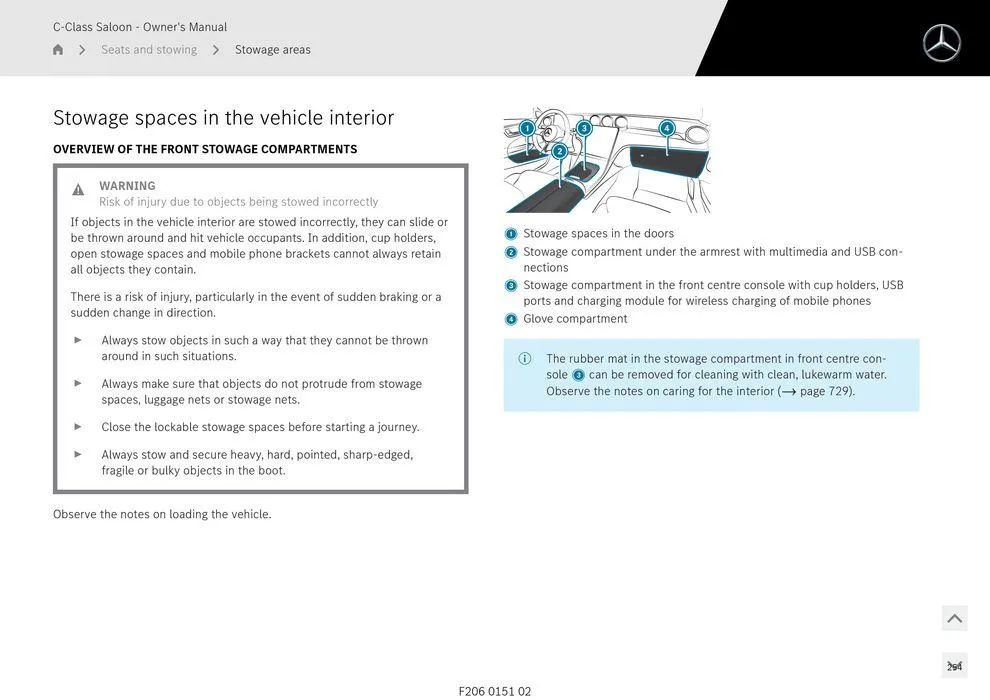 C-Class Saloon - Owner's Manual

Seats and stowing > Stowage areas

Stowage spaces in the vehicle interior

OVERVIEW OF THE FRONT STOWAGE COMPARTMENTS

WARNING
Risk of injury due to objects being stowed incorrectly

If objects in the vehicle interior are stowed incorrectly, they can slide or be thrown around and hit vehicle occupants. In addition, cup holders, open stowage spaces and mobile phone brackets cannot always retain all objects they contain.

There is a risk of injury, particularly in the event of sudden braking or a sudden change in direction.

► Always stow objects in such a way that they cannot be thrown around in such situations.

► Always make sure that objects do not protrude from stowage spaces, luggage nets or stowage nets.

► Close the lockable stowage spaces before starting a journey.

► Always stow and secure heavy, hard, pointed, sharp-edged, fragile or bulky objects in the boot.

Observe the notes on loading the vehicle.

1 2 3 4

1 Stowage spaces in the doors
2 Stowage compartment under the armrest with multimedia and USB connections
3 Stowage compartment in the front centre console with cup holders, USB ports and charging module for wireless charging of mobile phones
4 Glove compartment

The rubber mat in the stowage compartment in front centre console 3 can be removed for cleaning with clean, lukewarm water. Observe the notes on caring for the interior (→ page 729).

294

F206 0151 02