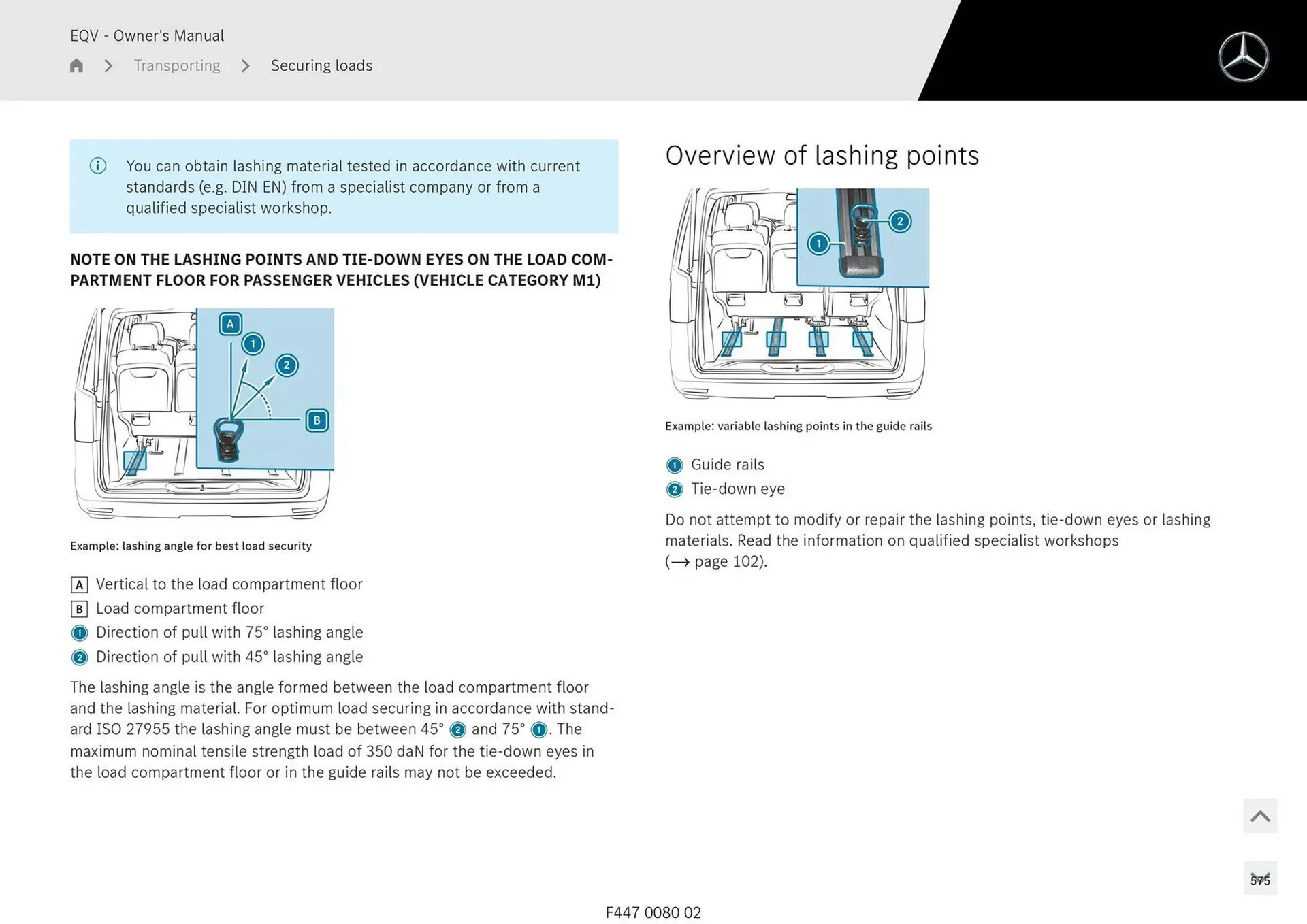 EQV - Owner's Manual

Transporting > Securing loads

You can obtain lashing material tested in accordance with current standards (e.g. DIN EN) from a specialist company or from a qualified specialist workshop.

NOTE ON THE LASHING POINTS AND TIE-DOWN EYES ON THE LOAD COMPARTMENT FLOOR FOR PASSENGER VEHICLES (VEHICLE CATEGORY M1)

A
1
2
B

Example: lashing angle for best load security

A Vertical to the load compartment floor
B Load compartment floor
1 Direction of pull with 75° lashing angle
2 Direction of pull with 45° lashing angle

The lashing angle is the angle formed between the load compartment floor and the lashing material. For optimum load securing in accordance with standard ISO 27955 the lashing angle must be between 45° 2 and 75° 1. The maximum nominal tensile strength load of 350 daN for the tie-down eyes in the load compartment floor or in the guide rails may not be exceeded.

Overview of lashing points

1
2

Example: variable lashing points in the guide rails

1 Guide rails
2 Tie-down eye

Do not attempt to modify or repair the lashing points, tie-down eyes or lashing materials. Read the information on qualified specialist workshops (→ page 102).

575

F447 0080 02