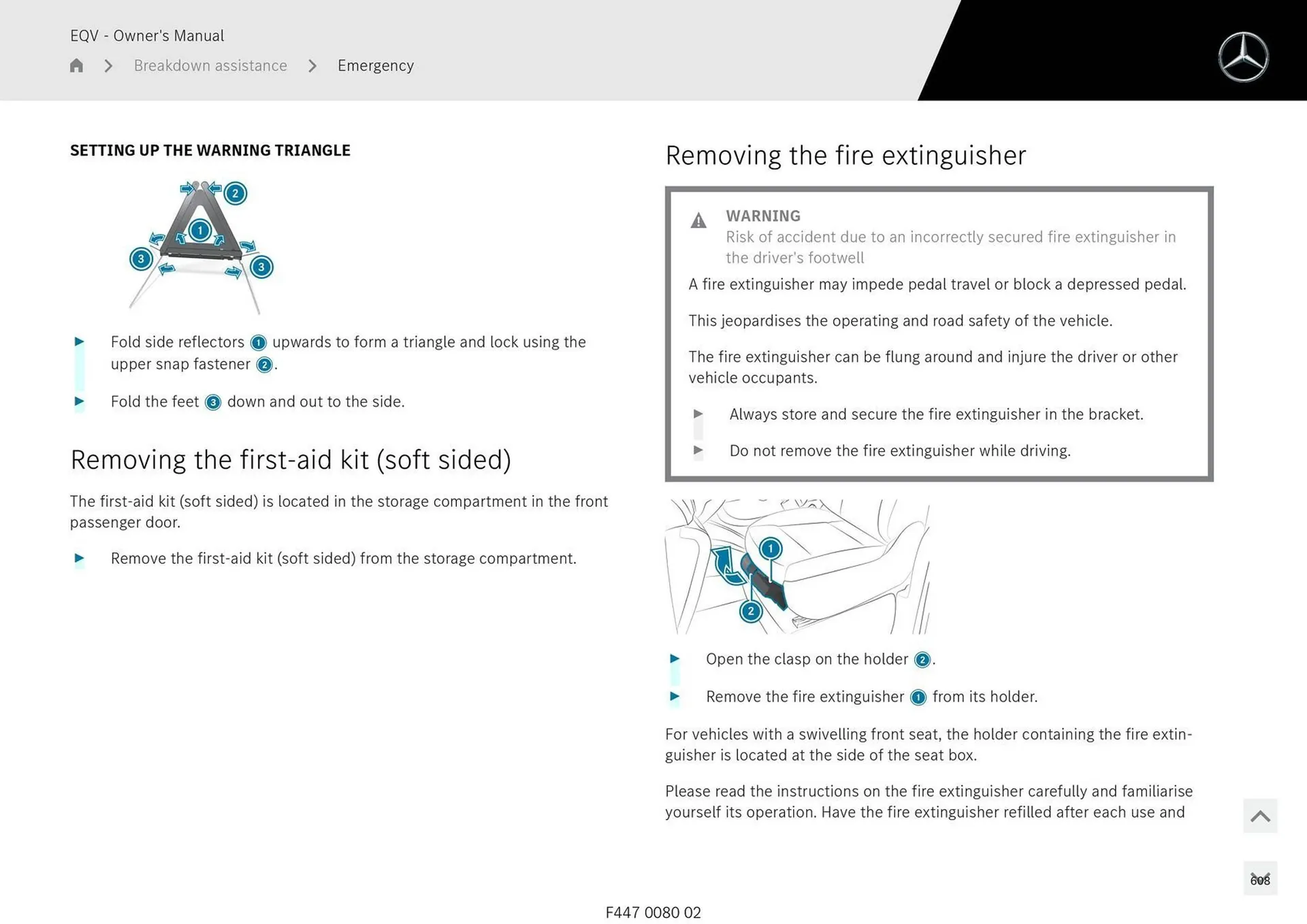 EQV - Owner's Manual

Breakdown assistance > Emergency

SETTING UP THE WARNING TRIANGLE

2

1

3

3

▶ Fold side reflectors 1 upwards to form a triangle and lock using the upper snap fastener 2.

▶ Fold the feet 3 down and out to the side.

Removing the first-aid kit (soft sided)

The first-aid kit (soft sided) is located in the storage compartment in the front passenger door.

▶ Remove the first-aid kit (soft sided) from the storage compartment.

Removing the fire extinguisher

WARNING
Risk of accident due to an incorrectly secured fire extinguisher in the driver's footwell

A fire extinguisher may impede pedal travel or block a depressed pedal.

This jeopardises the operating and road safety of the vehicle.

The fire extinguisher can be flung around and injure the driver or other vehicle occupants.

▶ Always store and secure the fire extinguisher in the bracket.

▶ Do not remove the fire extinguisher while driving.

1

2

▶ Open the clasp on the holder 2.

▶ Remove the fire extinguisher 1 from its holder.

For vehicles with a swivelling front seat, the holder containing the fire extinguisher is located at the side of the seat box.

Please read the instructions on the fire extinguisher carefully and familiarise yourself its operation. Have the fire extinguisher refilled after each use and

608

F447 0080 02