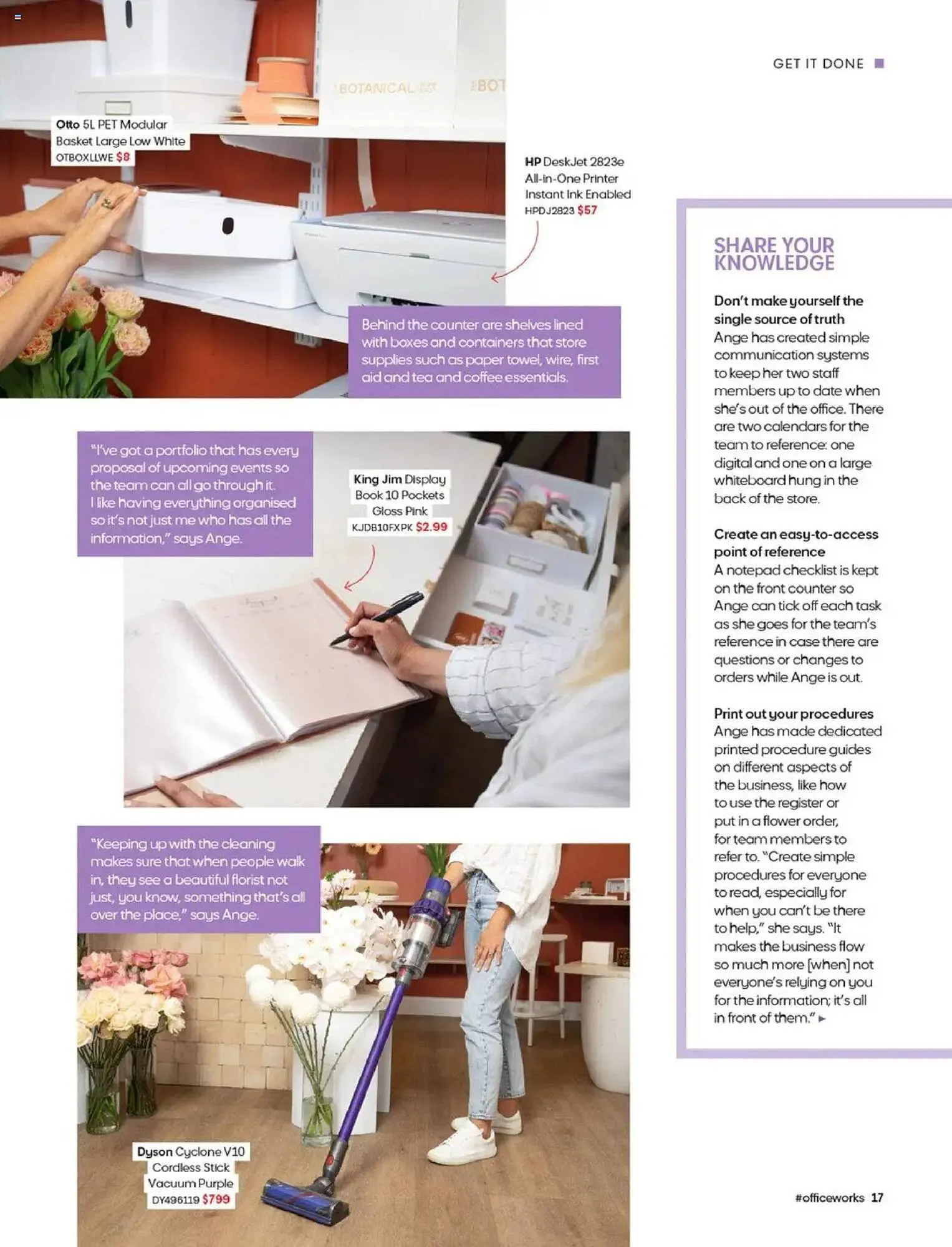 GET IT DONE

BOTANICAL

BOT

Otto 5L PET Modular Basket Large Low White
OTBOXLLWE $8

HP DeskJet 2823e All-in-One Printer Instant Ink Enabled
HPDJ2823 $57

Behind the counter are shelves lined with boxes and containers that store supplies such as paper towel, wire, first aid and tea and coffee essentials.

"I've got a portfolio that has every proposal of upcoming events so the team can all go through it. I like having everything organised so it's not just me who has all the information," says Ange.

King Jim Display Book 10 Pockets Gloss Pink
KJDB10FXPK $2.99

"Keeping up with the cleaning makes sure that when people walk in, they see a beautiful florist not just, you know, something that's all over the place," says Ange.

Dyson Cyclone V10 Cordless Stick Vacuum Purple
DY496119 $799

SHARE YOUR KNOWLEDGE

Don't make yourself the single source of truth
Ange has created simple communication systems to keep her two staff members up to date when she's out of the office. There are two calendars for the team to reference: one digital and one on a large whiteboard hung in the back of the store.

Create an easy-to-access point of reference
A notepad checklist is kept on the front counter so Ange can tick off each task as she goes for the team's reference in case there are questions or changes to orders while Ange is out.

Print out your procedures
Ange has made dedicated printed procedure guides on different aspects of the business, like how to use the register or put in a flower order, for team members to refer to. "Create simple procedures for everyone to read, especially for when you can't be there to help," she says. "It makes the business flow so much more [when] not everyone's relying on you for the information; it's all in front of them." ▸

#officeworks 17