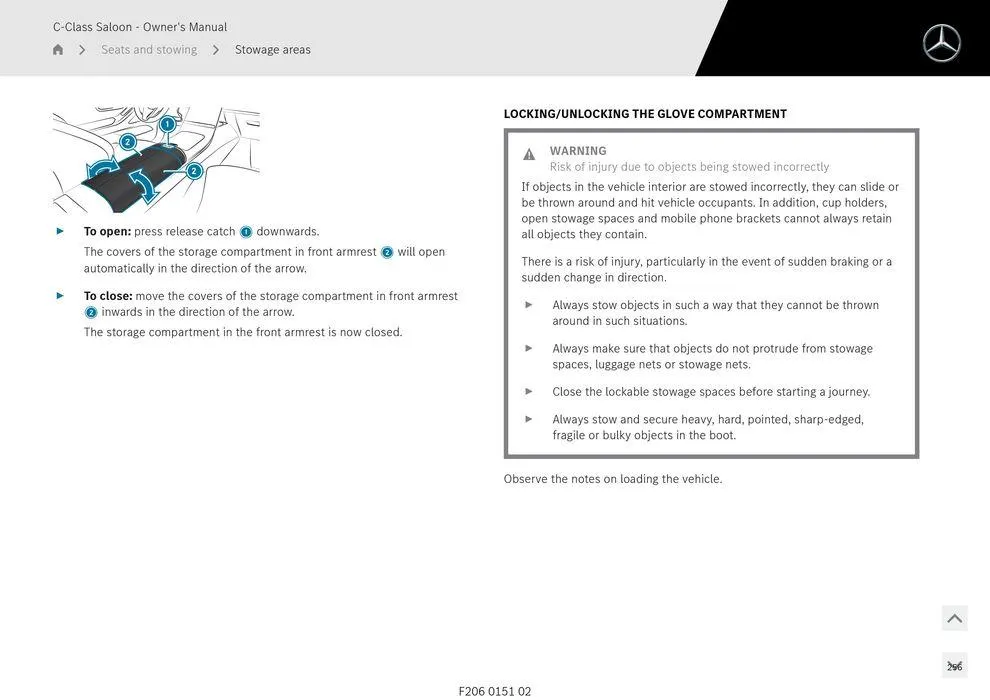 C-Class Saloon - Owner's Manual

Seats and stowing > Stowage areas

1
2
2

► **To open:** press release catch 1 downwards.
The covers of the storage compartment in front armrest 2 will open automatically in the direction of the arrow.

► **To close:** move the covers of the storage compartment in front armrest 2 inwards in the direction of the arrow.
The storage compartment in the front armrest is now closed.

**LOCKING/UNLOCKING THE GLOVE COMPARTMENT**

WARNING
Risk of injury due to objects being stowed incorrectly

If objects in the vehicle interior are stowed incorrectly, they can slide or be thrown around and hit vehicle occupants. In addition, cup holders, open stowage spaces and mobile phone brackets cannot always retain all objects they contain.

There is a risk of injury, particularly in the event of sudden braking or a sudden change in direction.

► Always stow objects in such a way that they cannot be thrown around in such situations.

► Always make sure that objects do not protrude from stowage spaces, luggage nets or stowage nets.

► Close the lockable stowage spaces before starting a journey.

► Always stow and secure heavy, hard, pointed, sharp-edged, fragile or bulky objects in the boot.

Observe the notes on loading the vehicle.

296

F206 0151 02