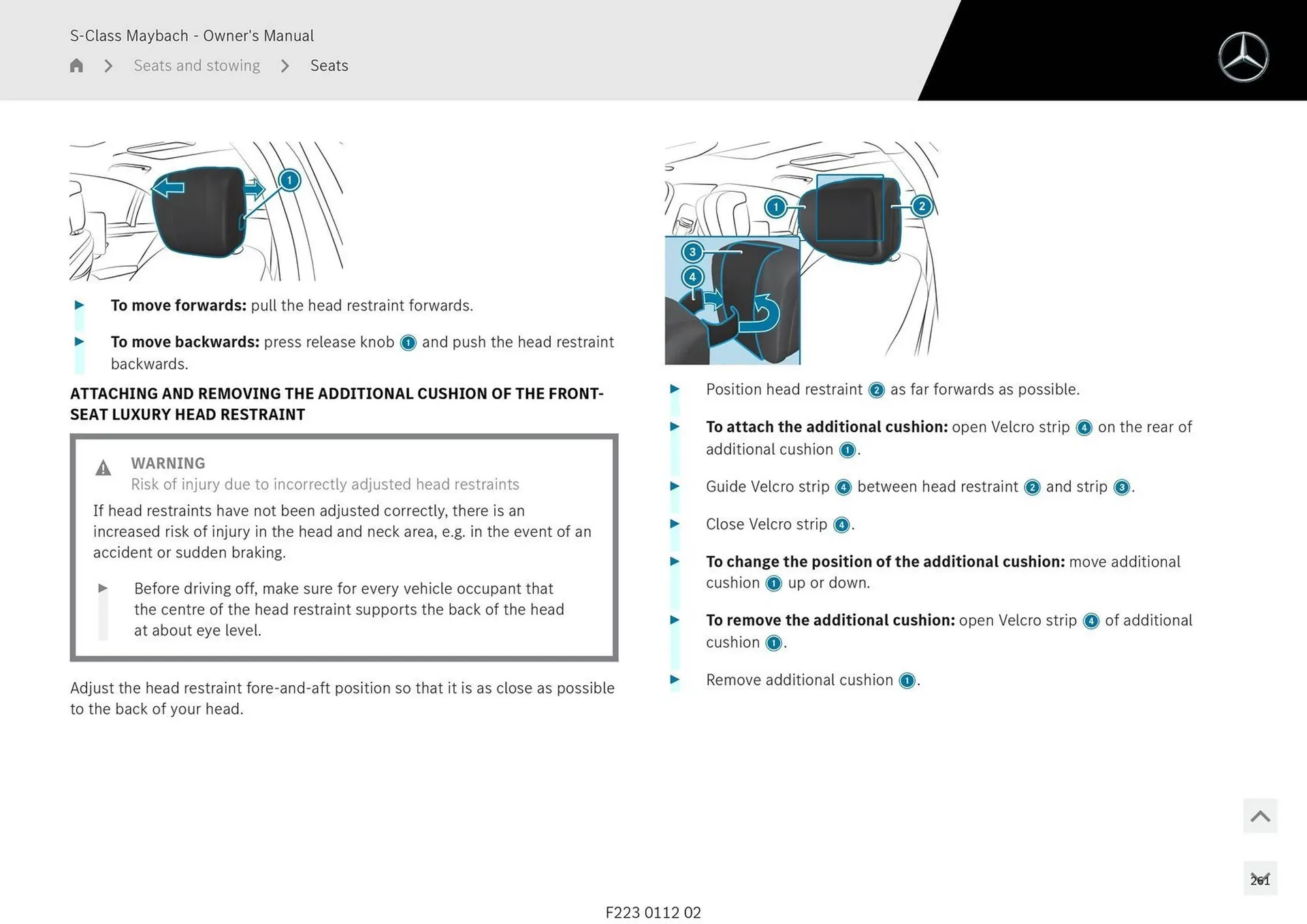 S-Class Maybach - Owner's Manual

Seats and stowing > Seats

1

To move forwards: pull the head restraint forwards.

To move backwards: press release knob 1 and push the head restraint backwards.

ATTACHING AND REMOVING THE ADDITIONAL CUSHION OF THE FRONT-SEAT LUXURY HEAD RESTRAINT

WARNING
Risk of injury due to incorrectly adjusted head restraints

If head restraints have not been adjusted correctly, there is an increased risk of injury in the head and neck area, e.g. in the event of an accident or sudden braking.

Before driving off, make sure for every vehicle occupant that the centre of the head restraint supports the back of the head at about eye level.

Adjust the head restraint fore-and-aft position so that it is as close as possible to the back of your head.

1 2 3 4

Position head restraint 2 as far forwards as possible.

To attach the additional cushion: open Velcro strip 4 on the rear of additional cushion 1.

Guide Velcro strip 4 between head restraint 2 and strip 3.

Close Velcro strip 4.

To change the position of the additional cushion: move additional cushion 1 up or down.

To remove the additional cushion: open Velcro strip 4 of additional cushion 1.

Remove additional cushion 1.

261

F223 0112 02