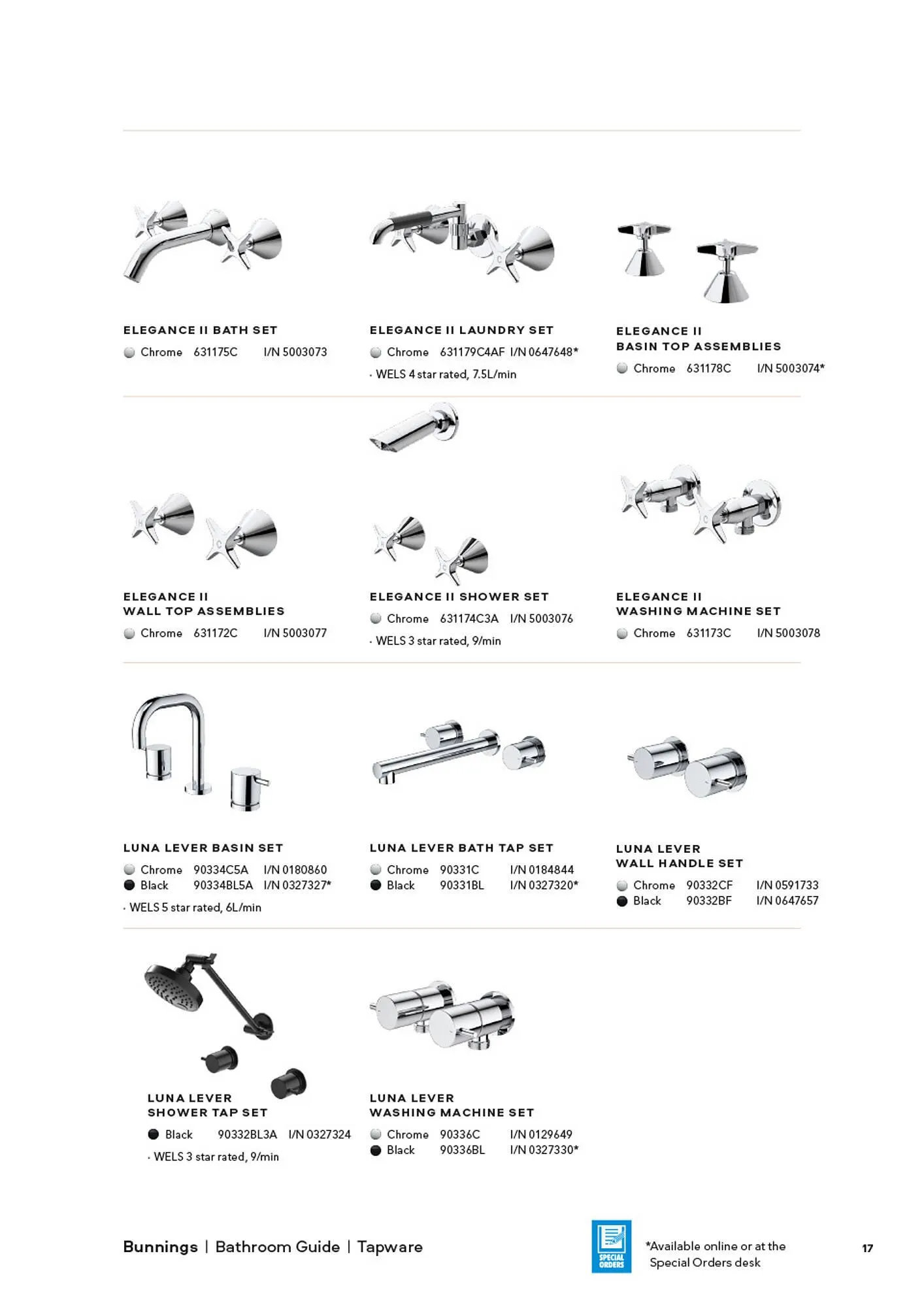 ELEGANCE II BATH SET
Chrome 631175C I/N 5003073

ELEGANCE II LAUNDRY SET
Chrome 631179C4AF I/N 0647648*
· WELS 4 star rated, 7.5L/min

ELEGANCE II
BASIN TOP ASSEMBLIES
Chrome 631178C I/N 5003074*

ELEGANCE II
WALL TOP ASSEMBLIES
Chrome 631172C I/N 5003077

ELEGANCE II SHOWER SET
Chrome 631174C3A I/N 5003076
· WELS 3 star rated, 9/min

ELEGANCE II
WASHING MACHINE SET
Chrome 631173C I/N 5003078

LUNA LEVER BASIN SET
Chrome 90334C5A I/N 0180860
Black 90334BL5A I/N 0327327*
· WELS 5 star rated, 6L/min

LUNA LEVER BATH TAP SET
Chrome 90331C I/N 0184844
Black 90331BL I/N 0327320*

LUNA LEVER
WALL HANDLE SET
Chrome 90332CF I/N 0591733
Black 90332BF I/N 0647657

LUNA LEVER
SHOWER TAP SET
Black 90332BL3A I/N 0327324
· WELS 3 star rated, 9/min

LUNA LEVER
WASHING MACHINE SET
Chrome 90336C I/N 0129649
Black 90336BL I/N 0327330*

Bunnings | Bathroom Guide | Tapware

SPECIAL ORDERS

*Available online or at the Special Orders desk

17