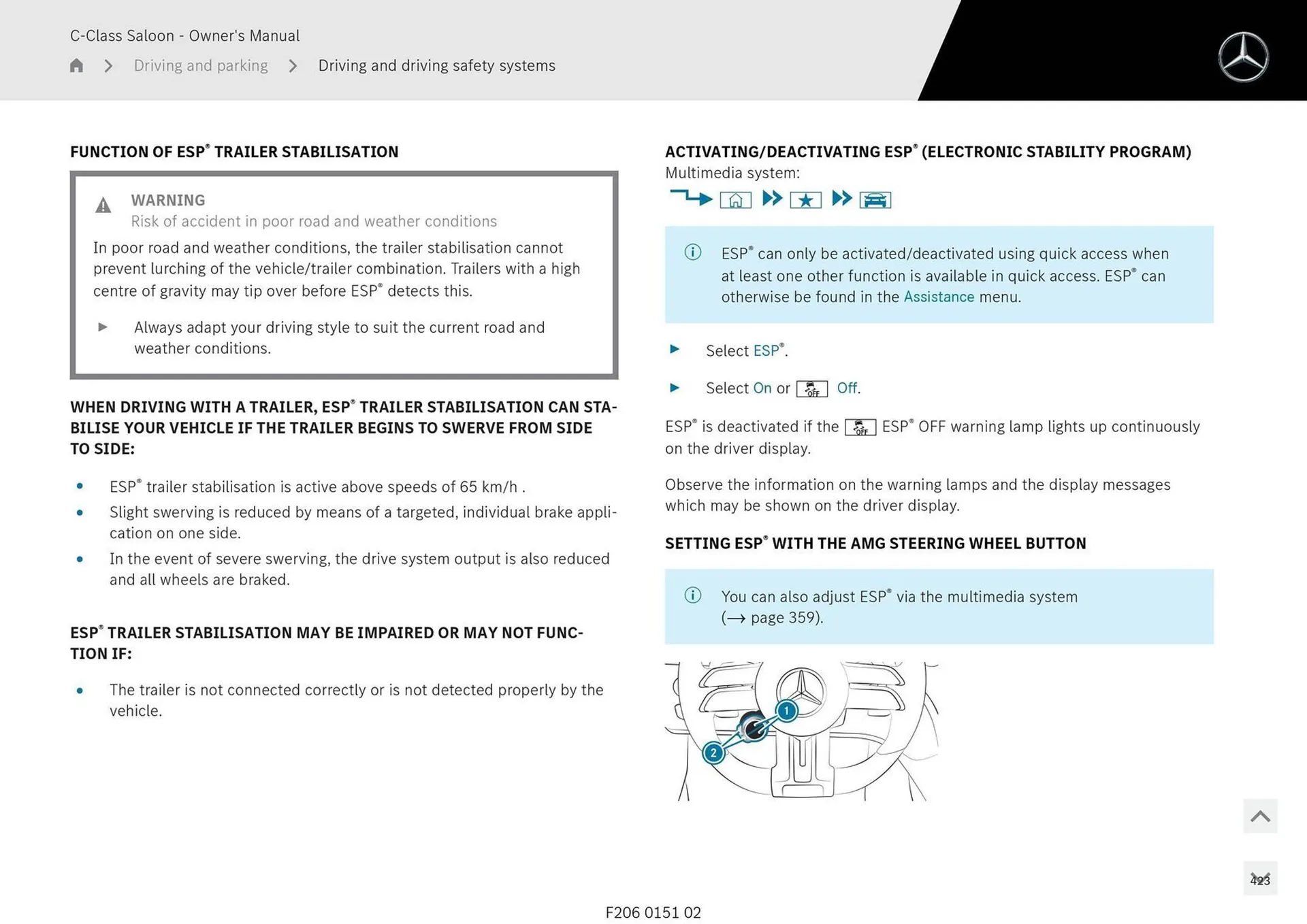 C-Class Saloon - Owner's Manual

Driving and parking > Driving and driving safety systems

FUNCTION OF ESP® TRAILER STABILISATION

WARNING
Risk of accident in poor road and weather conditions

In poor road and weather conditions, the trailer stabilisation cannot prevent lurching of the vehicle/trailer combination. Trailers with a high centre of gravity may tip over before ESP® detects this.

▶ Always adapt your driving style to suit the current road and weather conditions.

WHEN DRIVING WITH A TRAILER, ESP® TRAILER STABILISATION CAN STABILISE YOUR VEHICLE IF THE TRAILER BEGINS TO SWERVE FROM SIDE TO SIDE:

• ESP® trailer stabilisation is active above speeds of 65 km/h .
• Slight swerving is reduced by means of a targeted, individual brake application on one side.
• In the event of severe swerving, the drive system output is also reduced and all wheels are braked.

ESP® TRAILER STABILISATION MAY BE IMPAIRED OR MAY NOT FUNCTION IF:

• The trailer is not connected correctly or is not detected properly by the vehicle.

ACTIVATING/DEACTIVATING ESP® (ELECTRONIC STABILITY PROGRAM)
Multimedia system:

ESP® can only be activated/deactivated using quick access when at least one other function is available in quick access. ESP® can otherwise be found in the Assistance menu.

▶ Select ESP®.

▶ Select On or OFF Off.

ESP® is deactivated if the OFF ESP® OFF warning lamp lights up continuously on the driver display.

Observe the information on the warning lamps and the display messages which may be shown on the driver display.

SETTING ESP® WITH THE AMG STEERING WHEEL BUTTON

You can also adjust ESP® via the multimedia system (→ page 359).

1
2

423

F206 0151 02