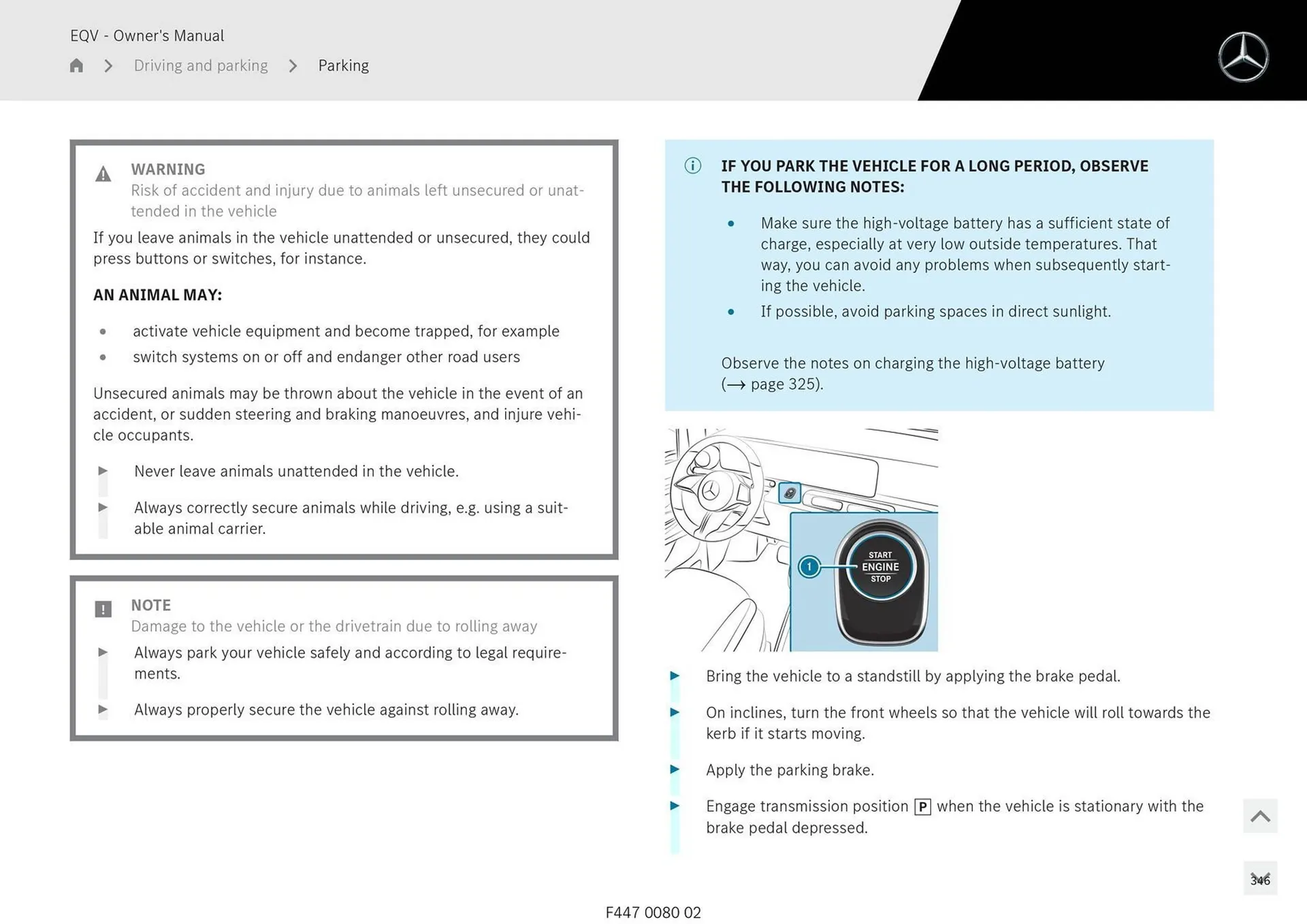 EQV - Owner's Manual

Driving and parking > Parking

WARNING
Risk of accident and injury due to animals left unsecured or unattended in the vehicle

If you leave animals in the vehicle unattended or unsecured, they could press buttons or switches, for instance.

AN ANIMAL MAY:

• activate vehicle equipment and become trapped, for example
• switch systems on or off and endanger other road users

Unsecured animals may be thrown about the vehicle in the event of an accident, or sudden steering and braking manoeuvres, and injure vehicle occupants.

▶ Never leave animals unattended in the vehicle.
▶ Always correctly secure animals while driving, e.g. using a suitable animal carrier.

NOTE
Damage to the vehicle or the drivetrain due to rolling away

▶ Always park your vehicle safely and according to legal requirements.
▶ Always properly secure the vehicle against rolling away.

IF YOU PARK THE VEHICLE FOR A LONG PERIOD, OBSERVE THE FOLLOWING NOTES:

• Make sure the high-voltage battery has a sufficient state of charge, especially at very low outside temperatures. That way, you can avoid any problems when subsequently starting the vehicle.
• If possible, avoid parking spaces in direct sunlight.

Observe the notes on charging the high-voltage battery (→ page 325).

1
START
ENGINE
STOP

▶ Bring the vehicle to a standstill by applying the brake pedal.
▶ On inclines, turn the front wheels so that the vehicle will roll towards the kerb if it starts moving.
▶ Apply the parking brake.
▶ Engage transmission position P when the vehicle is stationary with the brake pedal depressed.

346

F447 0080 02