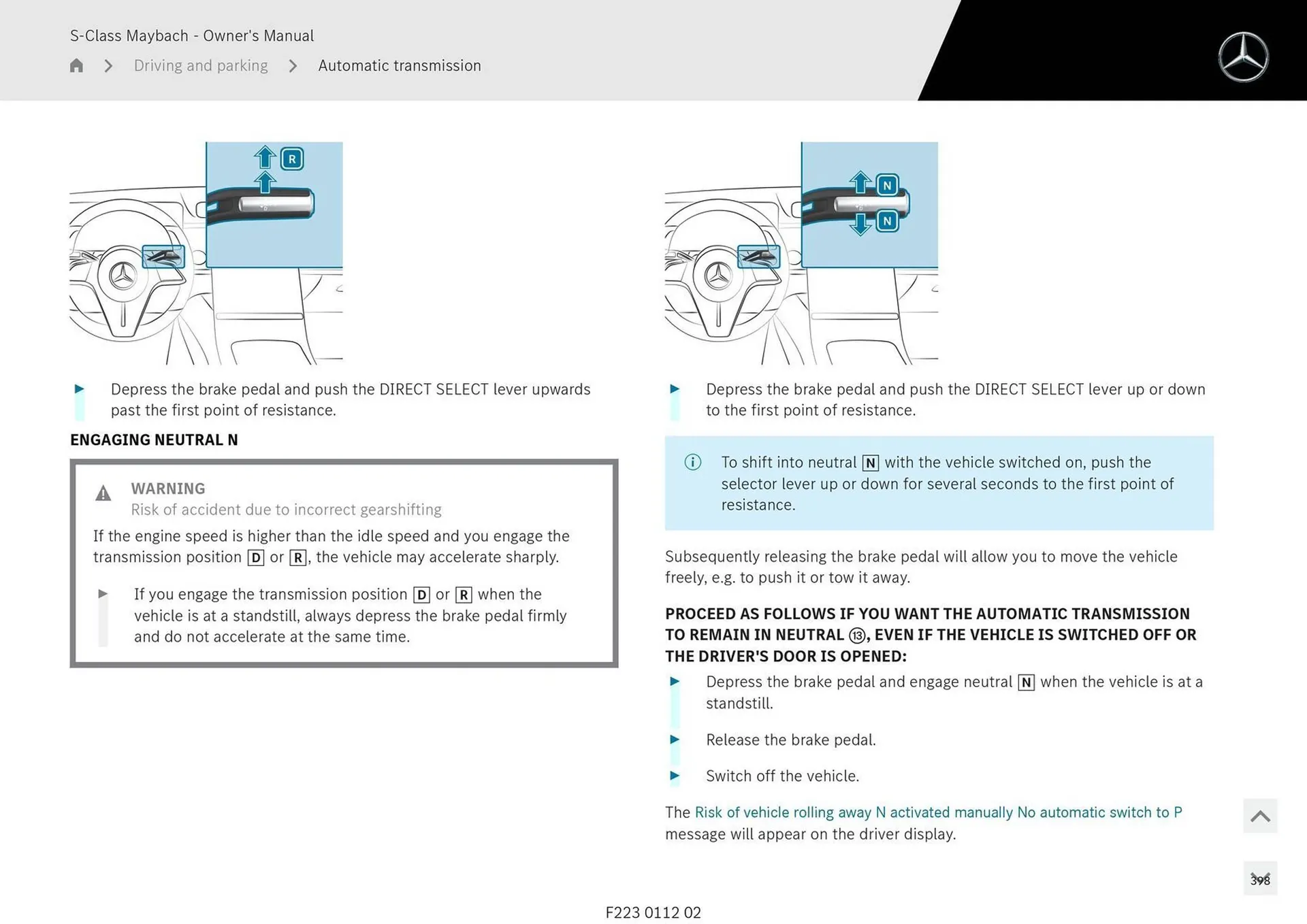 S-Class Maybach - Owner's Manual

Driving and parking > Automatic transmission

R

N

N

Depress the brake pedal and push the DIRECT SELECT lever upwards past the first point of resistance.

ENGAGING NEUTRAL N

WARNING
Risk of accident due to incorrect gearshifting

If the engine speed is higher than the idle speed and you engage the transmission position D or R, the vehicle may accelerate sharply.

If you engage the transmission position D or R when the vehicle is at a standstill, always depress the brake pedal firmly and do not accelerate at the same time.

Depress the brake pedal and push the DIRECT SELECT lever up or down to the first point of resistance.

To shift into neutral N with the vehicle switched on, push the selector lever up or down for several seconds to the first point of resistance.

Subsequently releasing the brake pedal will allow you to move the vehicle freely, e.g. to push it or tow it away.

PROCEED AS FOLLOWS IF YOU WANT THE AUTOMATIC TRANSMISSION TO REMAIN IN NEUTRAL ⑬, EVEN IF THE VEHICLE IS SWITCHED OFF OR THE DRIVER'S DOOR IS OPENED:

Depress the brake pedal and engage neutral N when the vehicle is at a standstill.

Release the brake pedal.

Switch off the vehicle.

The Risk of vehicle rolling away N activated manually No automatic switch to P message will appear on the driver display.

398

F223 0112 02