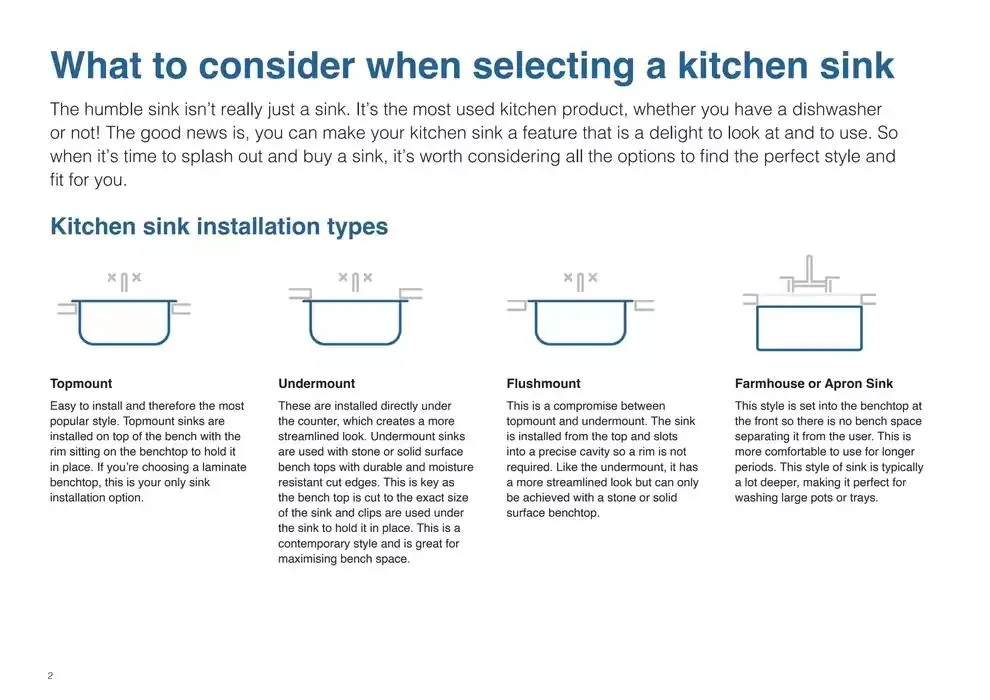 What to consider when selecting a kitchen sink

The humble sink isn't really just a sink. It's the most used kitchen product, whether you have a dishwasher or not! The good news is, you can make your kitchen sink a feature that is a delight to look at and to use. So when it's time to splash out and buy a sink, it's worth considering all the options to find the perfect style and fit for you.

Kitchen sink installation types

Topmount

Easy to install and therefore the most popular style. Topmount sinks are installed on top of the bench with the rim sitting on the benchtop to hold it in place. If you're choosing a laminate benchtop, this is your only sink installation option.

Undermount

These are installed directly under the counter, which creates a more streamlined look. Undermount sinks are used with stone or solid surface bench tops with durable and moisture resistant cut edges. This is key as the bench top is cut to the exact size of the sink and clips are used under the sink to hold it in place. This is a contemporary style and is great for maximising bench space.

Flushmount

This is a compromise between topmount and undermount. The sink is installed from the top and slots into a precise cavity so a rim is not required. Like the undermount, it has a more streamlined look but can only be achieved with a stone or solid surface benchtop.

Farmhouse or Apron Sink

This style is set into the benchtop at the front so there is no bench space separating it from the user. This is more comfortable to use for longer periods. This style of sink is typically a lot deeper, making it perfect for washing large pots or trays.

2