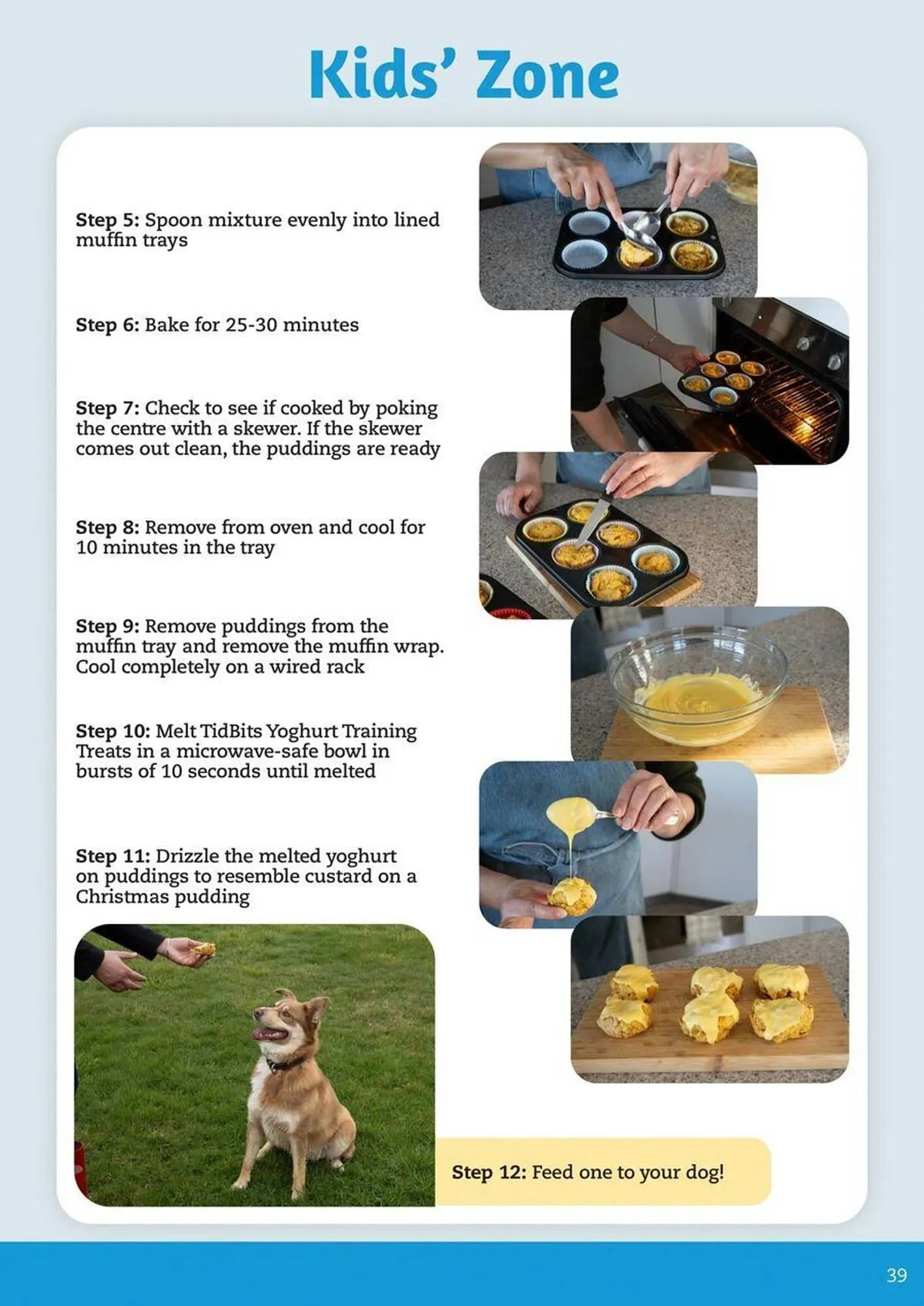 Kids' Zone

Step 5: Spoon mixture evenly into lined muffin trays

Step 6: Bake for 25-30 minutes

Step 7: Check to see if cooked by poking the centre with a skewer. If the skewer comes out clean, the puddings are ready

Step 8: Remove from oven and cool for 10 minutes in the tray

Step 9: Remove puddings from the muffin tray and remove the muffin wrap. Cool completely on a wired rack

Step 10: Melt TidBits Yoghurt Training Treats in a microwave-safe bowl in bursts of 10 seconds until melted

Step 11: Drizzle the melted yoghurt on puddings to resemble custard on a Christmas pudding

Step 12: Feed one to your dog!

39