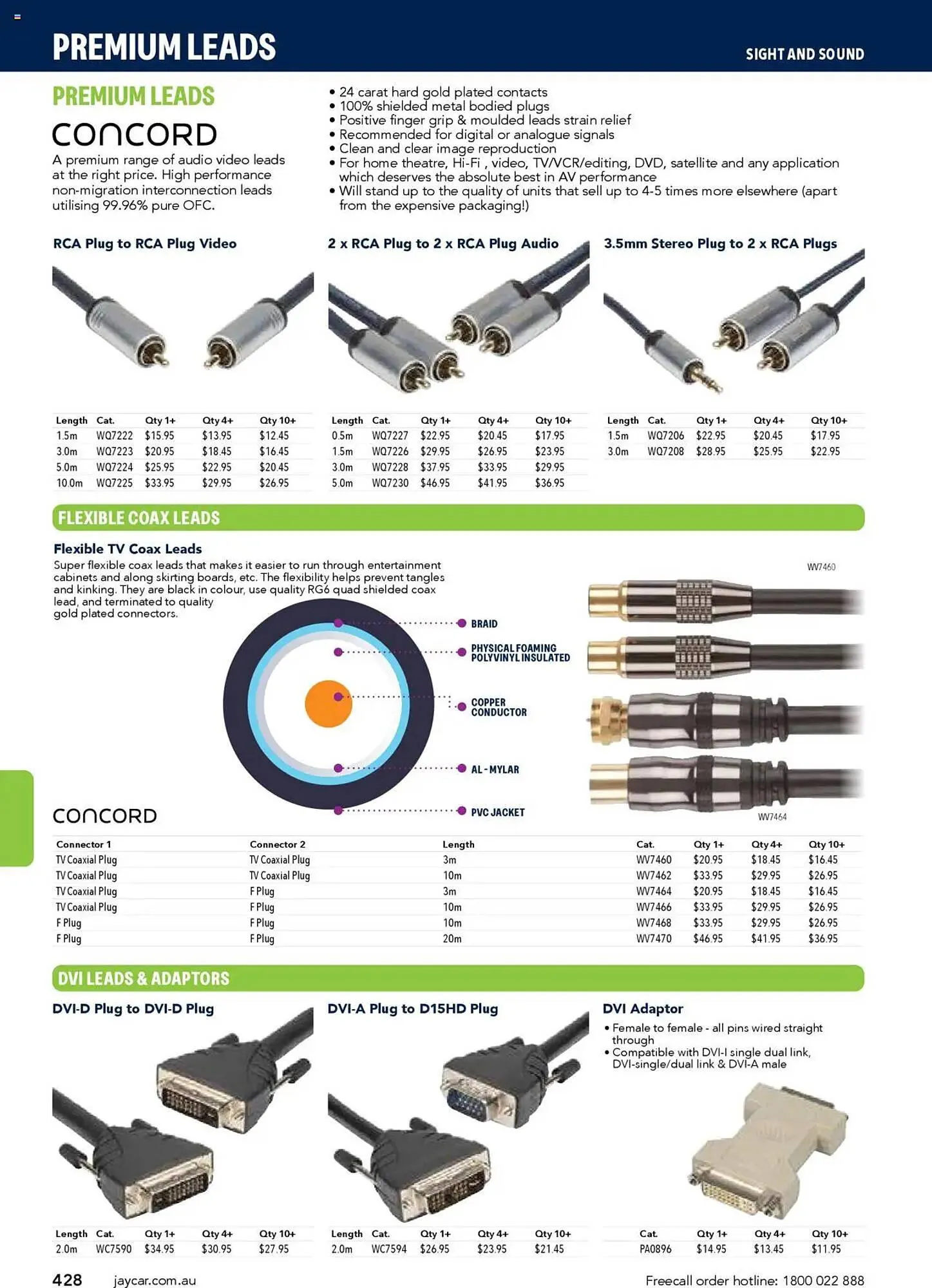 PREMIUM LEADS

SIGHT AND SOUND

PREMIUM LEADS

CONCORD

A premium range of audio video leads at the right price. High performance non-migration interconnection leads utilising 99.96% pure OFC.

• 24 carat hard gold plated contacts
• 100% shielded metal bodied plugs
• Positive finger grip & moulded leads strain relief
• Recommended for digital or analogue signals
• Clean and clear image reproduction
• For home theatre, Hi-Fi , video, TV/VCR/editing, DVD, satellite and any application which deserves the absolute best in AV performance
• Will stand up to the quality of units that sell up to 4-5 times more elsewhere (apart from the expensive packaging!)

RCA Plug to RCA Plug Video

| Length | Cat. | Qty 1+ | Qty 4+ | Qty 10+ |
|---|---|---|---|---|
| 1.5m | WQ7222 | $15.95 | $13.95 | $12.45 |
| 3.0m | WQ7223 | $20.95 | $18.45 | $16.45 |
| 5.0m | WQ7224 | $25.95 | $22.95 | $20.45 |
| 10.0m | WQ7225 | $33.95 | $29.95 | $26.95 |

2 x RCA Plug to 2 x RCA Plug Audio

| Length | Cat. | Qty 1+ | Qty 4+ | Qty 10+ |
|---|---|---|---|---|
| 0.5m | WQ7227 | $22.95 | $20.45 | $17.95 |
| 1.5m | WQ7226 | $29.95 | $26.95 | $23.95 |
| 3.0m | WQ7228 | $37.95 | $33.95 | $29.95 |
| 5.0m | WQ7230 | $46.95 | $41.95 | $36.95 |

3.5mm Stereo Plug to 2 x RCA Plugs

| Length | Cat. | Qty 1+ | Qty 4+ | Qty 10+ |
|---|---|---|---|---|
| 1.5m | WQ7206 | $22.95 | $20.45 | $17.95 |
| 3.0m | WQ7208 | $28.95 | $25.95 | $22.95 |

FLEXIBLE COAX LEADS

Flexible TV Coax Leads

Super flexible coax leads that makes it easier to run through entertainment cabinets and along skirting boards, etc. The flexibility helps prevent tangles and kinking. They are black in colour, use quality RG6 quad shielded coax lead, and terminated to quality gold plated connectors.

BRAID
PHYSICAL FOAMING POLYVINYL INSULATED
COPPER CONDUCTOR
AL - MYLAR
PVC JACKET

WV7460
WV7464

CONCORD

| Connector 1 | Connector 2 | Length | Cat. | Qty 1+ | Qty 4+ | Qty 10+ |
|---|---|---|---|---|---|---|
| TV Coaxial Plug | TV Coaxial Plug | 3m | WV7460 | $20.95 | $18.45 | $16.45 |
| TV Coaxial Plug | TV Coaxial Plug | 10m | WV7462 | $33.95 | $29.95 | $26.95 |
| TV Coaxial Plug | F Plug | 3m | WV7464 | $20.95 | $18.45 | $16.45 |
| TV Coaxial Plug | F Plug | 10m | WV7466 | $33.95 | $29.95 | $26.95 |
| F Plug | F Plug | 10m | WV7468 | $33.95 | $29.95 | $26.95 |
| F Plug | F Plug | 20m | WV7470 | $46.95 | $41.95 | $36.95 |

DVI LEADS & ADAPTORS

DVI-D Plug to DVI-D Plug

| Length | Cat. | Qty 1+ | Qty 4+ | Qty 10+ |
|---|---|---|---|---|
| 2.0m | WC7590 | $34.95 | $30.95 | $27.95 |

DVI-A Plug to D15HD Plug

| Length | Cat. | Qty 1+ | Qty 4+ | Qty 10+ |
|---|---|---|---|---|
| 2.0m | WC7594 | $26.95 | $23.95 | $21.45 |

DVI Adaptor

• Female to female - all pins wired straight through
• Compatible with DVI-I single dual link, DVI-single/dual link & DVI-A male

| Cat. | Qty 1+ | Qty 4+ | Qty 10+ |
|---|---|---|---|
| PA0896 | $14.95 | $13.45 | $11.95 |

428 jaycar.com.au

Freecall order hotline: 1800 022 888