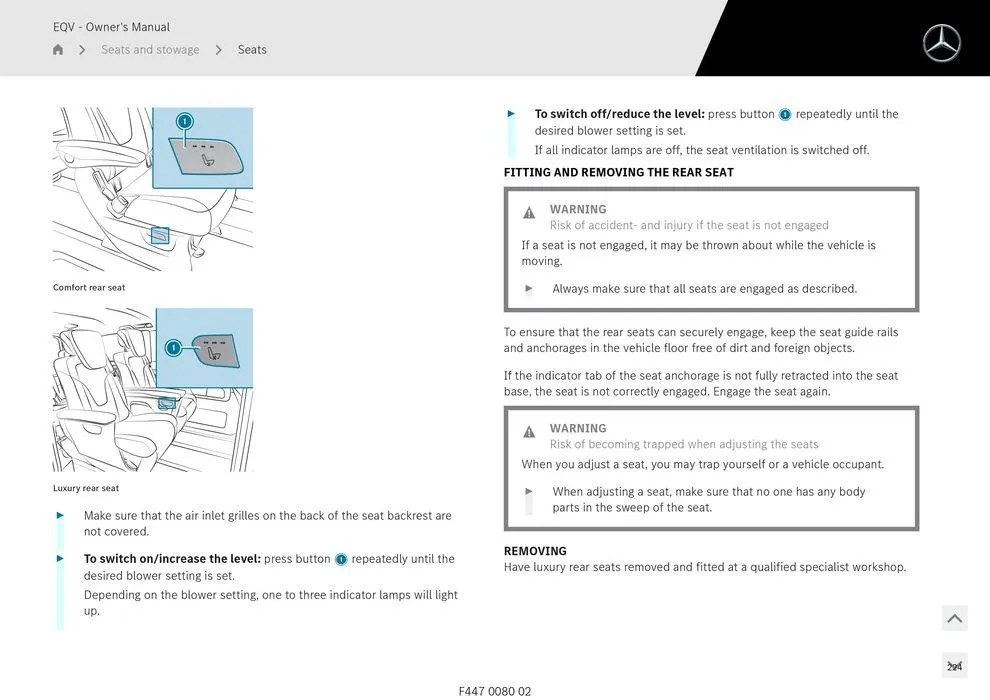 EQV - Owner's Manual
Seats and stowage > Seats

1

Comfort rear seat

1

Luxury rear seat

► Make sure that the air inlet grilles on the back of the seat backrest are not covered.

► **To switch on/increase the level:** press button 1 repeatedly until the desired blower setting is set.
Depending on the blower setting, one to three indicator lamps will light up.

► **To switch off/reduce the level:** press button 1 repeatedly until the desired blower setting is set.
If all indicator lamps are off, the seat ventilation is switched off.

**FITTING AND REMOVING THE REAR SEAT**

WARNING
Risk of accident- and injury if the seat is not engaged
If a seat is not engaged, it may be thrown about while the vehicle is moving.
► Always make sure that all seats are engaged as described.

To ensure that the rear seats can securely engage, keep the seat guide rails and anchorages in the vehicle floor free of dirt and foreign objects.

If the indicator tab of the seat anchorage is not fully retracted into the seat base, the seat is not correctly engaged. Engage the seat again.

WARNING
Risk of becoming trapped when adjusting the seats
When you adjust a seat, you may trap yourself or a vehicle occupant.
► When adjusting a seat, make sure that no one has any body parts in the sweep of the seat.

**REMOVING**
Have luxury rear seats removed and fitted at a qualified specialist workshop.

224

F447 0080 02