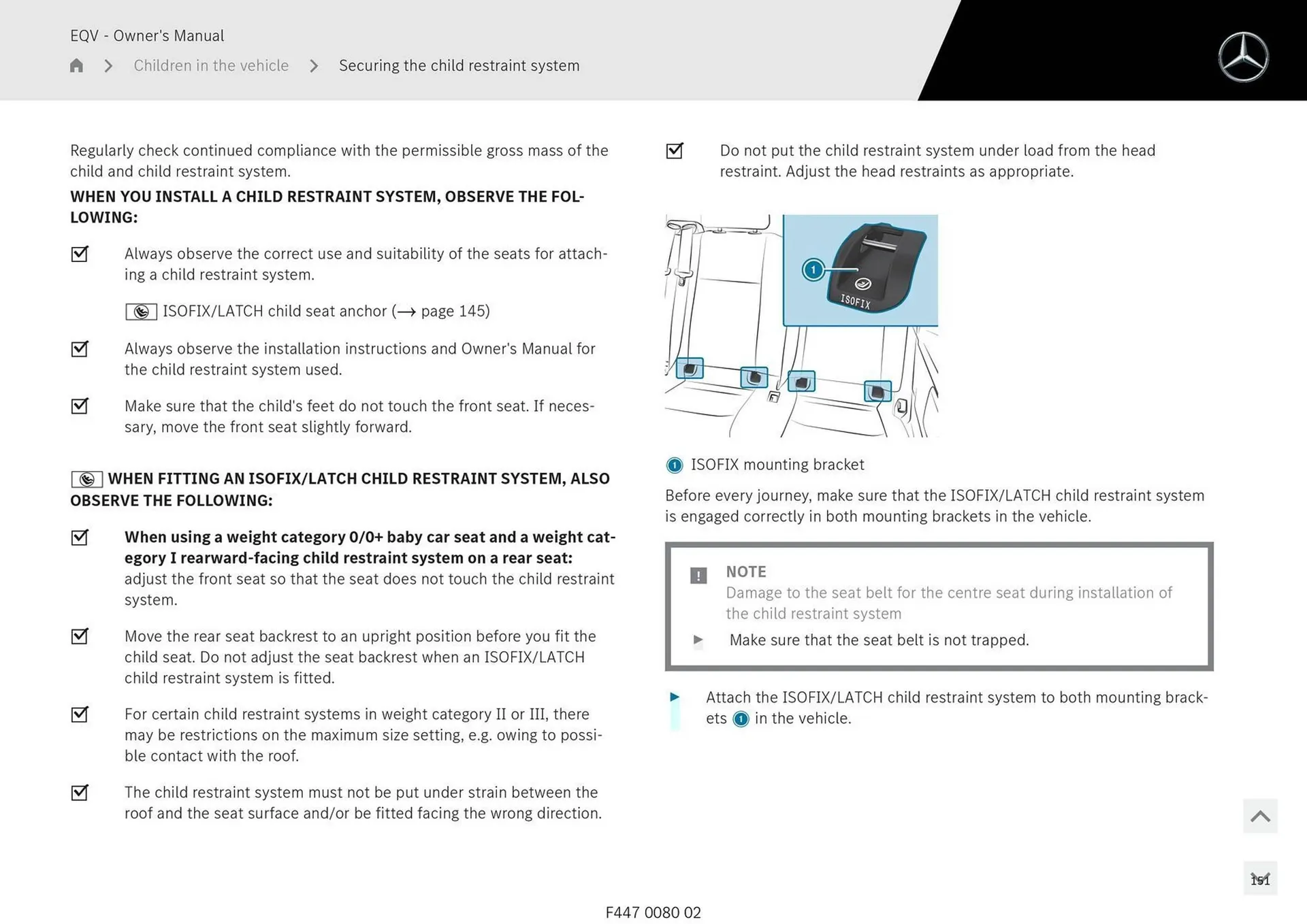 EQV - Owner's Manual

Children in the vehicle > Securing the child restraint system

Regularly check continued compliance with the permissible gross mass of the child and child restraint system.

WHEN YOU INSTALL A CHILD RESTRAINT SYSTEM, OBSERVE THE FOLLOWING:

Always observe the correct use and suitability of the seats for attaching a child restraint system.

ISOFIX/LATCH child seat anchor (→ page 145)

Always observe the installation instructions and Owner's Manual for the child restraint system used.

Make sure that the child's feet do not touch the front seat. If necessary, move the front seat slightly forward.

WHEN FITTING AN ISOFIX/LATCH CHILD RESTRAINT SYSTEM, ALSO OBSERVE THE FOLLOWING:

When using a weight category 0/0+ baby car seat and a weight category I rearward-facing child restraint system on a rear seat: adjust the front seat so that the seat does not touch the child restraint system.

Move the rear seat backrest to an upright position before you fit the child seat. Do not adjust the seat backrest when an ISOFIX/LATCH child restraint system is fitted.

For certain child restraint systems in weight category II or III, there may be restrictions on the maximum size setting, e.g. owing to possible contact with the roof.

The child restraint system must not be put under strain between the roof and the seat surface and/or be fitted facing the wrong direction.

Do not put the child restraint system under load from the head restraint. Adjust the head restraints as appropriate.

1

ISOFIX

1 ISOFIX mounting bracket

Before every journey, make sure that the ISOFIX/LATCH child restraint system is engaged correctly in both mounting brackets in the vehicle.

NOTE
Damage to the seat belt for the centre seat during installation of the child restraint system

Make sure that the seat belt is not trapped.

Attach the ISOFIX/LATCH child restraint system to both mounting brackets 1 in the vehicle.

151

F447 0080 02