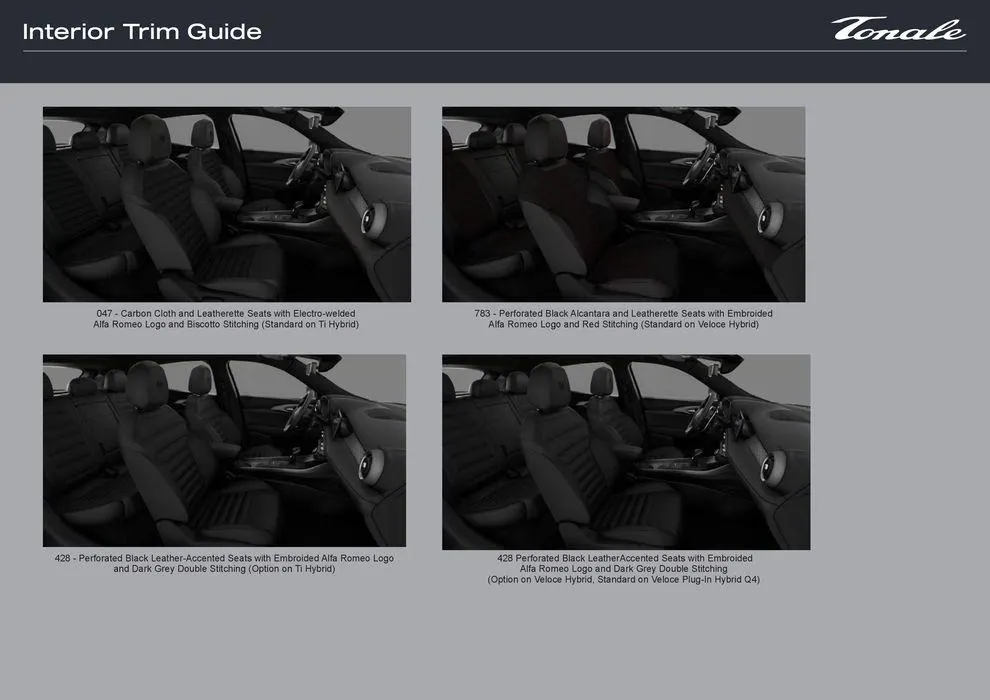 Interior Trim Guide

Tonale

047 - Carbon Cloth and Leatherette Seats with Electro-welded Alfa Romeo Logo and Biscotto Stitching (Standard on Ti Hybrid)

783 - Perforated Black Alcantara and Leatherette Seats with Embroided Alfa Romeo Logo and Red Stitching (Standard on Veloce Hybrid)

428 - Perforated Black Leather-Accented Seats with Embroided Alfa Romeo Logo and Dark Grey Double Stitching (Option on Ti Hybrid)

428 Perforated Black LeatherAccented Seats with Embroided Alfa Romeo Logo and Dark Grey Double Stitching (Option on Veloce Hybrid, Standard on Veloce Plug-In Hybrid Q4)