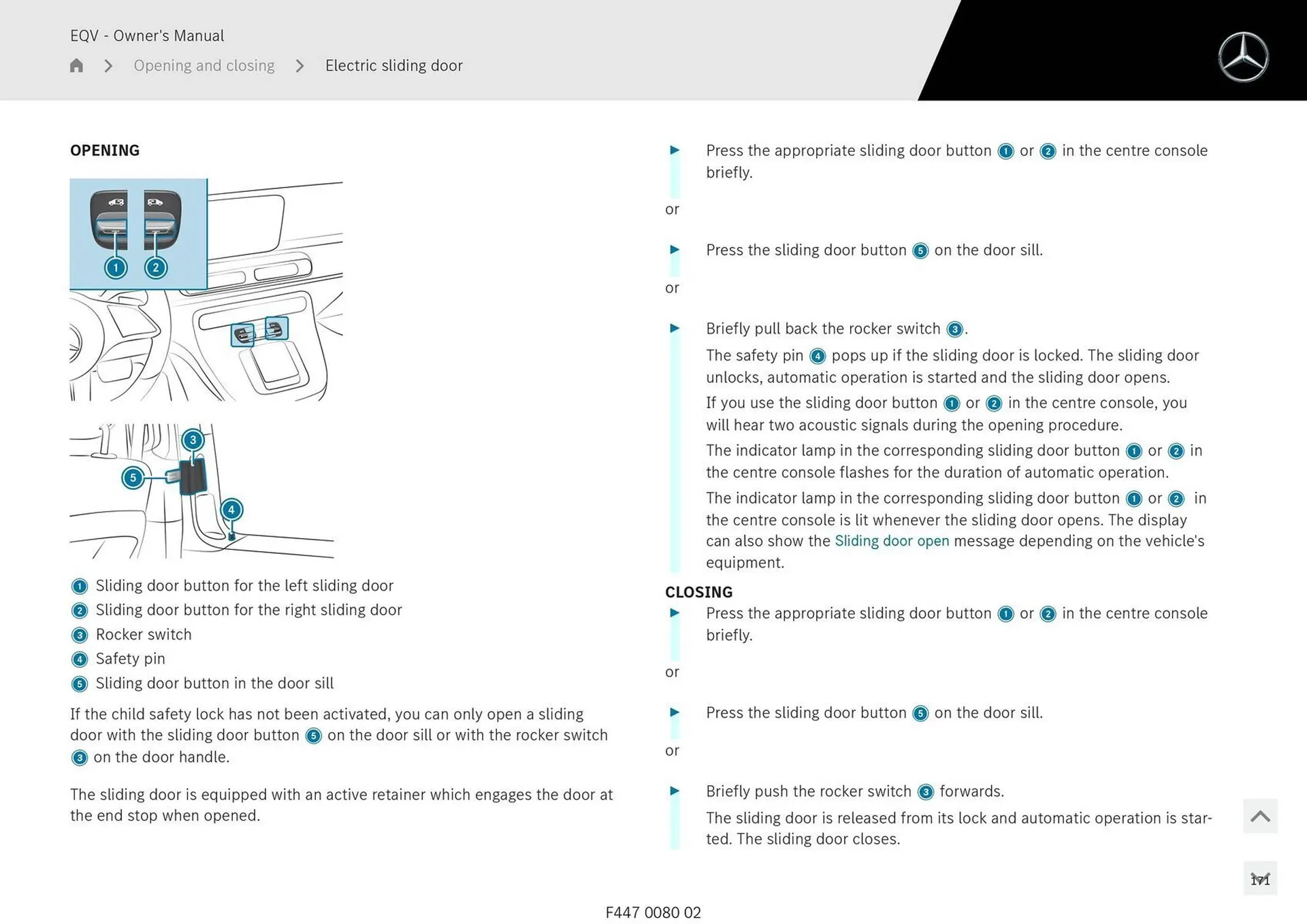 EQV - Owner's Manual

Opening and closing > Electric sliding door

OPENING

1 2

3 5 4

1 Sliding door button for the left sliding door
2 Sliding door button for the right sliding door
3 Rocker switch
4 Safety pin
5 Sliding door button in the door sill

If the child safety lock has not been activated, you can only open a sliding door with the sliding door button 5 on the door sill or with the rocker switch 3 on the door handle.

The sliding door is equipped with an active retainer which engages the door at the end stop when opened.

▶ Press the appropriate sliding door button 1 or 2 in the centre console briefly.

or

▶ Press the sliding door button 5 on the door sill.

or

▶ Briefly pull back the rocker switch 3.

The safety pin 4 pops up if the sliding door is locked. The sliding door unlocks, automatic operation is started and the sliding door opens.

If you use the sliding door button 1 or 2 in the centre console, you will hear two acoustic signals during the opening procedure.

The indicator lamp in the corresponding sliding door button 1 or 2 in the centre console flashes for the duration of automatic operation.

The indicator lamp in the corresponding sliding door button 1 or 2 in the centre console is lit whenever the sliding door opens. The display can also show the Sliding door open message depending on the vehicle's equipment.

CLOSING

▶ Press the appropriate sliding door button 1 or 2 in the centre console briefly.

or

▶ Press the sliding door button 5 on the door sill.

or

▶ Briefly push the rocker switch 3 forwards.

The sliding door is released from its lock and automatic operation is started. The sliding door closes.

171

F447 0080 02