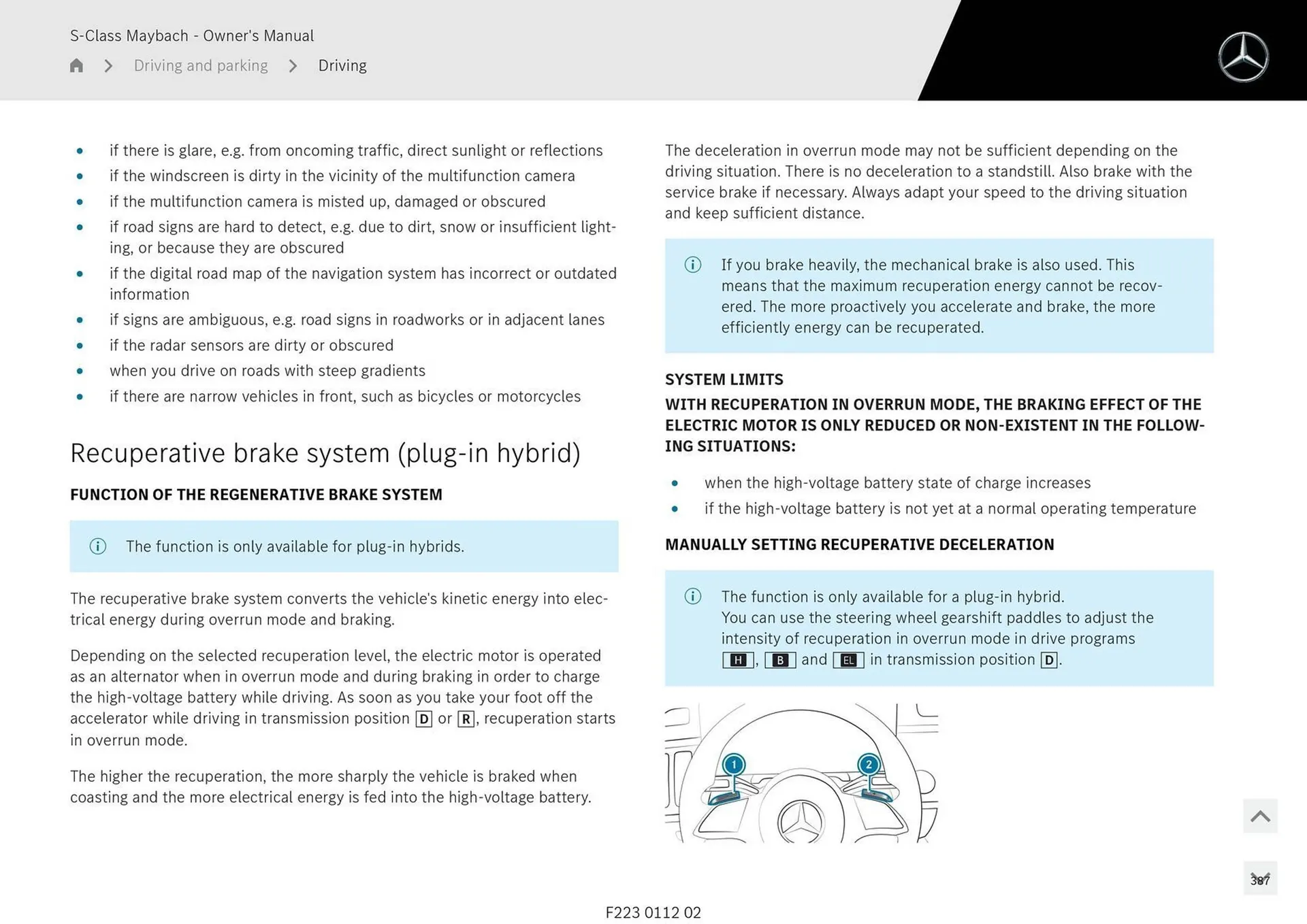 S-Class Maybach - Owner's Manual

Driving and parking > Driving

- if there is glare, e.g. from oncoming traffic, direct sunlight or reflections
- if the windscreen is dirty in the vicinity of the multifunction camera
- if the multifunction camera is misted up, damaged or obscured
- if road signs are hard to detect, e.g. due to dirt, snow or insufficient lighting, or because they are obscured
- if the digital road map of the navigation system has incorrect or outdated information
- if signs are ambiguous, e.g. road signs in roadworks or in adjacent lanes
- if the radar sensors are dirty or obscured
- when you drive on roads with steep gradients
- if there are narrow vehicles in front, such as bicycles or motorcycles

Recuperative brake system (plug-in hybrid)

FUNCTION OF THE REGENERATIVE BRAKE SYSTEM

The function is only available for plug-in hybrids.

The recuperative brake system converts the vehicle's kinetic energy into electrical energy during overrun mode and braking.

Depending on the selected recuperation level, the electric motor is operated as an alternator when in overrun mode and during braking in order to charge the high-voltage battery while driving. As soon as you take your foot off the accelerator while driving in transmission position D or R, recuperation starts in overrun mode.

The higher the recuperation, the more sharply the vehicle is braked when coasting and the more electrical energy is fed into the high-voltage battery.

The deceleration in overrun mode may not be sufficient depending on the driving situation. There is no deceleration to a standstill. Also brake with the service brake if necessary. Always adapt your speed to the driving situation and keep sufficient distance.

If you brake heavily, the mechanical brake is also used. This means that the maximum recuperation energy cannot be recovered. The more proactively you accelerate and brake, the more efficiently energy can be recuperated.

SYSTEM LIMITS
WITH RECUPERATION IN OVERRUN MODE, THE BRAKING EFFECT OF THE ELECTRIC MOTOR IS ONLY REDUCED OR NON-EXISTENT IN THE FOLLOWING SITUATIONS:

- when the high-voltage battery state of charge increases
- if the high-voltage battery is not yet at a normal operating temperature

MANUALLY SETTING RECUPERATIVE DECELERATION

The function is only available for a plug-in hybrid.
You can use the steering wheel gearshift paddles to adjust the intensity of recuperation in overrun mode in drive programs H, B and EL in transmission position D.

1 2

387

F223 0112 02