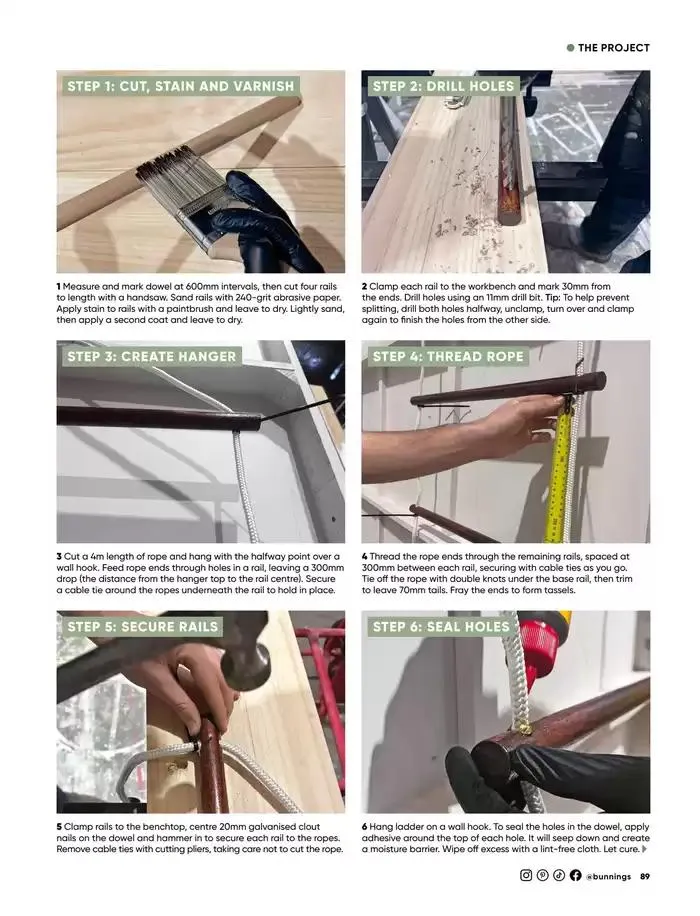 THE PROJECT

STEP 1: CUT, STAIN AND VARNISH

1 Measure and mark dowel at 600mm intervals, then cut four rails to length with a handsaw. Sand rails with 240-grit abrasive paper. Apply stain to rails with a paintbrush and leave to dry. Lightly sand, then apply a second coat and leave to dry.

STEP 2: DRILL HOLES

2 Clamp each rail to the workbench and mark 30mm from the ends. Drill holes using an 11mm drill bit. Tip: To help prevent splitting, drill both holes halfway, unclamp, turn over and clamp again to finish the holes from the other side.

STEP 3: CREATE HANGER

3 Cut a 4m length of rope and hang with the halfway point over a wall hook. Feed rope ends through holes in a rail, leaving a 300mm drop (the distance from the hanger top to the rail centre). Secure a cable tie around the ropes underneath the rail to hold in place.

STEP 4: THREAD ROPE

4 Thread the rope ends through the remaining rails, spaced at 300mm between each rail, securing with cable ties as you go. Tie off the rope with double knots under the base rail, then trim to leave 70mm tails. Fray the ends to form tassels.

STEP 5: SECURE RAILS

5 Clamp rails to the benchtop, centre 20mm galvanised clout nails on the dowel and hammer in to secure each rail to the ropes. Remove cable ties with cutting pliers, taking care not to cut the rope.

STEP 6: SEAL HOLES

6 Hang ladder on a wall hook. To seal the holes in the dowel, apply adhesive around the top of each hole. It will seep down and create a moisture barrier. Wipe off excess with a lint-free cloth. Let cure.

@bunnings 89